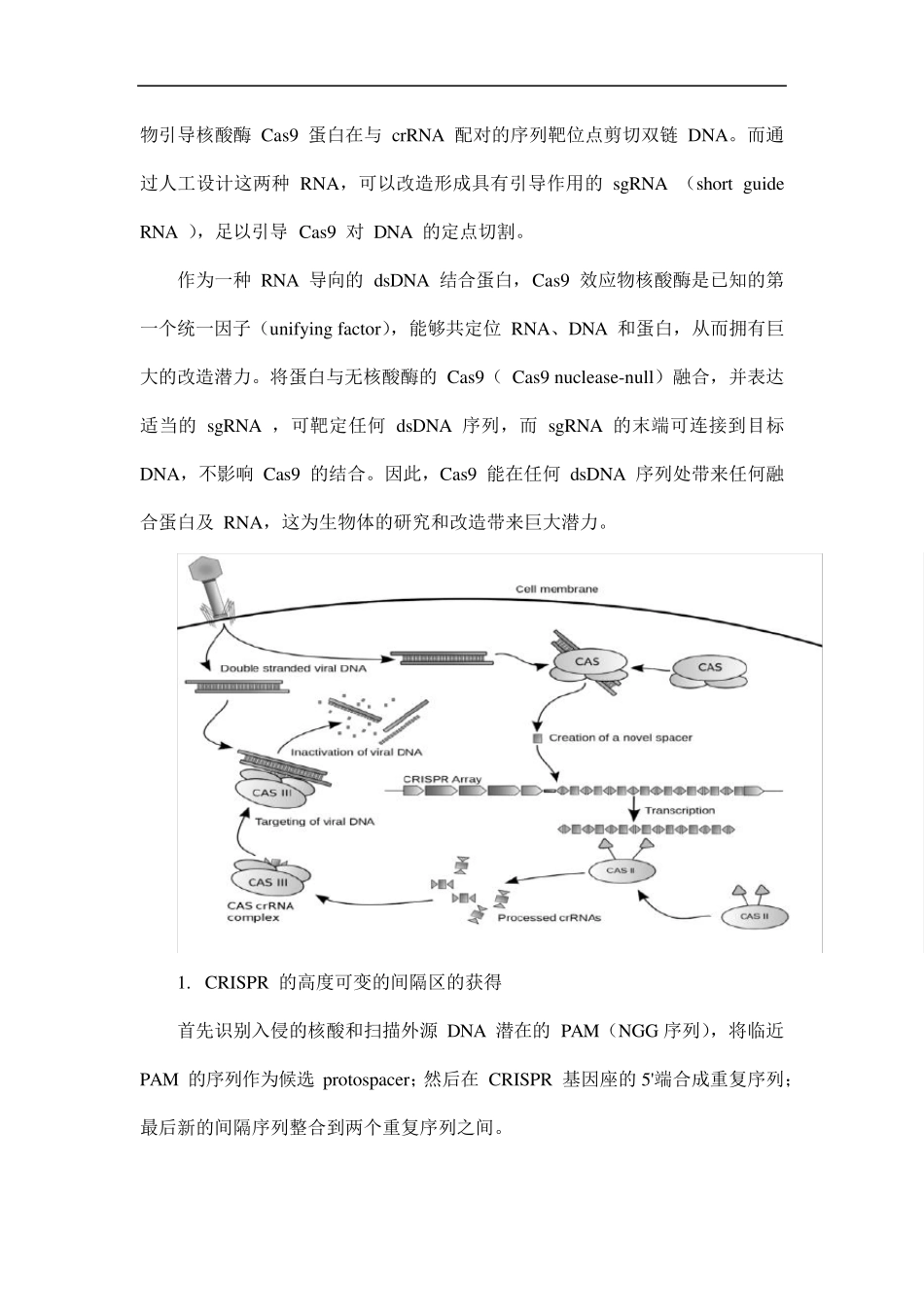 物引导核酸酶 Cas9 蛋白在与 crRNA 配对的序列靶位点剪切双链 DNA。而通过人工设计这两种 RNA，可以改造形成具有引导作用的 sgRNA （short guide RNA ），足以引导 Cas9 对 DNA 的定点切割。

作为一种 RNA 导向的 dsDNA 结合蛋白，Cas9 效应物核酸酶是已知的第一个统一因子（unifying factor），能够共定位 RNA、DNA 和蛋白，从而拥有巨大的改造潜力。将蛋白与无核酸酶的 Cas9（ Cas9 nuclease-null）融合，并表达适当的 sgRNA ，可靶定任何 dsDNA 序列，而 sgRNA 的末端可连接到目标 DNA，不影响 Cas9 的结合。因此，Cas9 能在任何 dsDNA 序列处带来任何融合蛋白及 RNA，这为生物体的研究和改造带来巨大潜力。

Cell membrane
Double stranded viral DNA
CAS
CAS
Creation of a novel spacer
Inactivation of viral DNA
CRISPR Array
CAS III
Targeting of viral DNA
Transcription
CAS II
CAS III
CAS crRNA complex
Processed crRNAs
CAS II

1. CRISPR 的高度可变的间隔区的获得

首先识别入侵的核酸和扫描外源 DNA 潜在的 PAM（NGG 序列），将临近 PAM 的序列作为候选 protospacer；然后在 CRISPR 基因座的 5'端合成重复序列；最后新的间隔序列整合到两个重复序列之间。