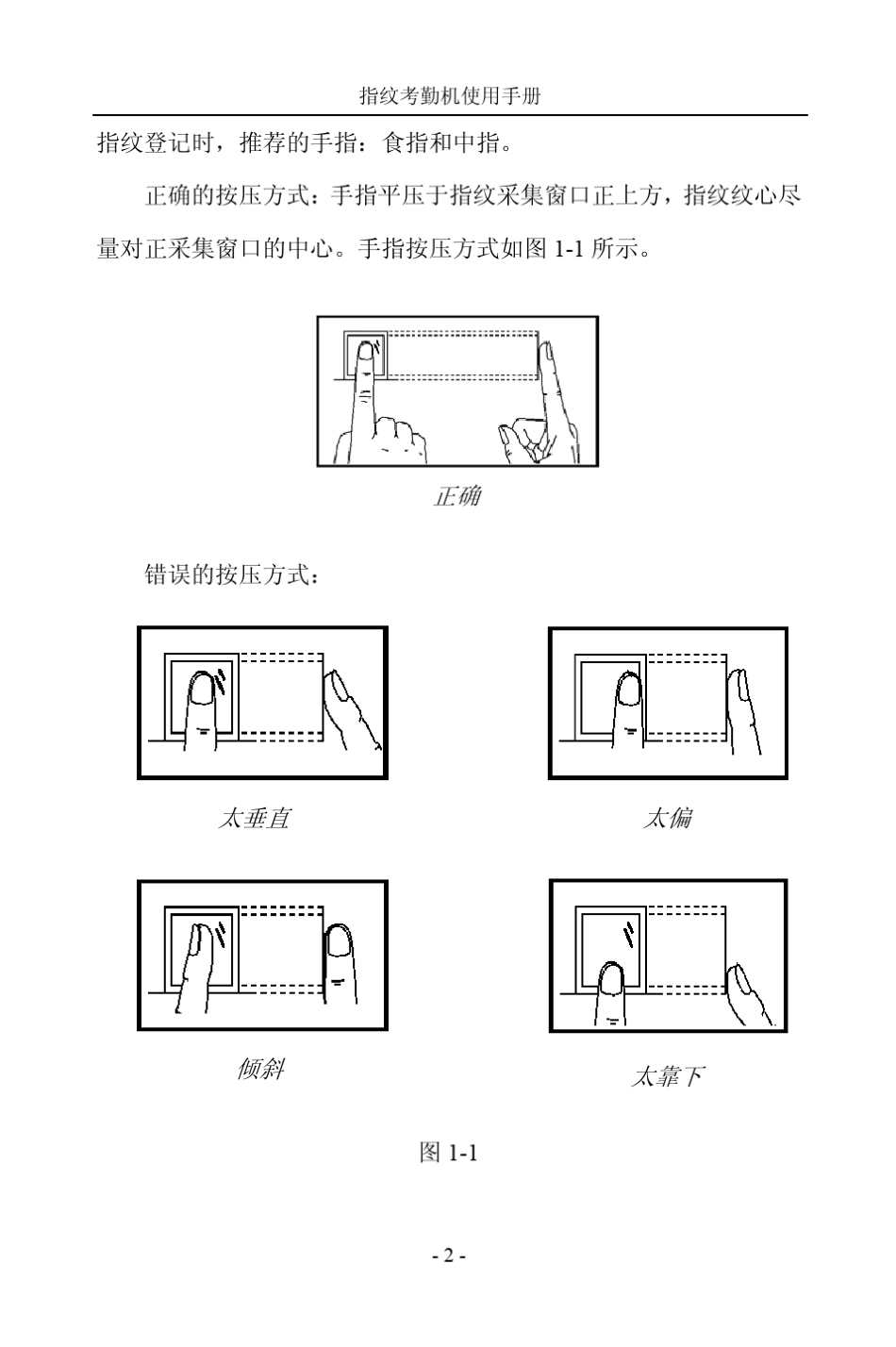 指纹考勤机使用手册

指纹登记时，推荐的手指：食指和中指。

正确的按压方式：手指平压于指纹采集窗口正上方，指纹纹心尽量对正采集窗口的中心。手指按压方式如图 1-1 所示。

正确

错误的按压方式：

太垂直

太偏

倾斜

太靠下

图 1-1

- 2 -