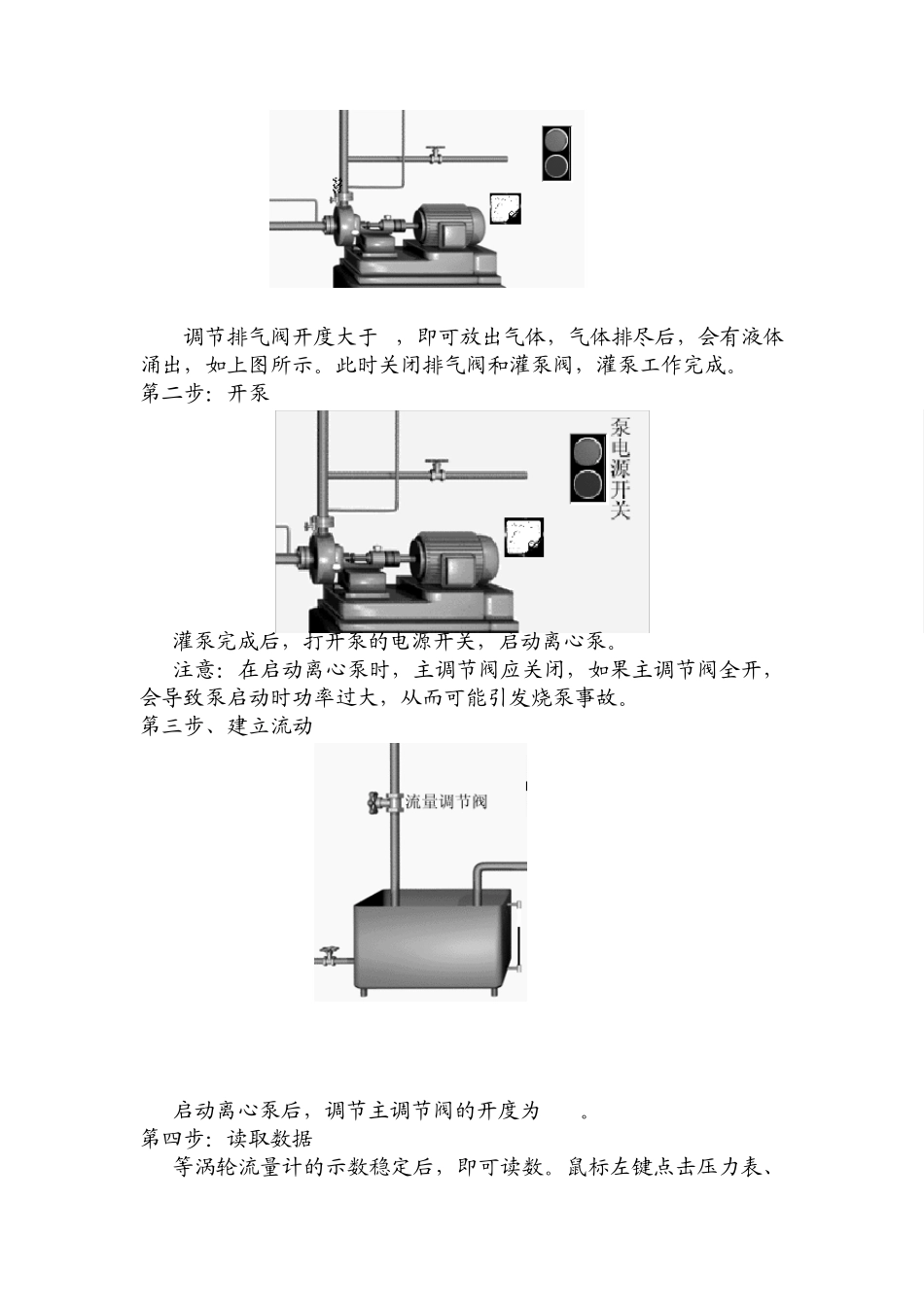 调节排气阀开度大于 ，即可放出气体，气体排尽后，会有液体涌出，如上图所示。此时关闭排气阀和灌泵阀，灌泵工作完成。

第二步：开泵

泵电源开关

灌泵完成后，打开泵的电源开关，启动离心泵。

注意：在启动离心泵时，主调节阀应关闭，如果主调节阀全开，会导致泵启动时功率过大，从而可能引发烧泵事故。

第三步、建立流动

流量调节阀

启动离心泵后，调节主调节阀的开度为 。

第四步：读取数据

等涡轮流量计的示数稳定后，即可读数。鼠标左键点击压力表、