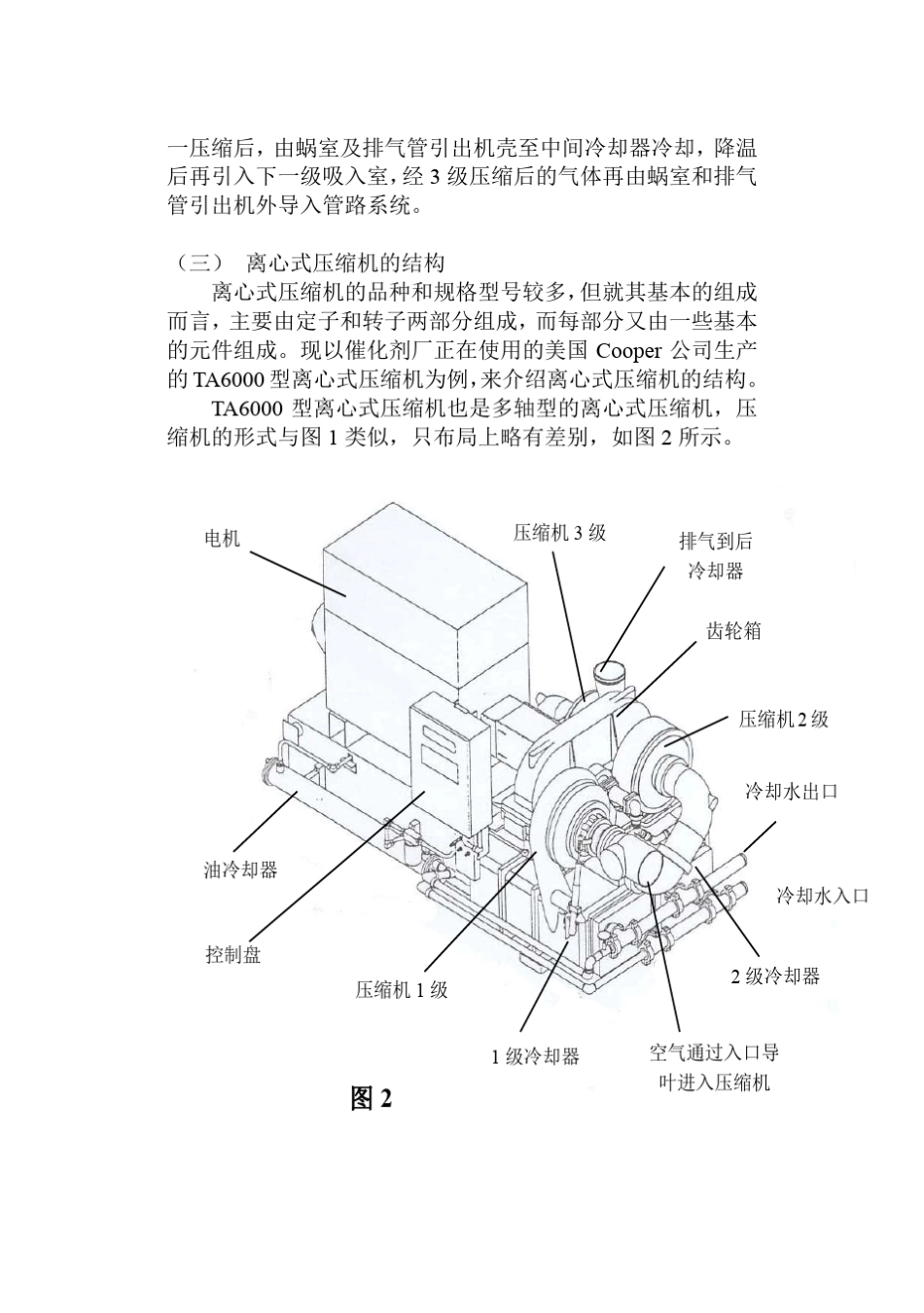 一压缩后，由蜗室及排气管引出机壳至中间冷却器冷却，降温后再引入下一级吸入室，经 3 级压缩后的气体再由蜗室和排气管引出机外导入管路系统。

（三） 离心式压缩机的结构

离心式压缩机的品种和规格型号较多，但就其基本的组成而言，主要由定子和转子两部分组成，而每部分又由一些基本的元件组成。现以催化剂厂正在使用的美国 Cooper 公司生产的 TA6000 型离心式压缩机为例，来介绍离心式压缩机的结构。

TA6000 型离心式压缩机也是多轴型的离心式压缩机，压缩机的形式与图 1 类似，只布局上略有差别，如图 2 所示。

电机

压缩机 3 级

排气到后冷却器

齿轮箱

压缩机 2 级

冷却水出口

冷却水入口

油冷却器

控制盘

压缩机 1 级

2 级冷却器

1 级冷却器

空气通过入口导叶进入压缩机

图 2