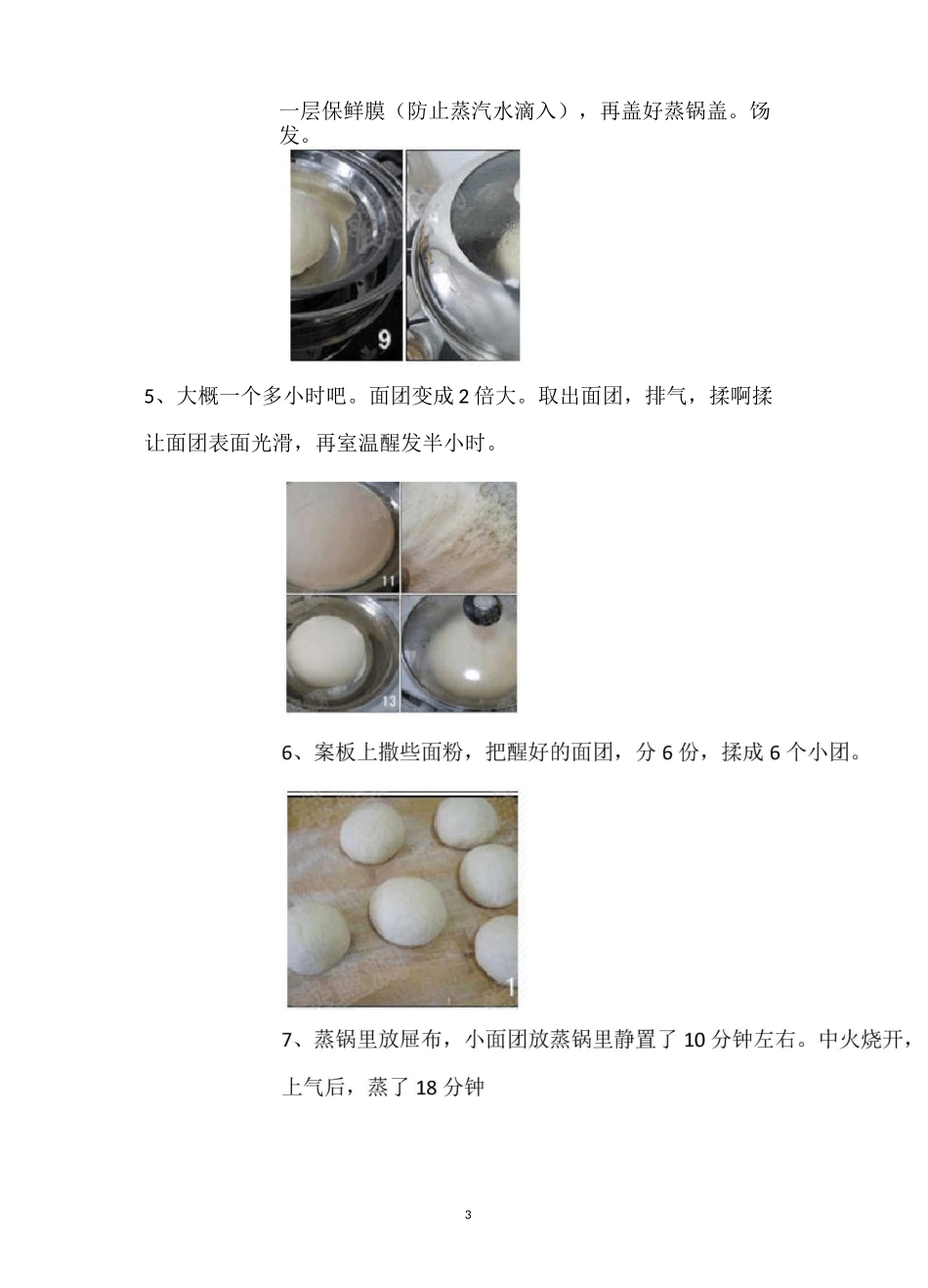 一层保鲜膜（防止蒸汽水滴入），再盖好蒸锅盖。饧发。

9

5、大概一个多小时吧。面团变成 2 倍大。取出面团，排气，揉啊揉让面团表面光滑，再室温醒发半小时。

11

13

6、案板上撒些面粉，把醒好的面团，分 6 份，揉成 6 个小团。

1

7、蒸锅里放屉布，小面团放蒸锅里静置了 10 分钟左右。中火烧开，上气后，蒸了 18 分钟

3