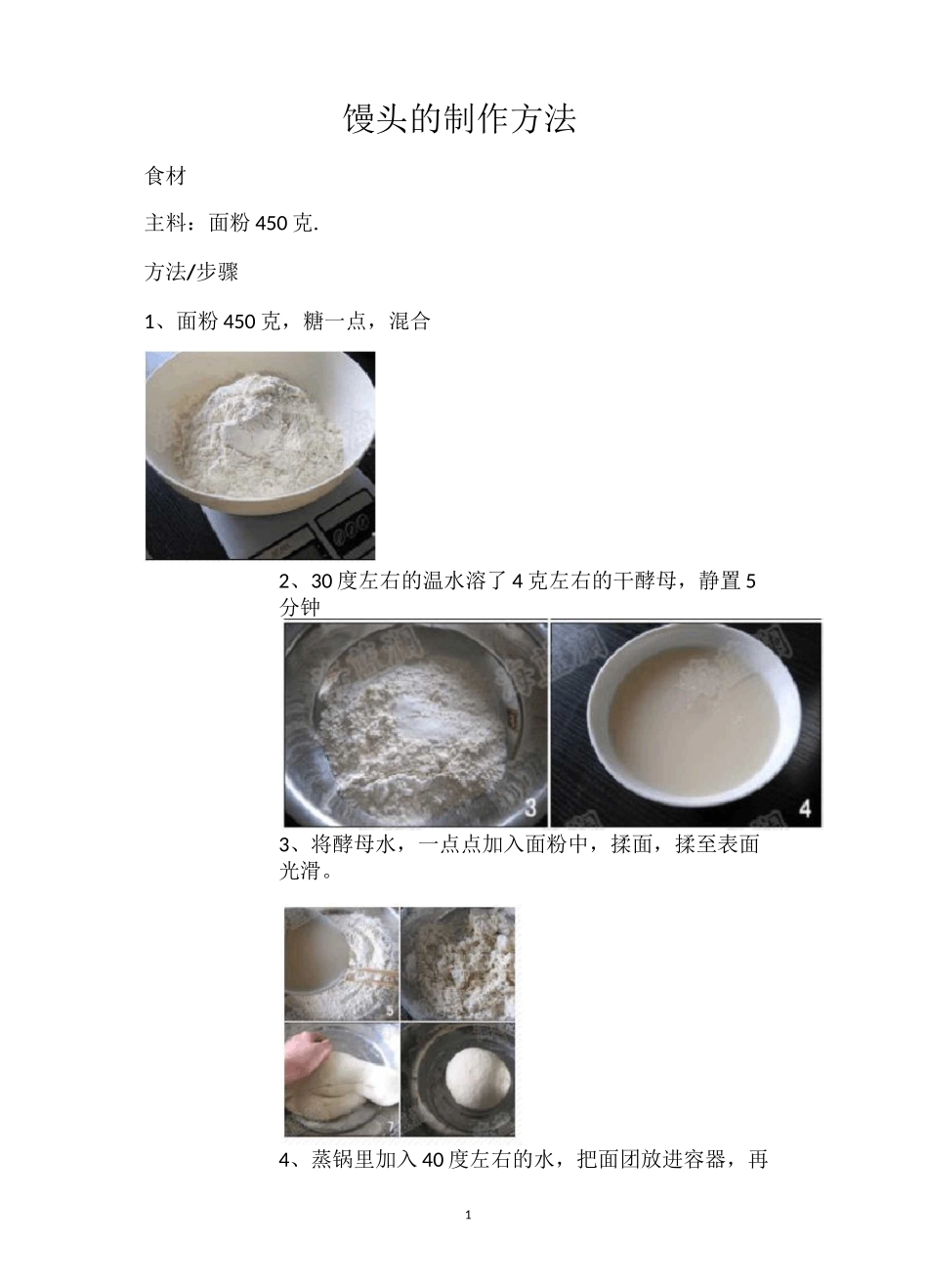 馒头的制作方法

食材

主料：面粉 450 克.

方法/步骤

1、面粉 450 克，糖一点，混合

2、30 度左右的温水溶了 4 克左右的干酵母，静置 5 分钟

3

4

3、将酵母水，一点点加入面粉中，揉面，揉至表面光滑。

5

7

4、蒸锅里加入 40 度左右的水，把面团放进容器，再

1