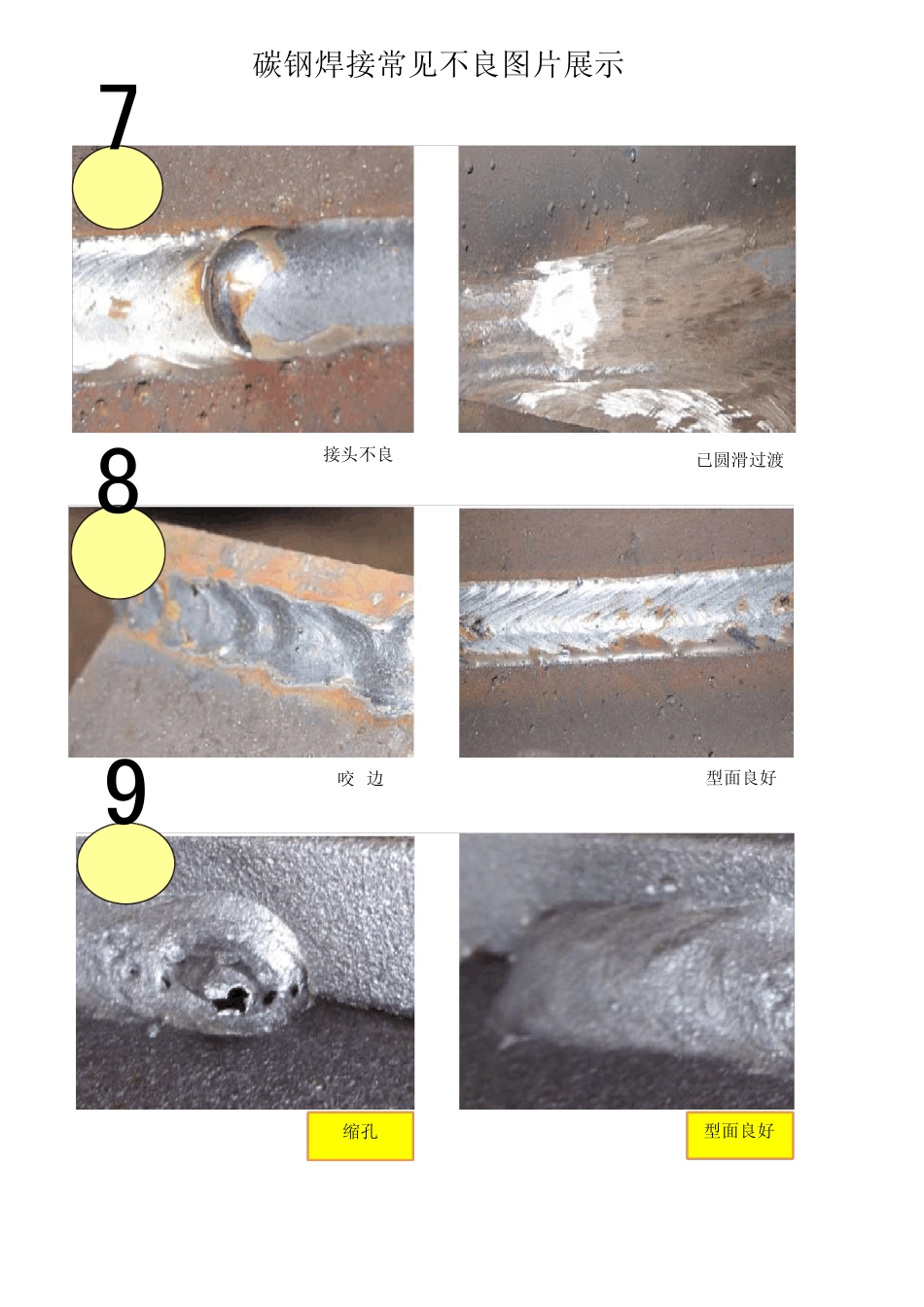 碳钢焊接常见不良图片展示

7

接头不良

已圆滑过渡

8

咬 边

型面良好

9

缩孔

型面良好