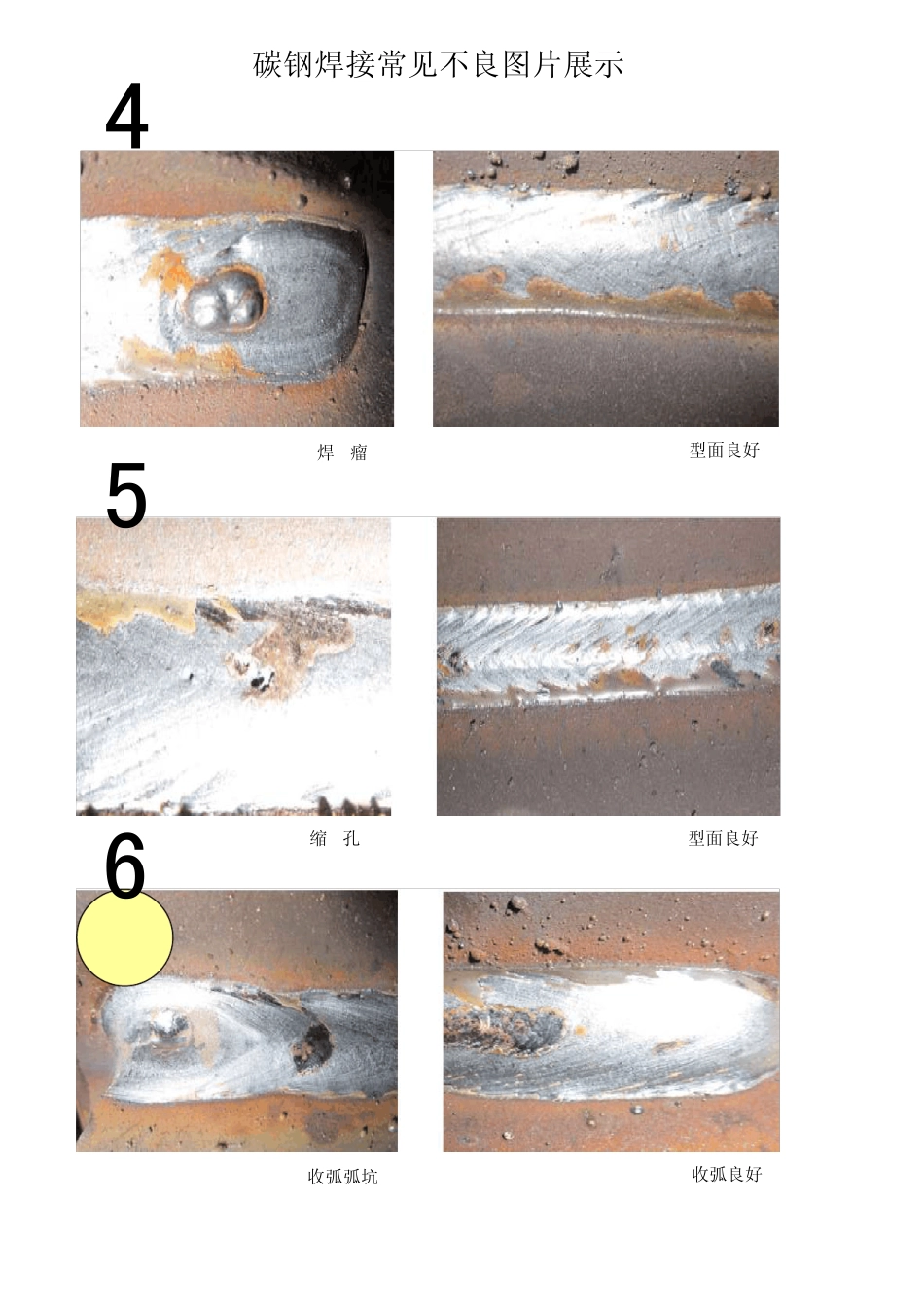 碳钢焊接常见不良图片展示

4

焊　瘤

型面良好

5

缩　孔

型面良好

6

收弧弧坑

收弧良好