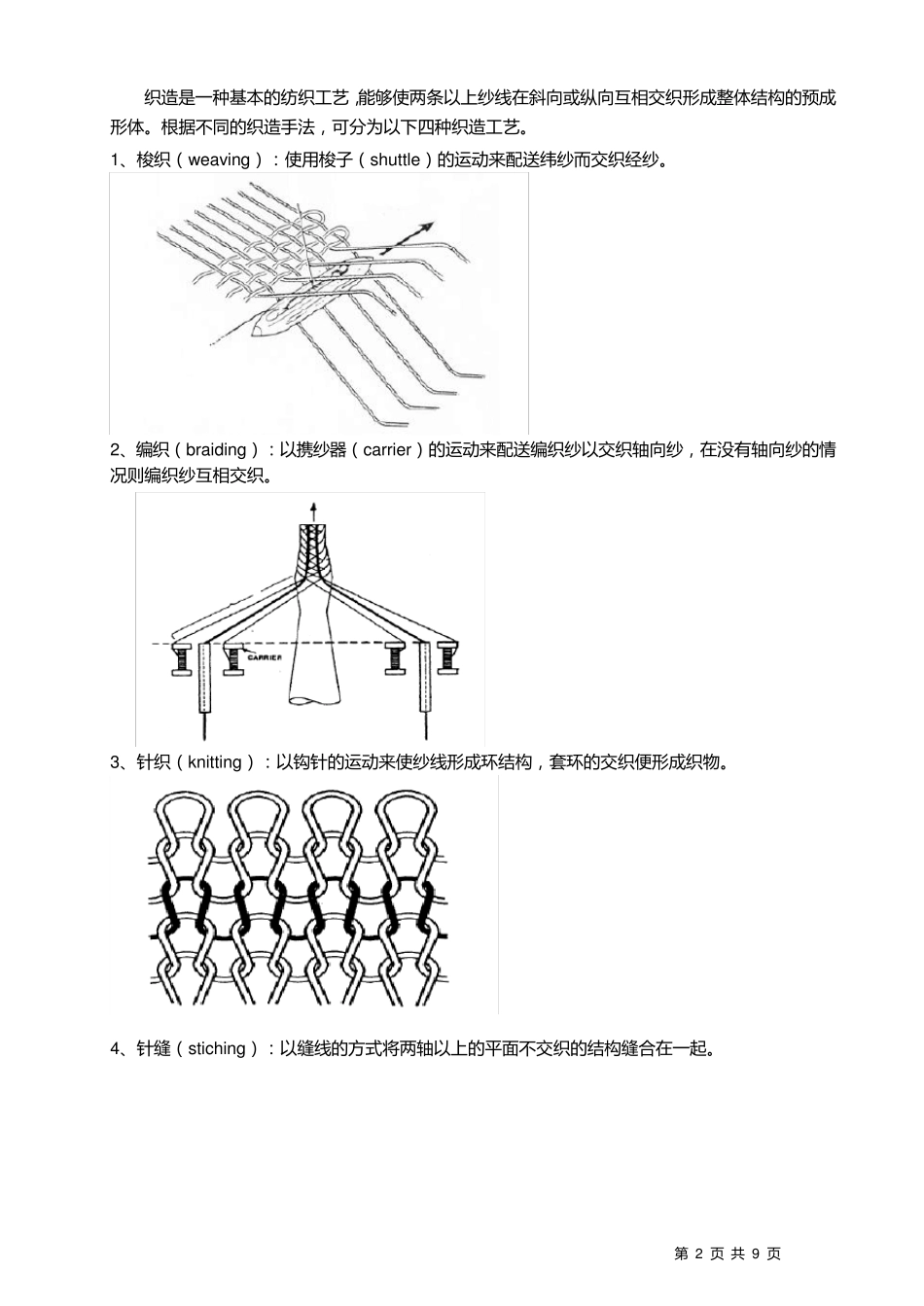 织造是一种基本的纺织工艺 ,能够使两条以上纱线在斜向或纵向互相交织形成整体结构的预成形体。根据不同的织造手法，可分为以下四种织造工艺。

1、梭织（weaving）：使用梭子（shuttle）的运动来配送纬纱而交织经纱。

2、编织（braiding）：以携纱器（carrier）的运动来配送编织纱以交织轴向纱，在没有轴向纱的情况则编织纱互相交织。

CARRIER

3、针织（knitting）：以钩针的运动来使纱线形成环结构，套环的交织便形成织物。

4、针缝（stiching）：以缝线的方式将两轴以上的平面不交织的结构缝合在一起。

第 2 页 共 9 页