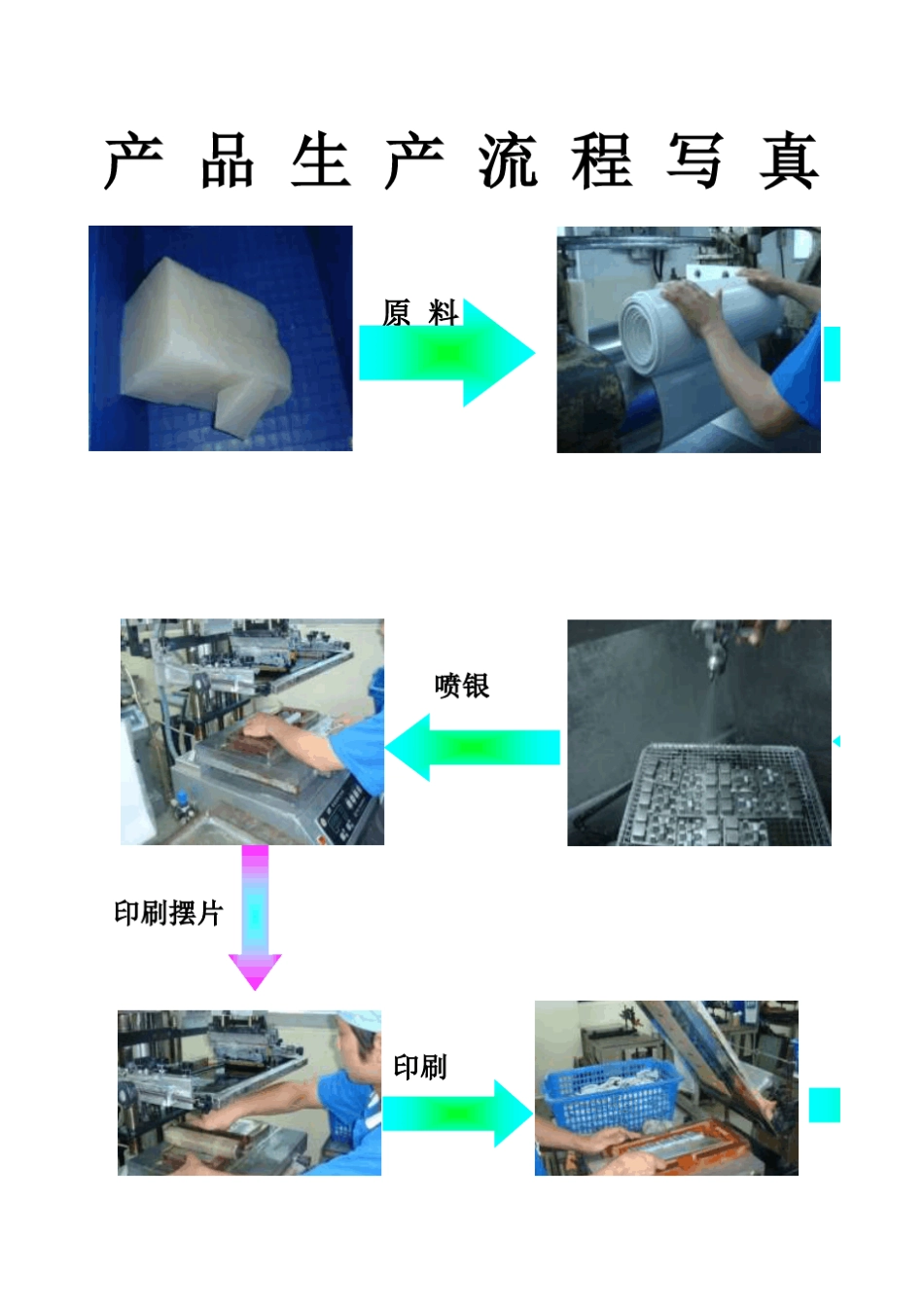 产 品 生 产 流 程 写 真

原 料

喷银

印刷摆片

印刷