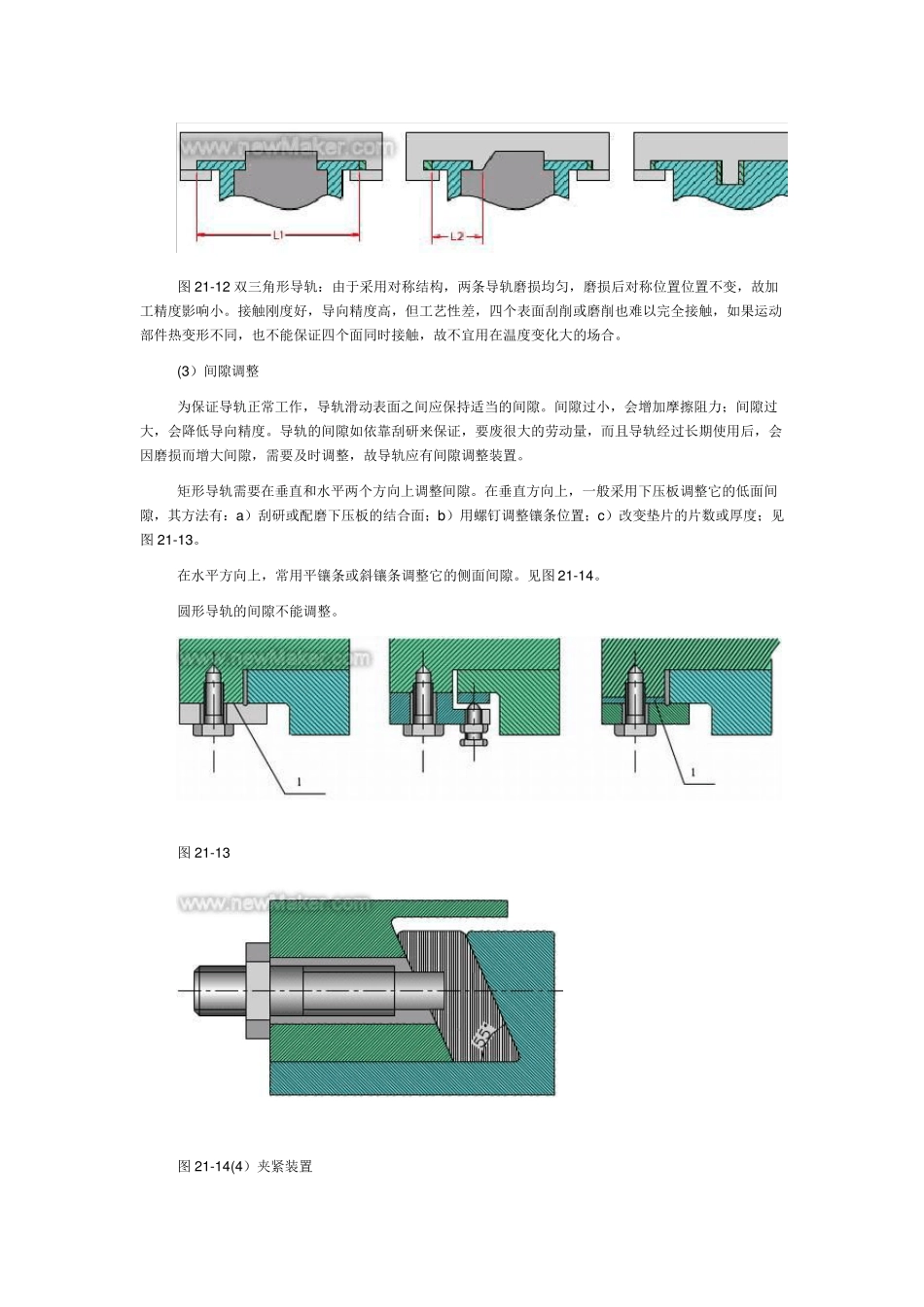 www.newMaker.com

L1

L2

图 21-12 双三角形导轨：由于采用对称结构，两条导轨磨损均匀，磨损后对称位置位置不变，故加工精度影响小。接触刚度好，导向精度高，但工艺性差，四个表面刮削或磨削也难以完全接触，如果运动部件热变形不同，也不能保证四个面同时接触，故不宜用在温度变化大的场合。

(3）间隙调整

为保证导轨正常工作，导轨滑动表面之间应保持适当的间隙。间隙过小，会增加摩擦阻力；间隙过大，会降低导向精度。导轨的间隙如依靠刮研来保证，要废很大的劳动量，而且导轨经过长期使用后，会因磨损而增大间隙，需要及时调整，故导轨应有间隙调整装置。

矩形导轨需要在垂直和水平两个方向上调整间隙。在垂直方向上，一般采用下压板调整它的低面间隙，其方法有：a）刮研或配磨下压板的结合面；b）用螺钉调整镶条位置；c）改变垫片的片数或厚度；见图 21-13。

在水平方向上，常用平镶条或斜镶条调整它的侧面间隙。见图 21-14。

圆形导轨的间隙不能调整。

www.newMaker.com

1

1

图 21-13

www.newMaker.com

55°

图 21-14(4）夹紧装置