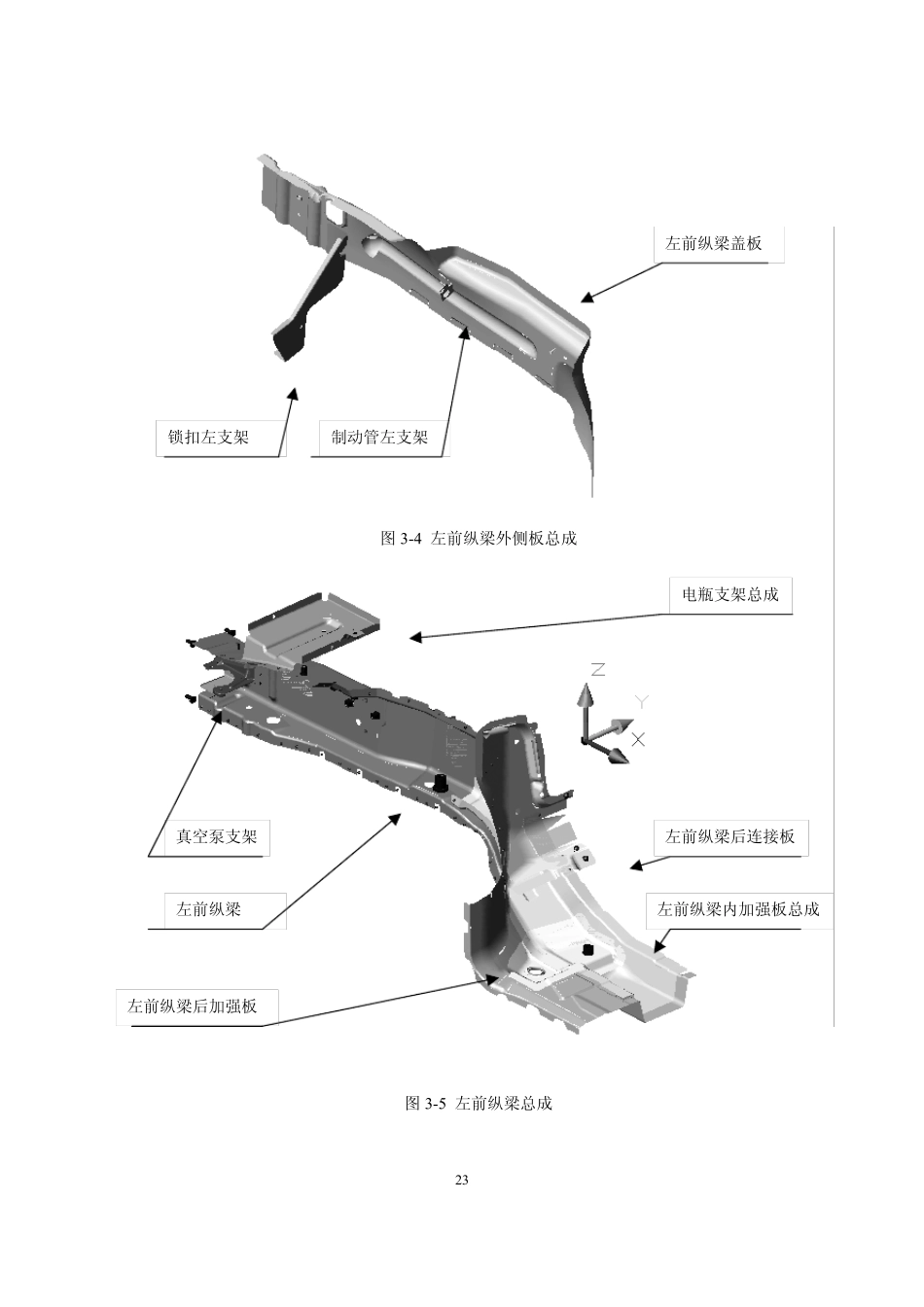 左前纵梁盖板

锁扣左支架

制动管左支架

图 3-4 左前纵梁外侧板总成

电瓶支架总成

Z

Y

X

真空泵支架

左前纵梁后连接板

左前纵梁

左前纵梁内加强板总成

左前纵梁后加强板

图 3-5 左前纵梁总成

23