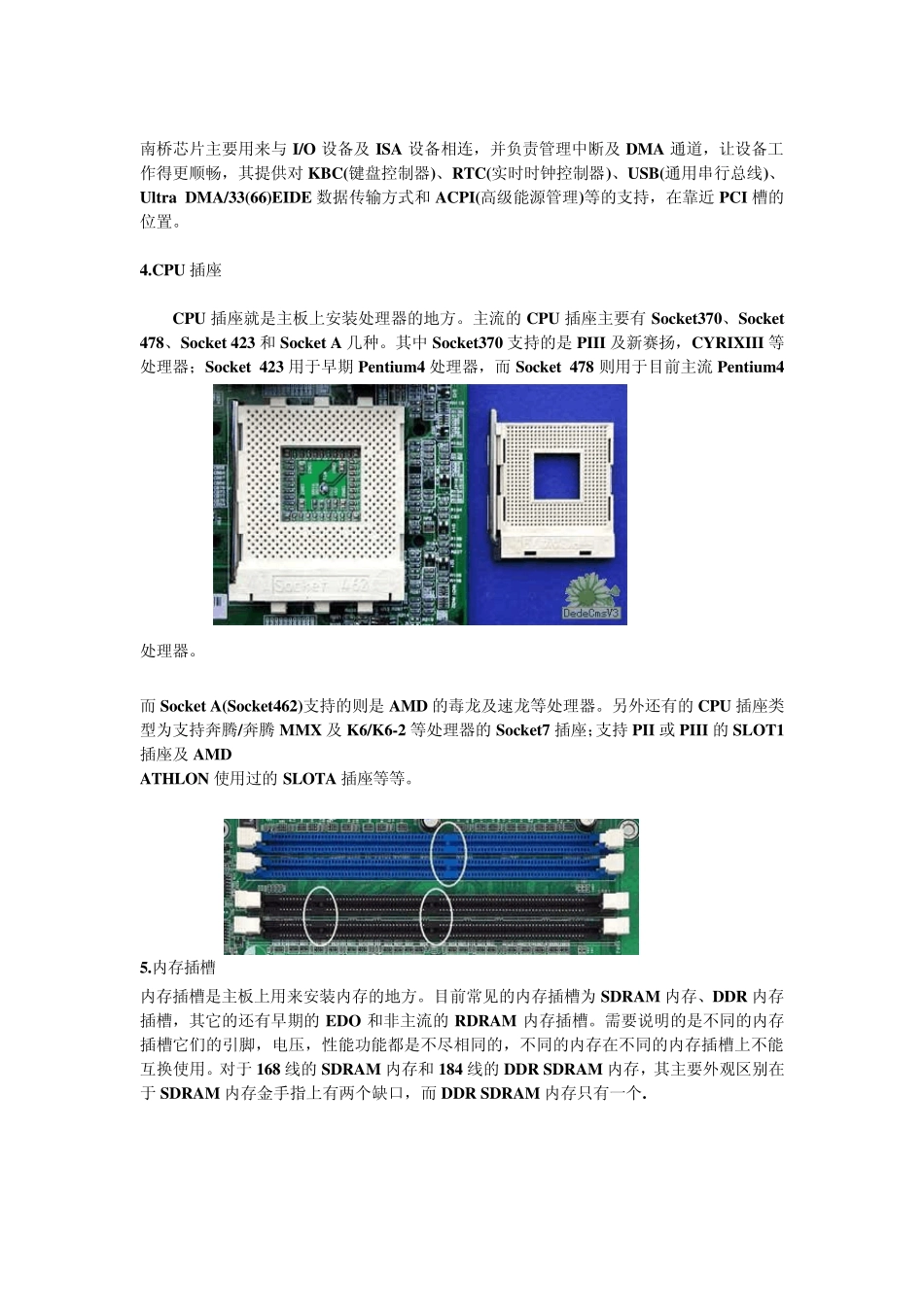 南桥芯片主要用来与 I/O 设备及 ISA 设备相连，并负责管理中断及 DMA 通道，让设备工作得更顺畅，其提供对 KBC(键盘控制器)、RTC(实时时钟控制器)、USB(通用串行总线)、Ultra DMA/33(66)EIDE 数据传输方式和 ACPI(高级能源管理)等的支持，在靠近 PCI 槽的位置。

4.CPU 插座

CPU 插座就是主板上安装处理器的地方。主流的 CPU 插座主要有 Socket370、Socket 478、Socket 423 和 Socket A 几种。其中 Socket370 支持的是 PIII 及新赛扬，CYRIXIII 等处理器；Socket 423 用于早期 Pentium4 处理器，而 Socket 478 则用于目前主流 Pentium4

Socket 462

DedeCmsV3

处理器。

而 Socket A(Socket462)支持的则是 AMD 的毒龙及速龙等处理器。另外还有的 CPU 插座类型为支持奔腾/奔腾 MMX 及 K6/K6-2 等处理器的 Socket7 插座；支持 PII 或 PIII 的 SLOT1 插座及 AMD
ATHLON 使用过的 SLOTA 插座等等。

5.内存插槽
内存插槽是主板上用来安装内存的地方。目前常见的内存插槽为 SDRAM 内存、DDR 内存插槽，其它的还有早期的 EDO 和非主流的 RDRAM 内存插槽。需要说明的是不同的内存插槽它们的引脚，电压，性能功能都是不尽相同的，不同的内存在不同的内存插槽上不能互换使用。对于 168 线的 SDRAM 内存和 184 线的 DDR SDRAM 内存，其主要外观区别在于 SDRAM 内存金手指上有两个缺口，而 DDR SDRAM 内存只有一个.