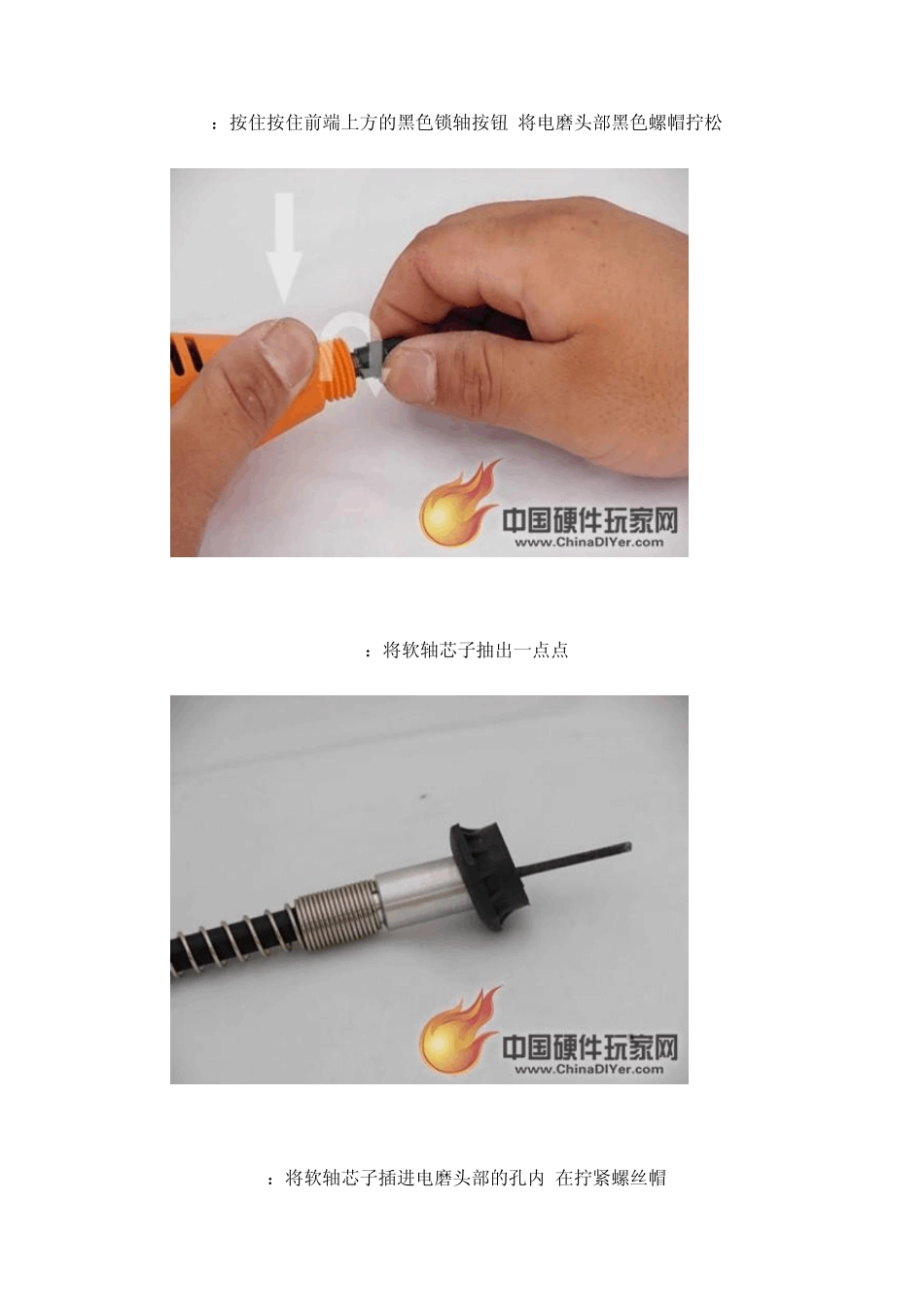 ：按住按住前端上方的黑色锁轴按钮 将电磨头部黑色螺帽拧松

中国硬件玩家网
www.ChinaDIYer.com

：将软轴芯子抽出一点点

中国硬件玩家网
www.ChinaDIYer.com

：将软轴芯子插进电磨头部的孔内 在拧紧螺丝帽