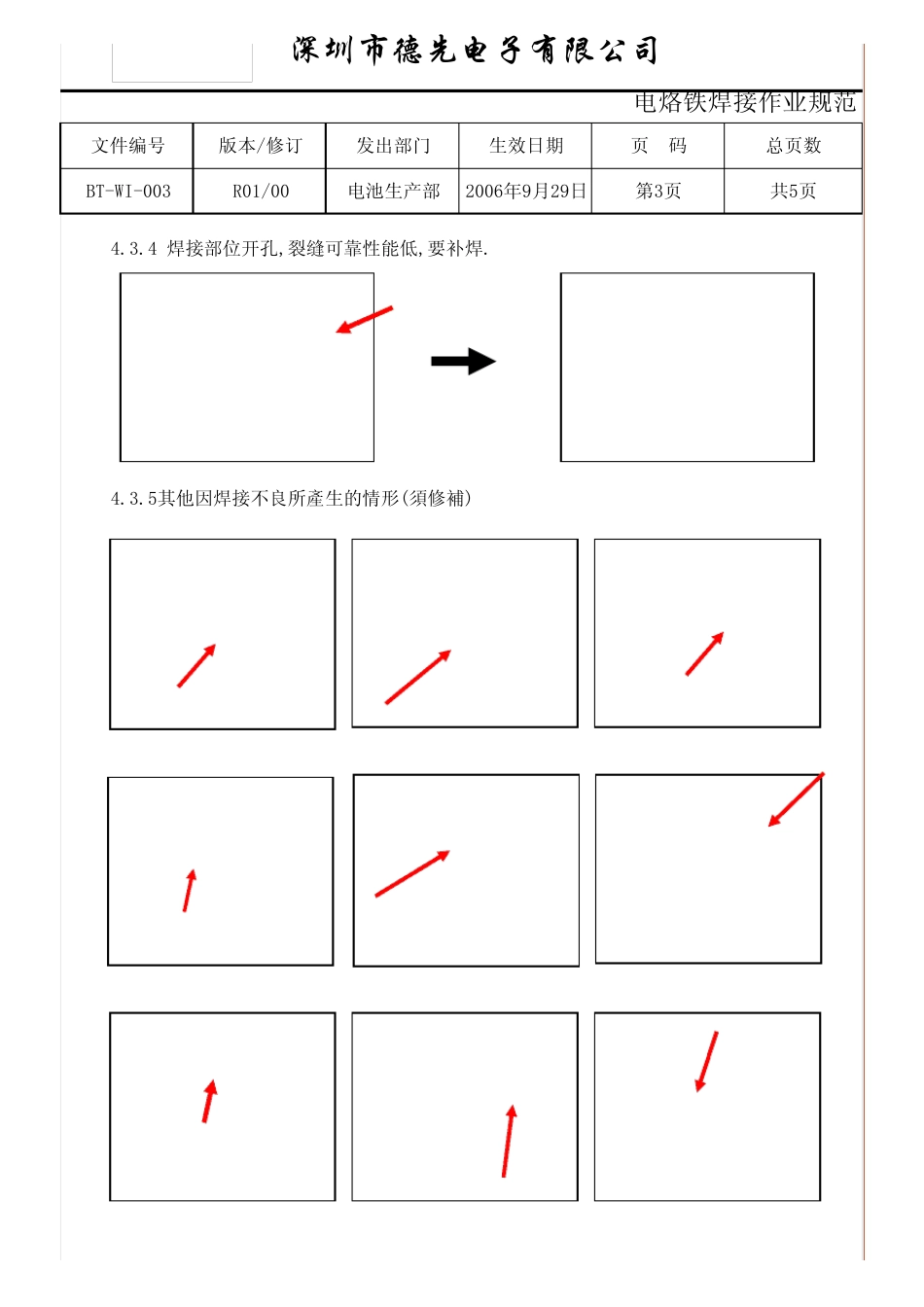 深圳市德先电子有限公司

电烙铁焊接作业规范

| 文件编号 | 版本/修订 | 发出部门 | 生效日期 | 页 码 | 总页数 |
|---|---|---|---|---|---|
| BT-WI-003 | R01/00 | 电池生产部 | 2006年9月29日 | 第3页 | 共5页 |

4.3.4 焊接部位开孔,裂缝可靠性能低,要补焊.

4.3.5其他因焊接不良所產生的情形(須修補)