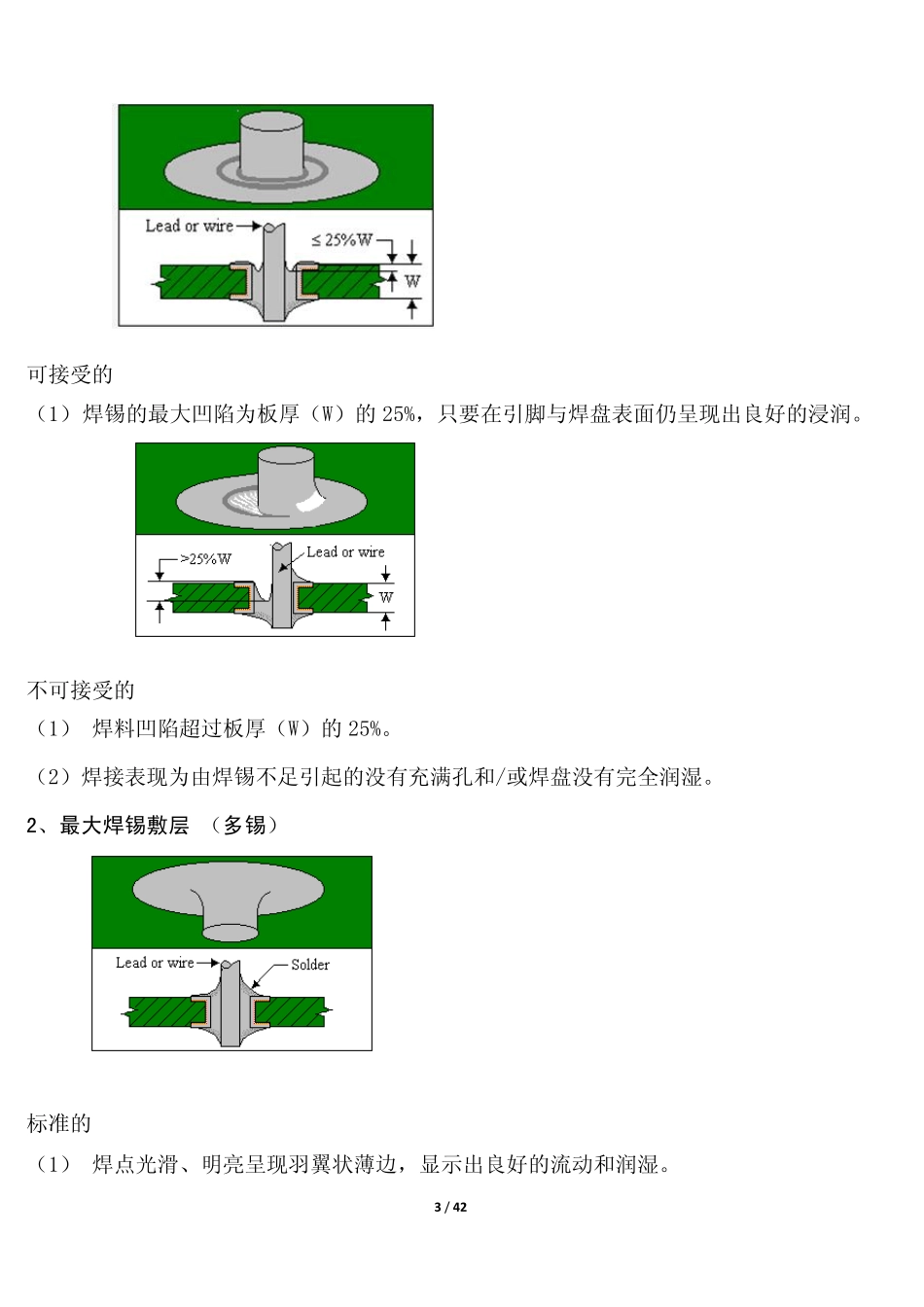 Lead or wire
≤ 25%W
W

可接受的

（1）焊锡的最大凹陷为板厚（W）的 25%，只要在引脚与焊盘表面仍呈现出良好的浸润。

>25%W
Lead or wire
W

不可接受的

（1） 焊料凹陷超过板厚（W）的 25%。

（2）焊接表现为由焊锡不足引起的没有充满孔和/或焊盘没有完全润湿。

2、最大焊锡敷层 （多锡）

Lead or wire
Solder

标准的

（1） 焊点光滑、明亮呈现羽翼状薄边，显示出良好的流动和润湿。

3 / 42