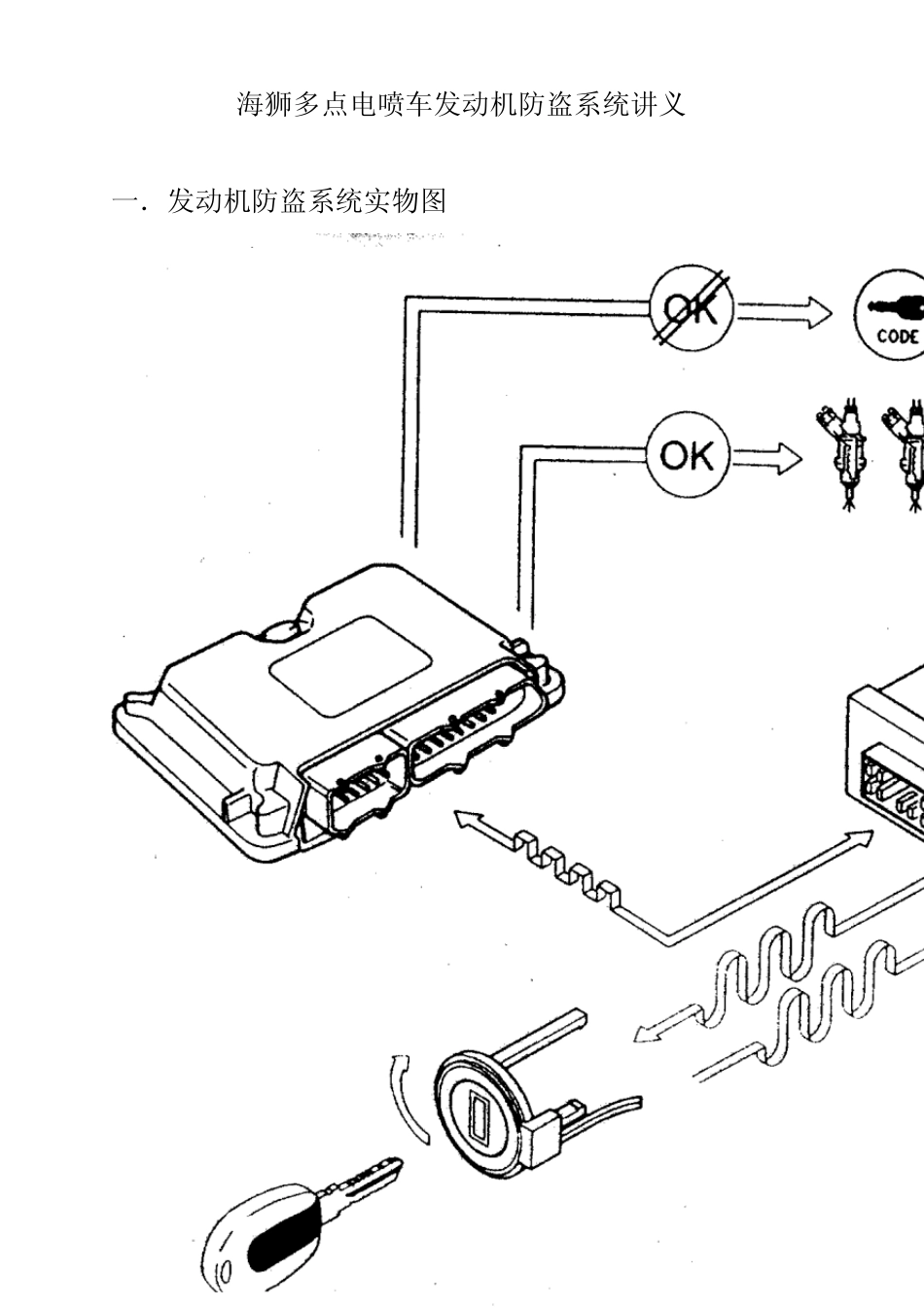 海狮多点电喷车发动机防盗系统讲义

一．发动机防盗系统实物图

OK

CODE

OK