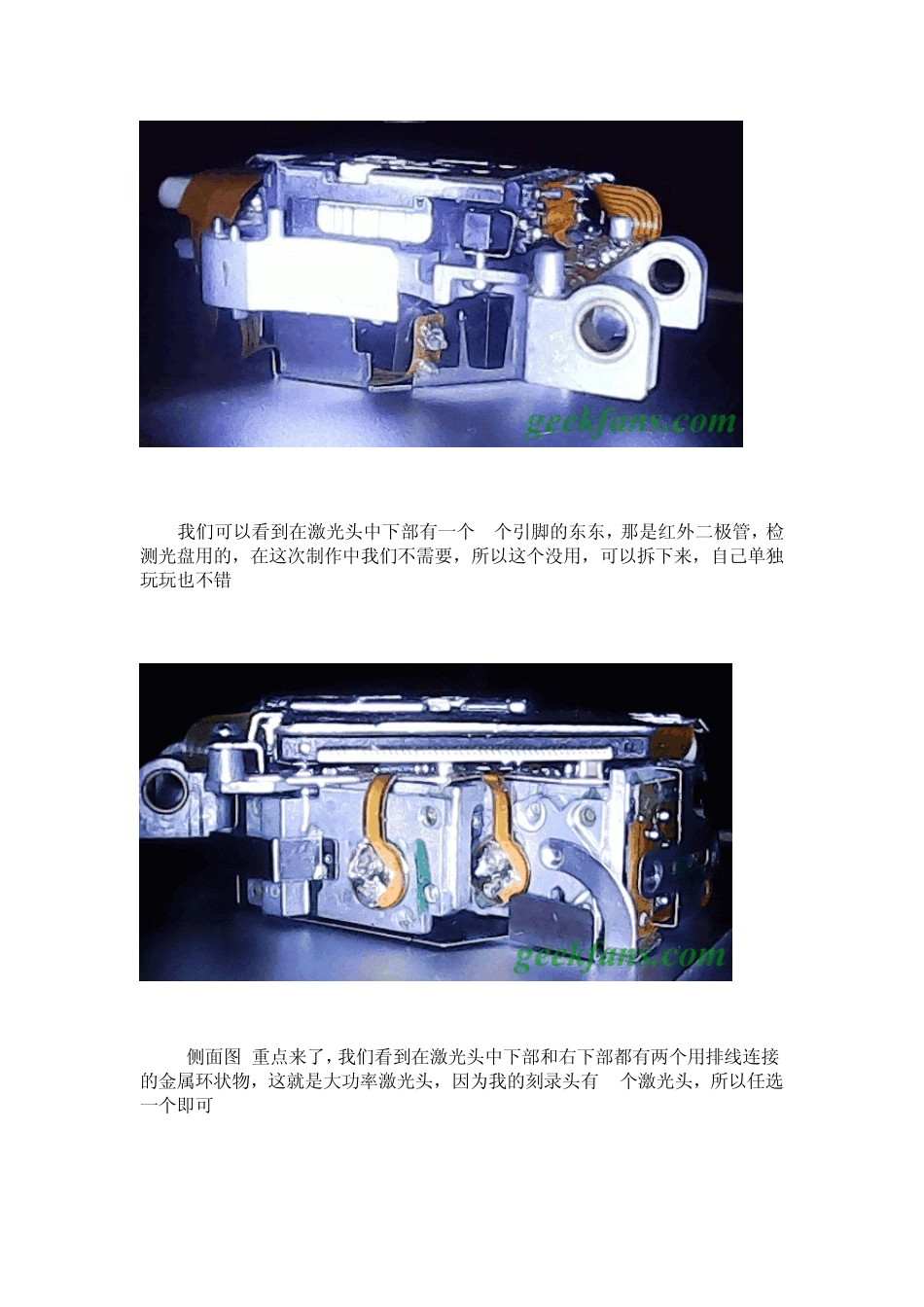 geekfans.com

我们可以看到在激光头中下部有一个 个引脚的东东，那是红外二极管，检测光盘用的，在这次制作中我们不需要，所以这个没用，可以拆下来，自己单独玩玩也不错

geekfans.com

侧面图 重点来了，我们看到在激光头中下部和右下部都有两个用排线连接的金属环状物，这就是大功率激光头，因为我的刻录头有 个激光头，所以任选一个即可