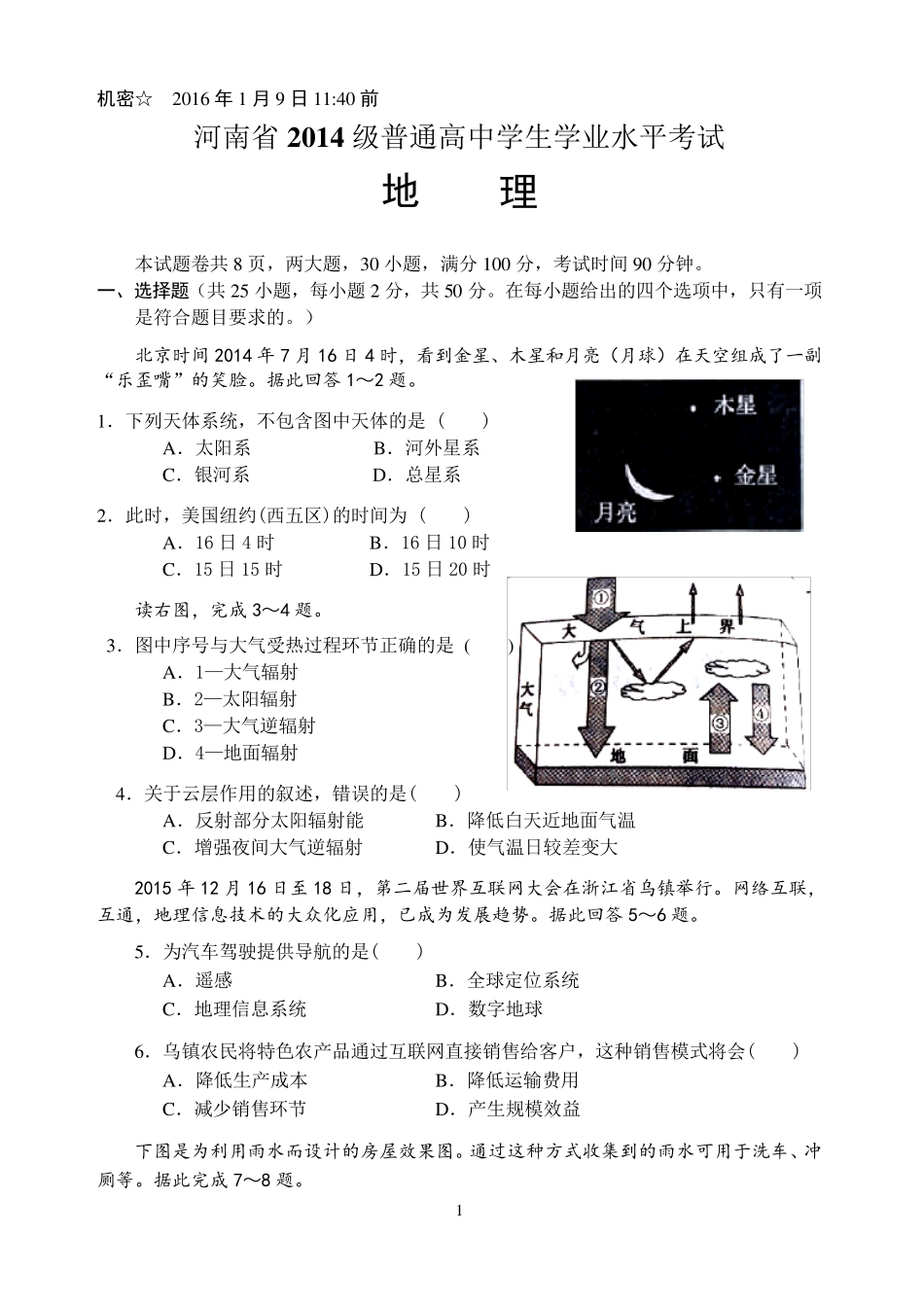 机密☆ 2016 年 1 月 9 日 11:40 前

河南省 2014 级普通高中学生学业水平考试

地 理

本试题卷共 8 页，两大题，30 小题，满分 100 分，考试时间 90 分钟。

一、选择题（共 25 小题，每小题 2 分，共 50 分。在每小题给出的四个选项中，只有一项是符合题目要求的。）

北京时间 2014 年 7 月 16 日 4 时，看到金星、木星和月亮（月球）在天空组成了一副“乐歪嘴”的笑脸。据此回答 1～2 题。

木星

金星

月亮

1．下列天体系统，不包含图中天体的是（ ）

A．太阳系 B．河外星系

C．银河系 D．总星系

2．此时，美国纽约(西五区)的时间为（ ）

A．16 日 4 时 B．16 日 10 时

C．15 日 15 时 D．15 日 20 时

读右图，完成 3～4 题。

①

大 气 上 界

大气

②

③

④

地 面

3．图中序号与大气受热过程环节正确的是（ ）

A．1—大气辐射

B．2—太阳辐射

C．3—大气逆辐射

D．4—地面辐射

4．关于云层作用的叙述，错误的是( )

A．反射部分太阳辐射能 B．降低白天近地面气温

C．增强夜间大气逆辐射 D．使气温日较差变大

2015 年 12 月 16 日至 18 日，第二届世界互联网大会在浙江省乌镇举行。网络互联，互通，地理信息技术的大众化应用，已成为发展趋势。据此回答 5～6 题。

5．为汽车驾驶提供导航的是( )

A．遥感 B．全球定位系统

C．地理信息系统 D．数字地球

6．乌镇农民将特色农产品通过互联网直接销售给客户，这种销售模式将会( )

A．降低生产成本 B．降低运输费用

C．减少销售环节 D．产生规模效益

下图是为利用雨水而设计的房屋效果图。通过这种方式收集到的雨水可用于洗车、冲厕等。据此完成 7～8 题。

1