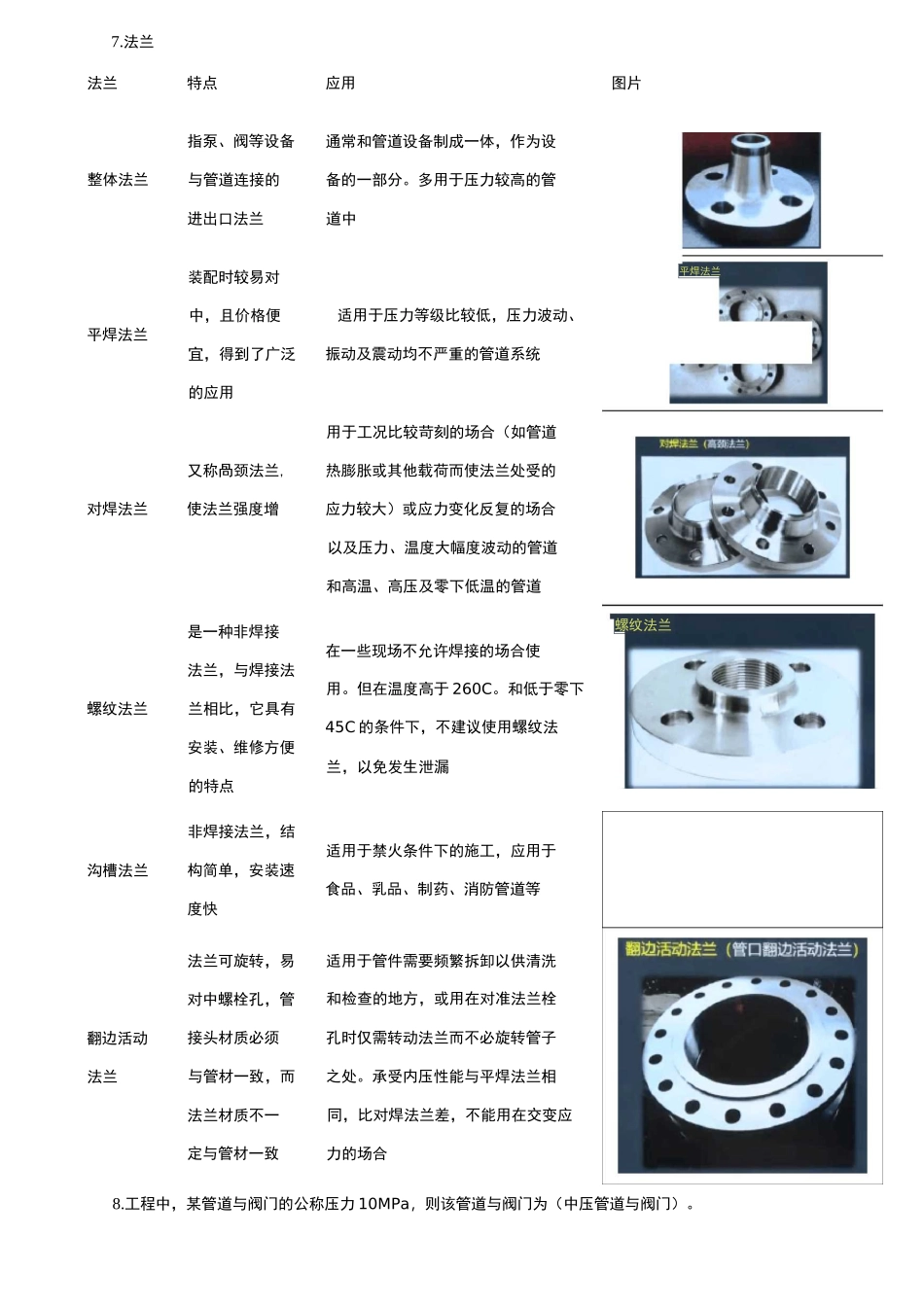 7.法兰

| 法兰 | 特点 | 应用 | 图片 |
|---|---|---|---|
| 整体法兰 | 指泵、阀等设备与管道连接的进出口法兰 | 通常和管道设备制成一体，作为设备的一部分。多用于压力较高的管道中 | |
| 平焊法兰 | 装配时较易对中，且价格便宜，得到了广泛的应用 | 适用于压力等级比较低，压力波动、振动及震动均不严重的管道系统 | 平焊法兰 |
| 对焊法兰 | 又称咼颈法兰，使法兰强度增 | 用于工况比较苛刻的场合（如管道热膨胀或其他载荷而使法兰处受的应力较大）或应力变化反复的场合以及压力、温度大幅度波动的管道和高温、高压及零下低温的管道 | 对焊法兰（高颈法兰） |
| 螺纹法兰 | 是一种非焊接法兰，与焊接法兰相比，它具有安装、维修方便的特点 | 在一些现场不允许焊接的场合使用。但在温度高于 260C。和低于零下45C 的条件下，不建议使用螺纹法兰，以免发生泄漏 | 螺纹法兰 |
| 沟槽法兰 | 非焊接法兰，结构简单，安装速度快 | 适用于禁火条件下的施工，应用于食品、乳品、制药、消防管道等 | |
| 翻边活动法兰 | 法兰可旋转，易对中螺栓孔，管接头材质必须与管材一致，而法兰材质不一定与管材一致 | 适用于管件需要频繁拆卸以供清洗和检查的地方，或用在对准法兰栓孔时仅需转动法兰而不必旋转管子之处。承受内压性能与平焊法兰相同，比对焊法兰差，不能用在交变应力的场合 | 翻边活动法兰（管口翻边活动法兰） |

8.工程中，某管道与阀门的公称压力 10MPa，则该管道与阀门为（中压管道与阀门）。