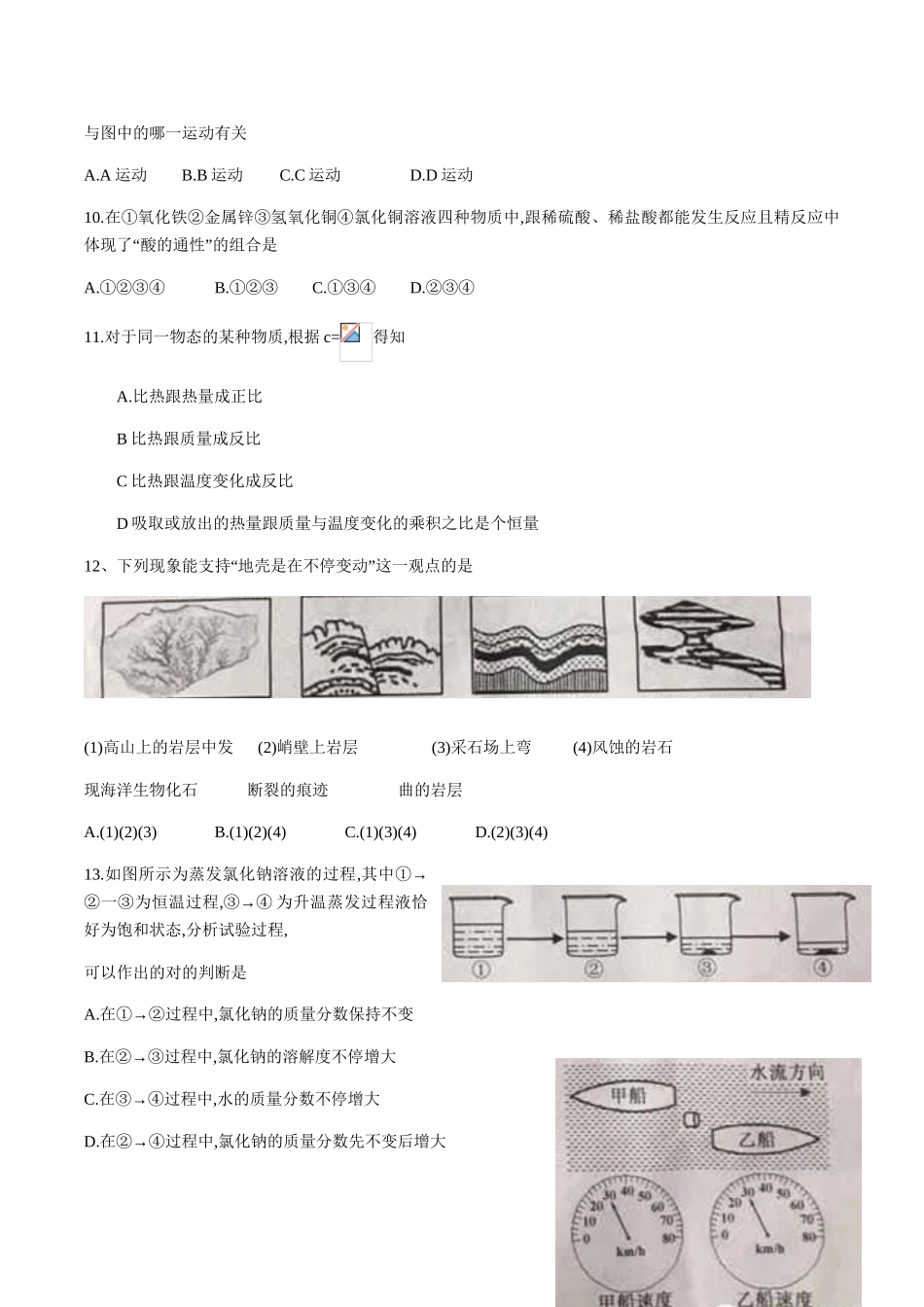 与图中的哪一运动有关

A.A 运动　　B.B 运动　　C.C 运动　　D.D 运动

10.在①氧化铁②金属锌③氢氧化铜④氯化铜溶液四种物质中,跟稀硫酸、稀盐酸都能发生反应且精反应中体现了“酸的通性”的组合是

A.①②③④　　B.①②③　　C.①③④　　D.②③④

11.对于同一物态的某种物质,根据 c= 得知

A.比热跟热量成正比

B 比热跟质量成反比

C 比热跟温度变化成反比

D 吸取或放出的热量跟质量与温度变化的乘积之比是个恒量

12、下列现象能支持“地壳是在不停变动”这一观点的是

(1)高山上的岩层中发现海洋生物化石　(2)峭壁上岩层断裂的痕迹　(3)采石场上弯曲的岩层　(4)风蚀的岩石

A.(1)(2)(3)　　B.(1)(2)(4)　　C.(1)(3)(4)　　D.(2)(3)(4)

13.如图所示为蒸发氯化钠溶液的过程,其中①→②一③为恒温过程,③→④ 为升温蒸发过程液恰好为饱和状态,分析试验过程,

可以作出的对的判断是

① ② ③ ④

A.在①→②过程中,氯化钠的质量分数保持不变

B.在②→③过程中,氯化钠的溶解度不停增大

C.在③→④过程中,水的质量分数不停增大

D.在②→④过程中,氯化钠的质量分数先不变后增大

水流方向
甲船
乙船
10 20 30 40 50 60 70 80 0
km/h
10 20 30 40 50 60 70 80 0
km/h
甲船速度　乙船速度