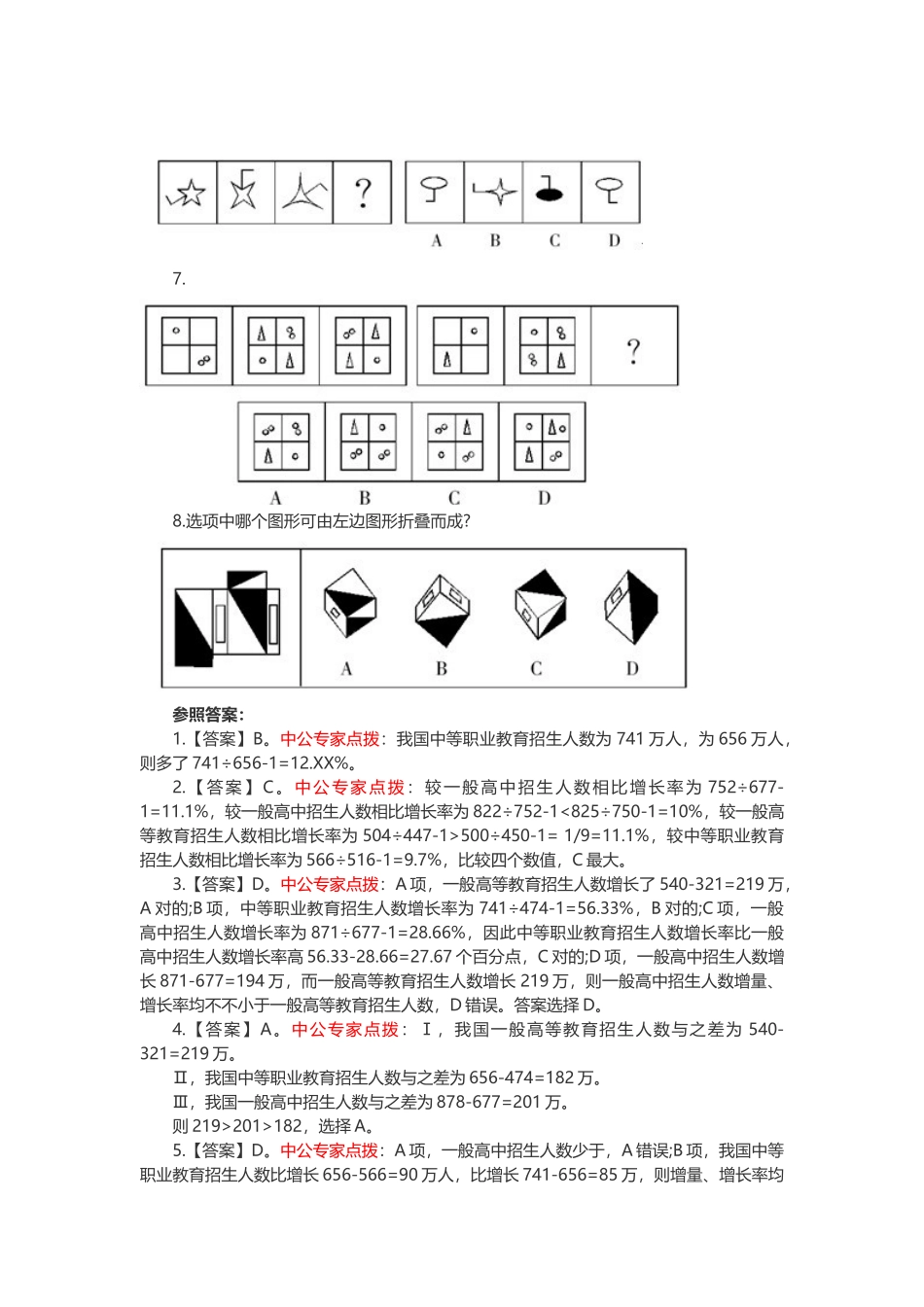 ?

A B C D

7.

?

A B C D

8.选项中哪个图形可由左边图形折叠而成?

A B C D

参照答案:

1.【答案】B。中公专家点拨:我国中等职业教育招生人数为 741 万人,为 656 万人,则多了 741÷656-1=12.XX%。

2.【答案】C。中公专家点拨:较一般高中招生人数相比增长率为 752÷677-1=11.1%,较一般高中招生人数相比增长率为 822÷752-1<825÷750-1=10%,较一般高等教育招生人数相比增长率为 504÷447-1>500÷450-1= 1/9=11.1%,较中等职业教育招生人数相比增长率为 566÷516-1=9.7%,比较四个数值,C 最大。

3.【答案】D。中公专家点拨:A 项,一般高等教育招生人数增长了 540-321=219 万,A 对的;B 项,中等职业教育招生人数增长率为 741÷474-1=56.33%,B 对的;C 项,一般高中招生人数增长率为 871÷677-1=28.66%,因此中等职业教育招生人数增长率比一般高中招生人数增长率高 56.33-28.66=27.67 个百分点,C 对的;D 项,一般高中招生人数增长 871-677=194 万,而一般高等教育招生人数增长 219 万,则一般高中招生人数增量、增长率均不不小于一般高等教育招生人数,D 错误。答案选择 D。

4.【答案】A。中公专家点拨:Ⅰ,我国一般高等教育招生人数与之差为 540-321=219 万。

Ⅱ,我国中等职业教育招生人数与之差为 656-474=182 万。

Ⅲ,我国一般高中招生人数与之差为 878-677=201 万。

则 219>201>182,选择 A。

5.【答案】D。中公专家点拨:A 项,一般高中招生人数少于,A 错误;B 项,我国中等职业教育招生人数比增长 656-566=90 万人,比增长 741-656=85 万,则增量、增长率均