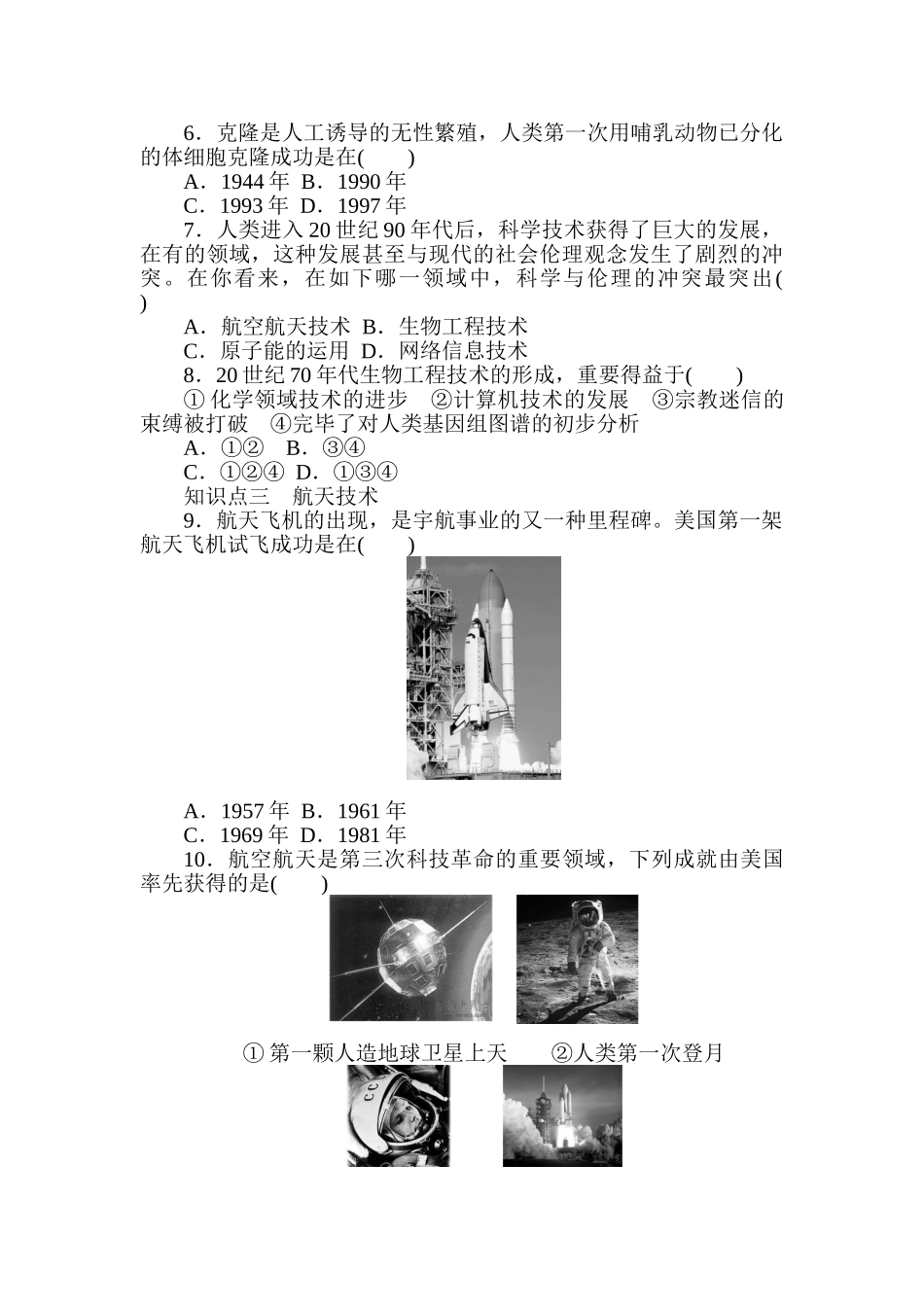 6．克隆是人工诱导的无性繁殖，人类第一次用哺乳动物已分化的体细胞克隆成功是在(　　)

A．1944 年  B．1990 年

C．1993 年  D．1997 年

7．人类进入 20 世纪 90 年代后，科学技术获得了巨大的发展，在有的领域，这种发展甚至与现代的社会伦理观念发生了剧烈的冲突。在你看来，在如下哪一领域中，科学与伦理的冲突最突出(　　)

A．航空航天技术  B．生物工程技术

C．原子能的运用  D．网络信息技术

8．20 世纪 70 年代生物工程技术的形成，重要得益于(　　)

① 化学领域技术的进步　②计算机技术的发展　③宗教迷信的束缚被打破　④完毕了对人类基因组图谱的初步分析

A．①②　B．③④

C．①②④  D．①③④

知识点三　航天技术

9．航天飞机的出现，是宇航事业的又一种里程碑。美国第一架航天飞机试飞成功是在(　　)

A．1957 年  B．1961 年

C．1969 年  D．1981 年

10．航空航天是第三次科技革命的重要领域，下列成就由美国率先获得的是(　　)

① 第一颗人造地球卫星上天　　②人类第一次登月