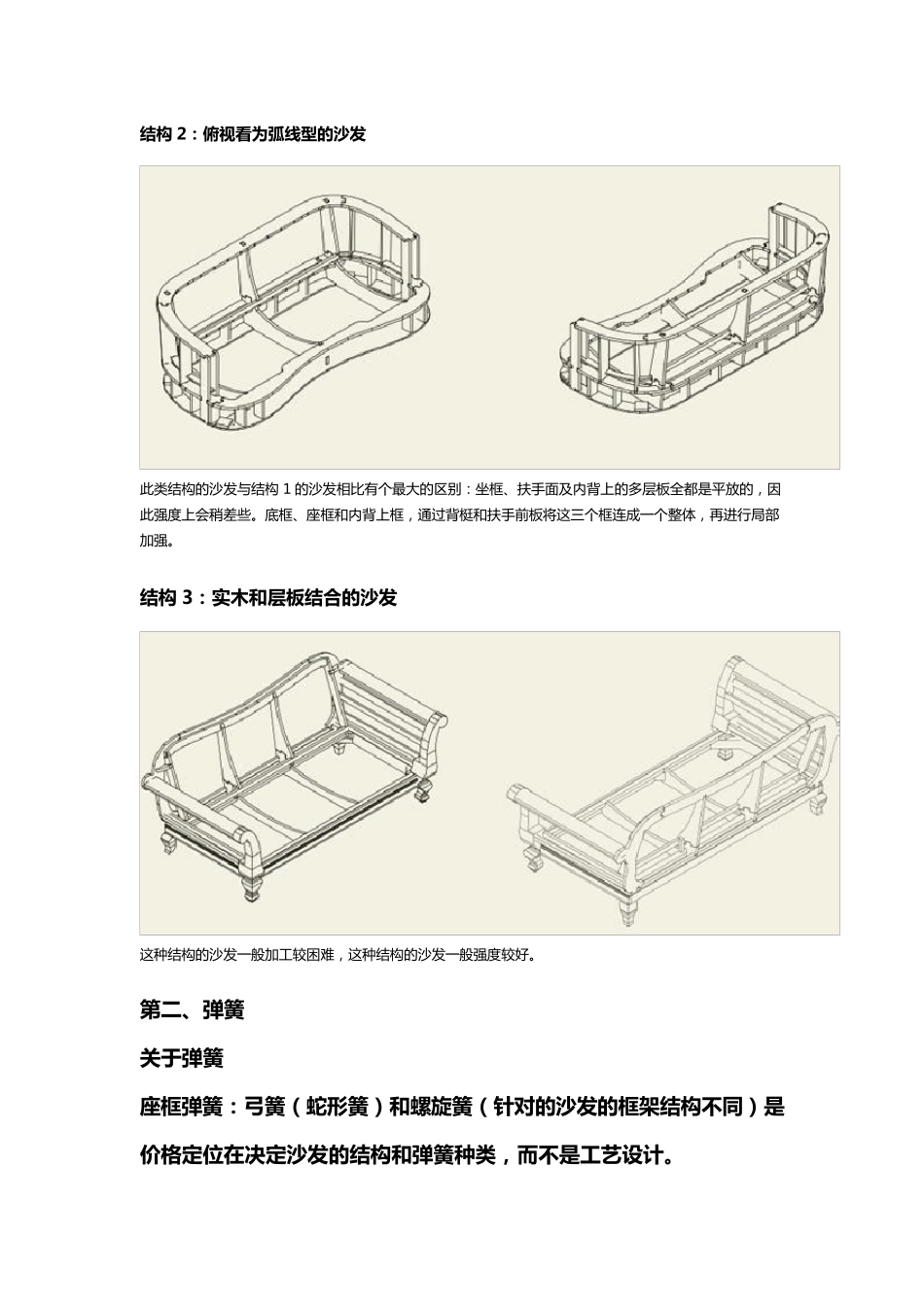 结构 2：俯视看为弧线型的沙发

此类结构的沙发与结构 1 的沙发相比有个最大的区别：坐框、扶手面及内背上的多层板全都是平放的，因此强度上会稍差些。底框、座框和内背上框，通过背梃和扶手前板将这三个框连成一个整体，再进行局部加强。

结构 3：实木和层板结合的沙发

这种结构的沙发一般加工较困难，这种结构的沙发一般强度较好。

第二、弹簧

关于弹簧

座框弹簧：弓簧（蛇形簧）和螺旋簧（针对的沙发的框架结构不同）是价格定位在决定沙发的结构和弹簧种类，而不是工艺设计。