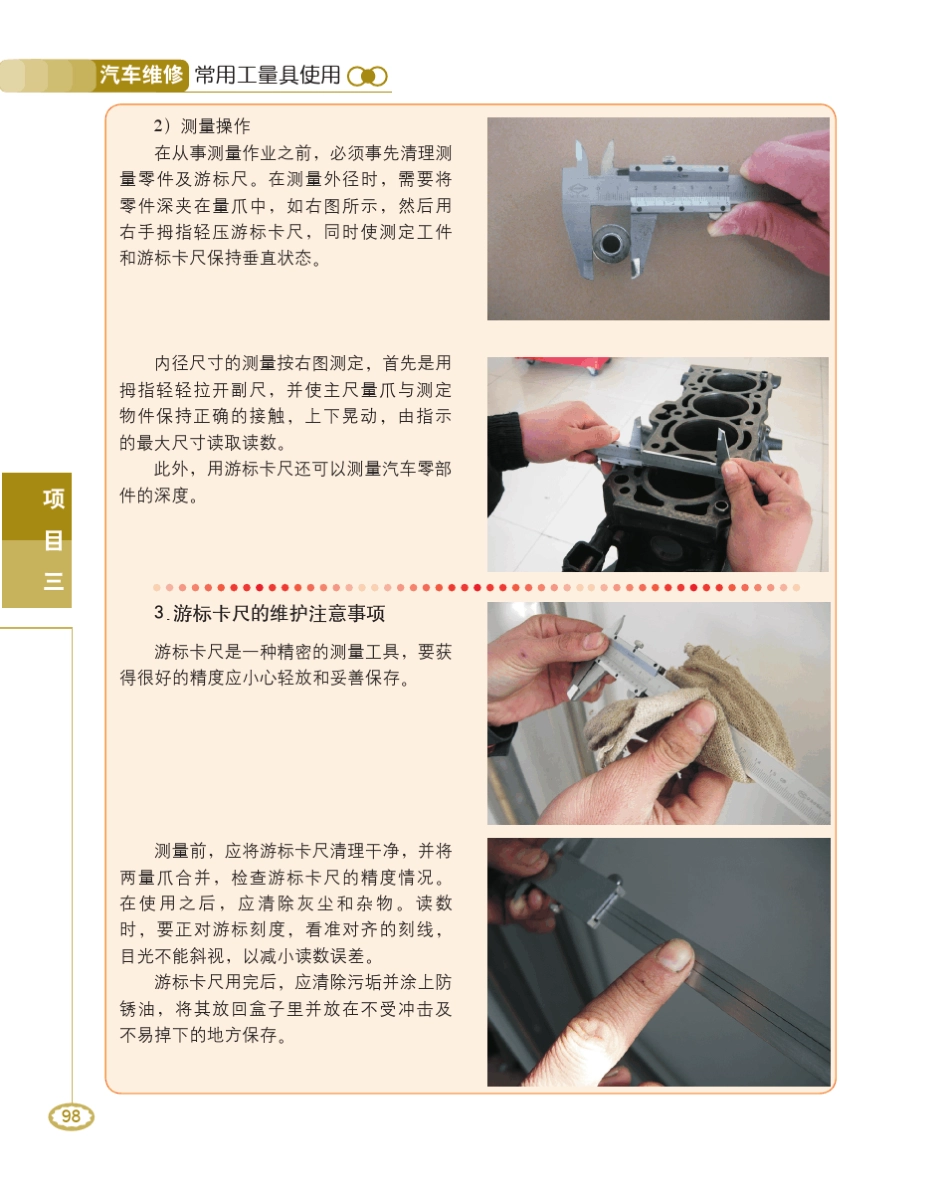 汽车维修 常用工量具使用

2）测量操作

在从事测量作业之前，必须事先清理测量零件及游标尺。在测量外径时，需要将零件深夹在量爪中，如右图所示，然后用右手拇指轻压游标卡尺，同时使测定工件和游标卡尺保持垂直状态。

内径尺寸的测量按右图测定，首先是用拇指轻轻拉开副尺，并使主尺量爪与测定物件保持正确的接触，上下晃动，由指示的最大尺寸读取读数。

此外，用游标卡尺还可以测量汽车零部件的深度。

项目三

3.游标卡尺的维护注意事项

游标卡尺是一种精密的测量工具，要获得很好的精度应小心轻放和妥善保存。

测量前，应将游标卡尺清理干净，并将两量爪合并，检查游标卡尺的精度情况。在使用之后，应清除灰尘和杂物。读数时，要正对游标刻度，看准对齐的刻线，目光不能斜视，以减小读数误差。

游标卡尺用完后，应清除污垢并涂上防锈油，将其放回盒子里并放在不受冲击及不易掉下的地方保存。

98