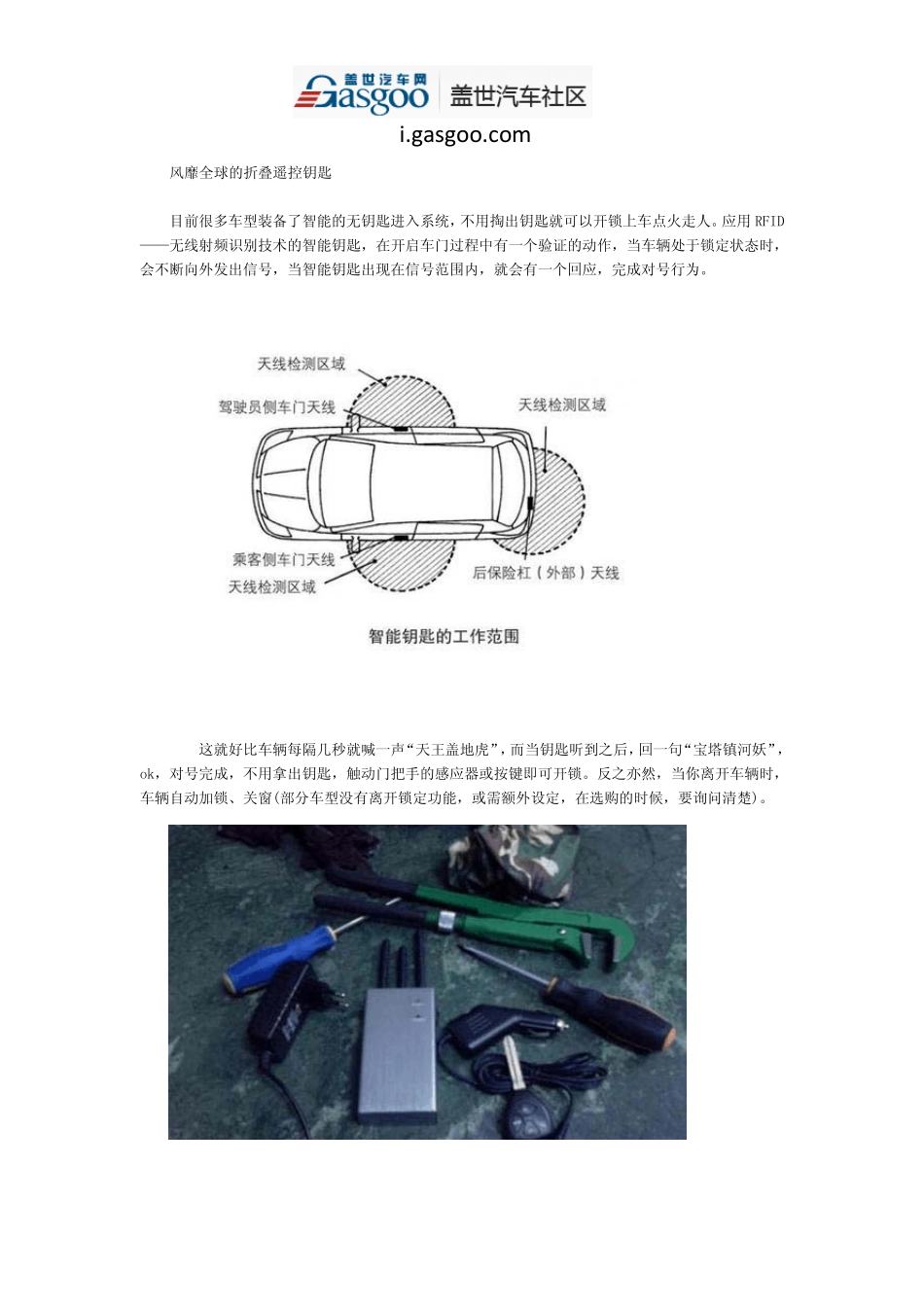 盖世汽车网 Gasgoo 盖世汽车社区
i.gasgoo.com

风靡全球的折叠遥控钥匙

目前很多车型装备了智能的无钥匙进入系统，不用掏出钥匙就可以开锁上车点火走人。应用 RFID——无线射频识别技术的智能钥匙，在开启车门过程中有一个验证的动作，当车辆处于锁定状态时，会不断向外发出信号，当智能钥匙出现在信号范围内，就会有一个回应，完成对号行为。

天线检测区域
驾驶员侧车门天线
天线检测区域
乘客侧车门天线
天线检测区域
后保险杠（外部）天线
智能钥匙的工作范围

这就好比车辆每隔几秒就喊一声“天王盖地虎”，而当钥匙听到之后，回一句“宝塔镇河妖”，ok，对号完成，不用拿出钥匙，触动门把手的感应器或按键即可开锁。反之亦然，当你离开车辆时，车辆自动加锁、关窗(部分车型没有离开锁定功能，或需额外设定，在选购的时候，要询问清楚)。