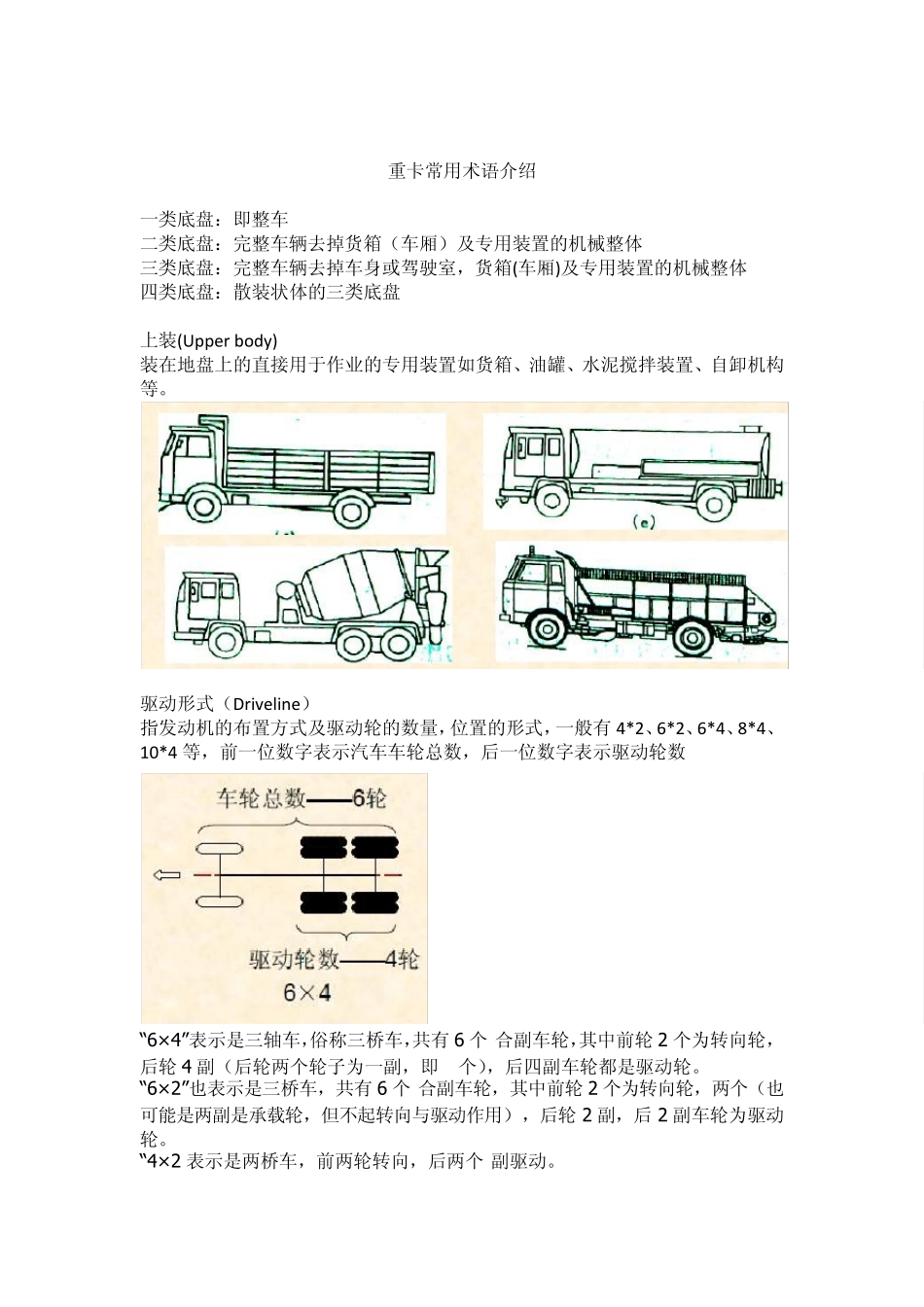 重卡常用术语介绍

一类底盘：即整车
二类底盘：完整车辆去掉货箱（车厢）及专用装置的机械整体
三类底盘：完整车辆去掉车身或驾驶室，货箱(车厢)及专用装置的机械整体
四类底盘：散装状体的三类底盘

上装(Upper body)
装在地盘上的直接用于作业的专用装置如货箱、油罐、水泥搅拌装置、自卸机构等。

(e)

驱动形式（Driveline）
指发动机的布置方式及驱动轮的数量，位置的形式，一般有 4*2、6*2、6*4、8*4、10*4 等，前一位数字表示汽车车轮总数，后一位数字表示驱动轮数

车轮总数——6轮
驱动轮数——4轮
6×4

“6×4”表示是三轴车，俗称三桥车，共有 6 个 合副车轮，其中前轮 2 个为转向轮，后轮 4 副（后轮两个轮子为一副，即 个），后四副车轮都是驱动轮。
“6×2”也表示是三桥车，共有 6 个 合副车轮，其中前轮 2 个为转向轮，两个（也可能是两副是承载轮，但不起转向与驱动作用），后轮 2 副，后 2 副车轮为驱动轮。
“4×2 表示是两桥车，前两轮转向，后两个 副驱动。