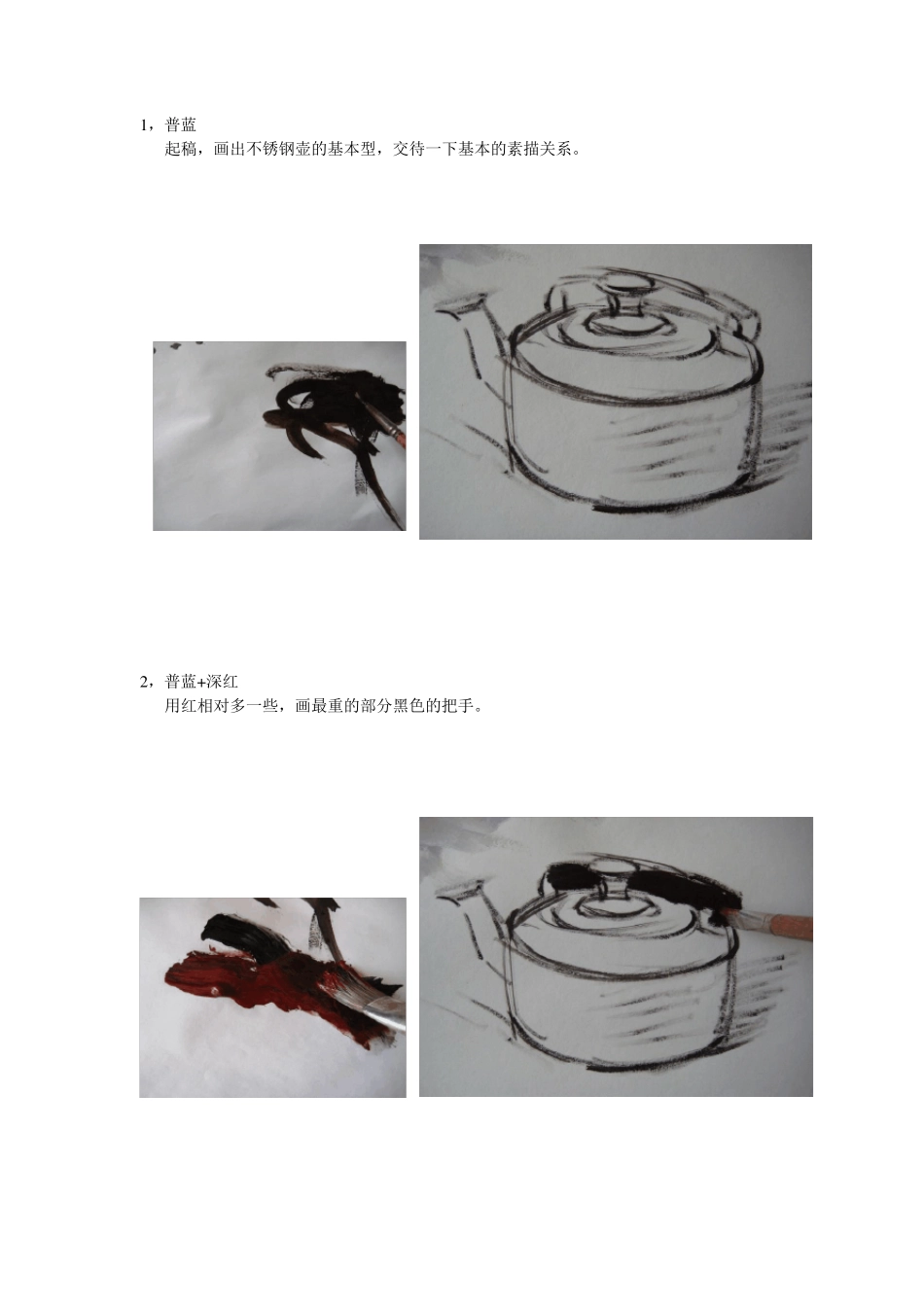 1，普蓝

起稿，画出不锈钢壶的基本型，交待一下基本的素描关系。

2，普蓝+深红

用红相对多一些，画最重的部分黑色的把手。