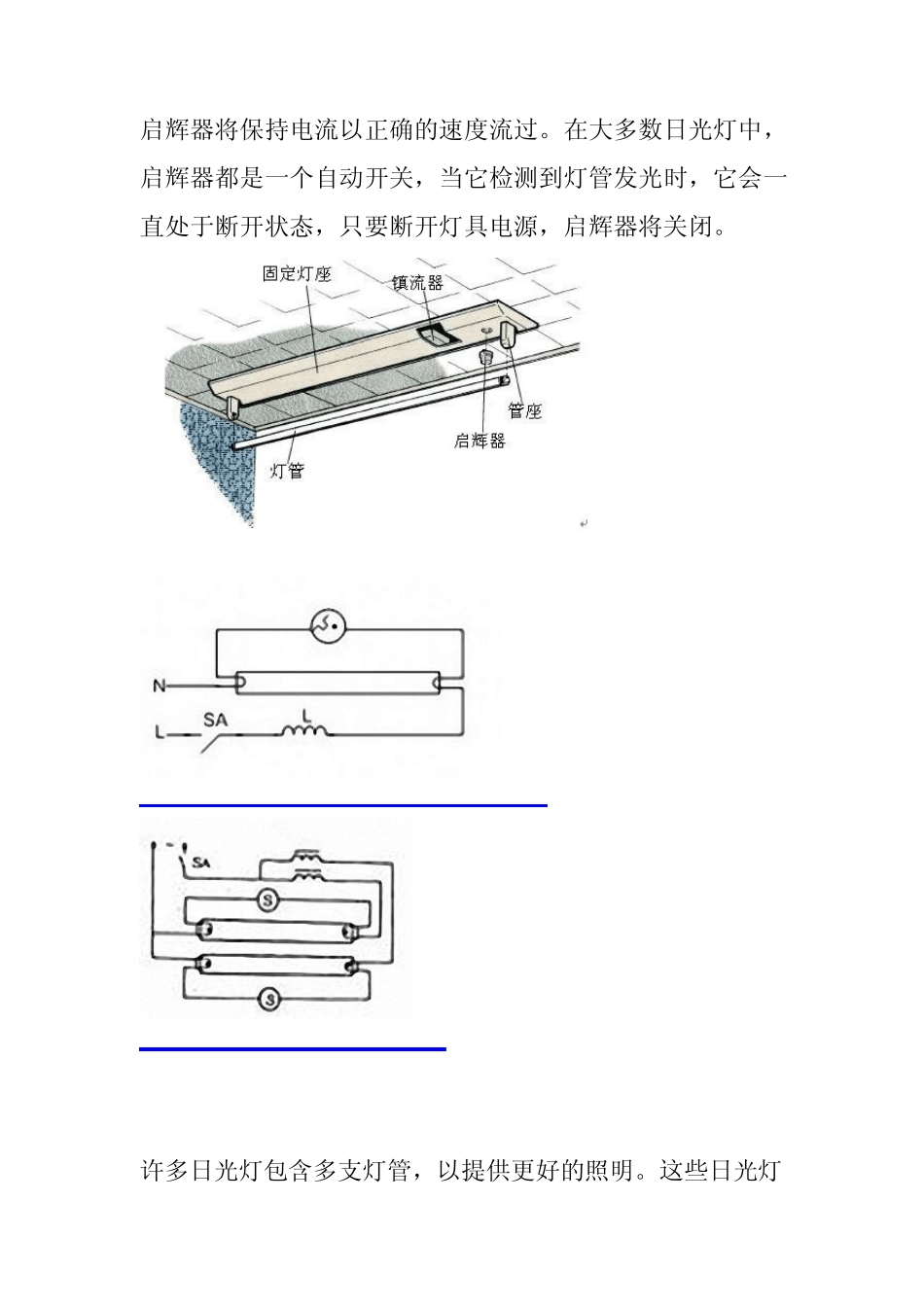 启辉器将保持电流以正确的速度流过。在大多数日光灯中，启辉器都是一个自动开关，当它检测到灯管发光时，它会一直处于断开状态，只要断开灯具电源，启辉器将关闭。

固定灯座
镇流器
管座
启辉器
灯管

N
L
SA
L

SA
S
S

许多日光灯包含多支灯管，以提供更好的照明。这些日光灯