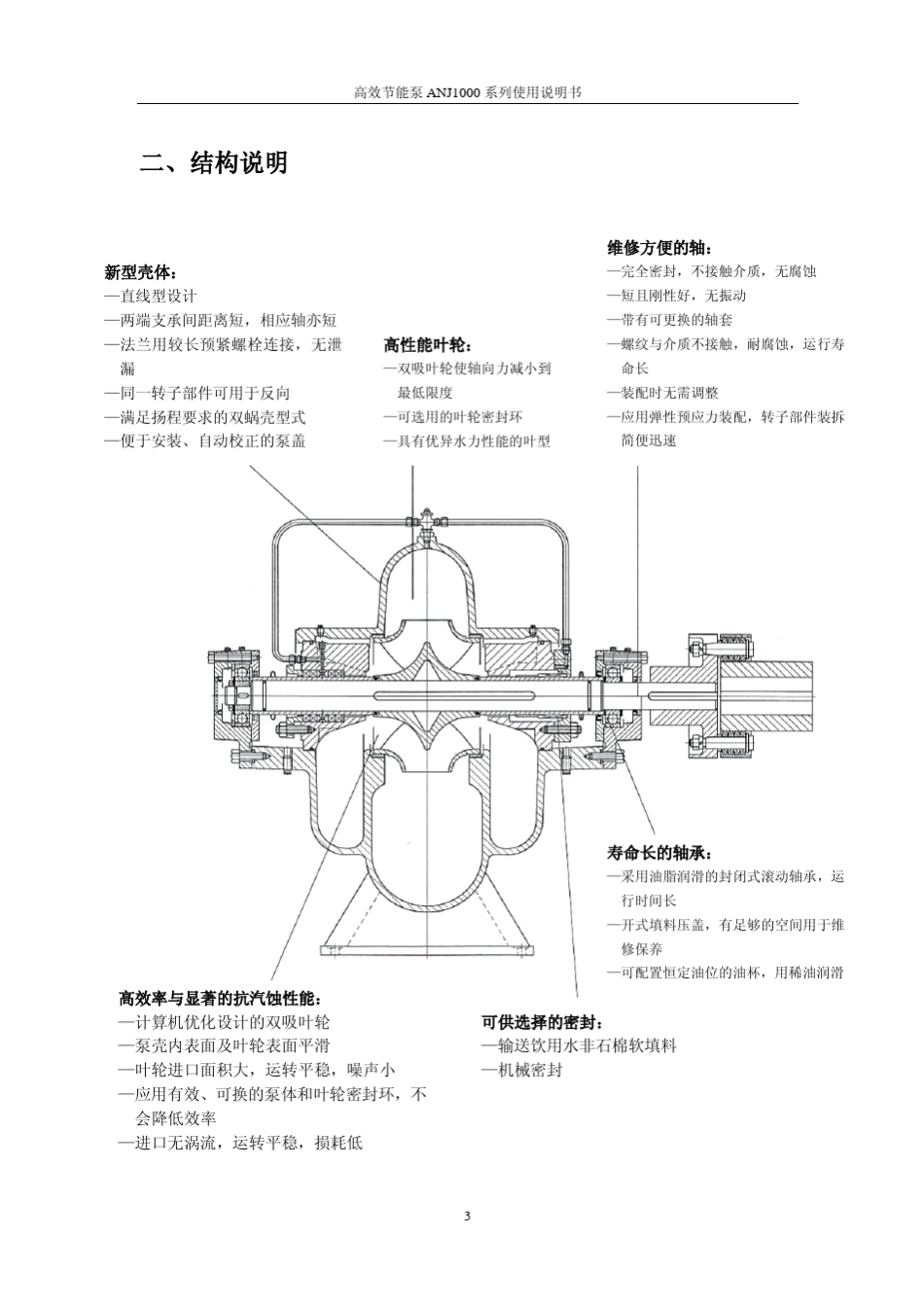 高效节能泵 ANJ1000 系列使用说明书

二、结构说明

新型壳体：
—直线型设计
—两端支承间距离短，相应轴亦短
—法兰用较长预紧螺栓连接，无泄漏
—同一转子部件可用于反向
—满足扬程要求的双蜗壳型式
—便于安装、自动校正的泵盖

高性能叶轮：
—双吸叶轮使轴向力减小到最低限度
—可选用的叶轮密封环
—具有优异水力性能的叶型

维修方便的轴：
—完全密封，不接触介质，无腐蚀
—短且刚性好，无振动
—带有可更换的轴套
—螺纹与介质不接触，耐腐蚀，运行寿命长
—装配时无需调整
—应用弹性预应力装配，转子部件装拆简便迅速

寿命长的轴承：
—采用油脂润滑的封闭式滚动轴承，运行时间长
—开式填料压盖，有足够的空间用于维修保养
—可配置恒定油位的油杯，用稀油润滑

高效率与显著的抗汽蚀性能：
—计算机优化设计的双吸叶轮
—泵壳内表面及叶轮表面平滑
—叶轮进口面积大，运转平稳，噪声小
—应用有效、可换的泵体和叶轮密封环，不会降低效率
—进口无涡流，运转平稳，损耗低

可供选择的密封：
—输送饮用水非石棉软填料
—机械密封

3