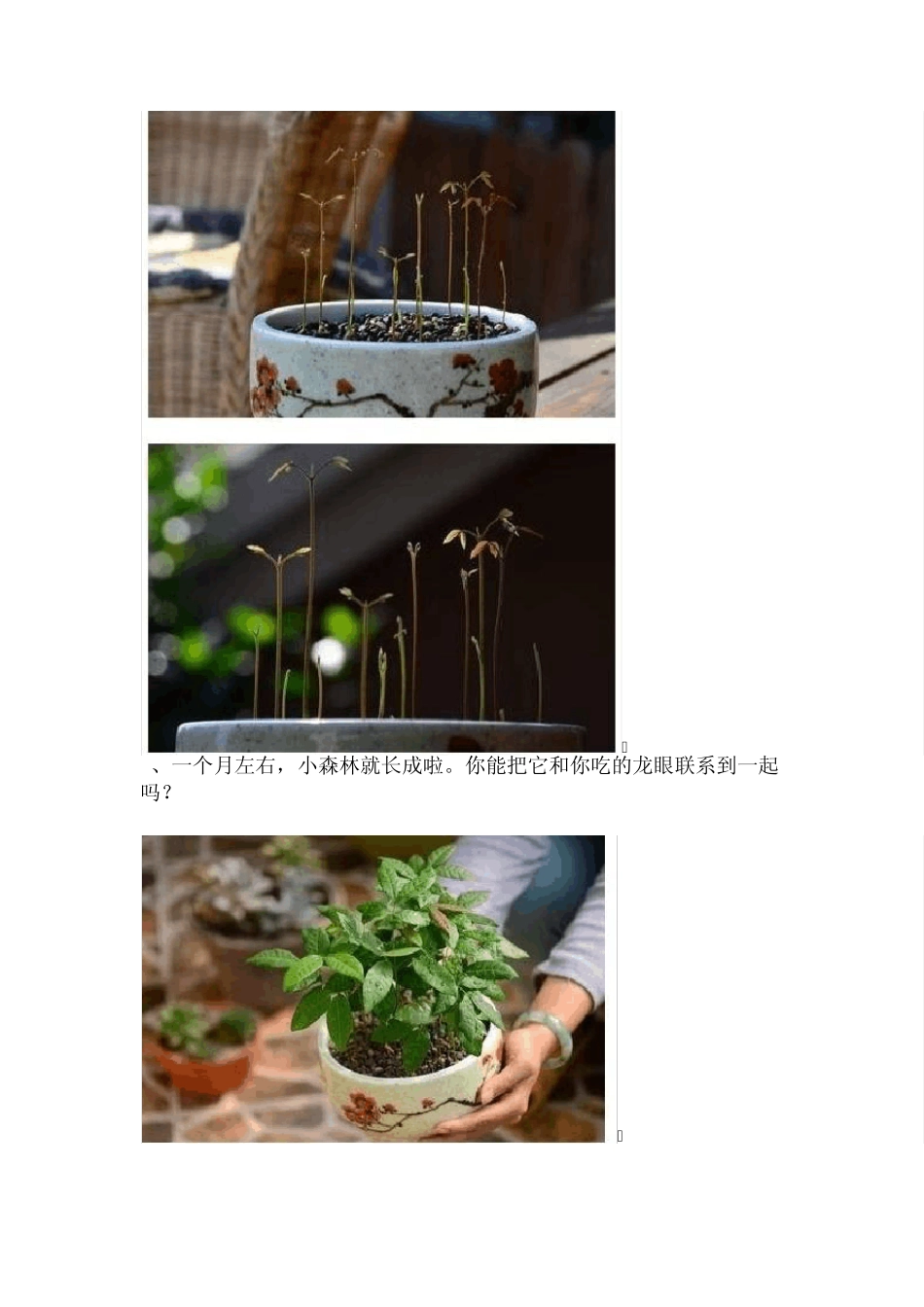 、一个月左右，小森林就长成啦。你能把它和你吃的龙眼联系到一起吗？