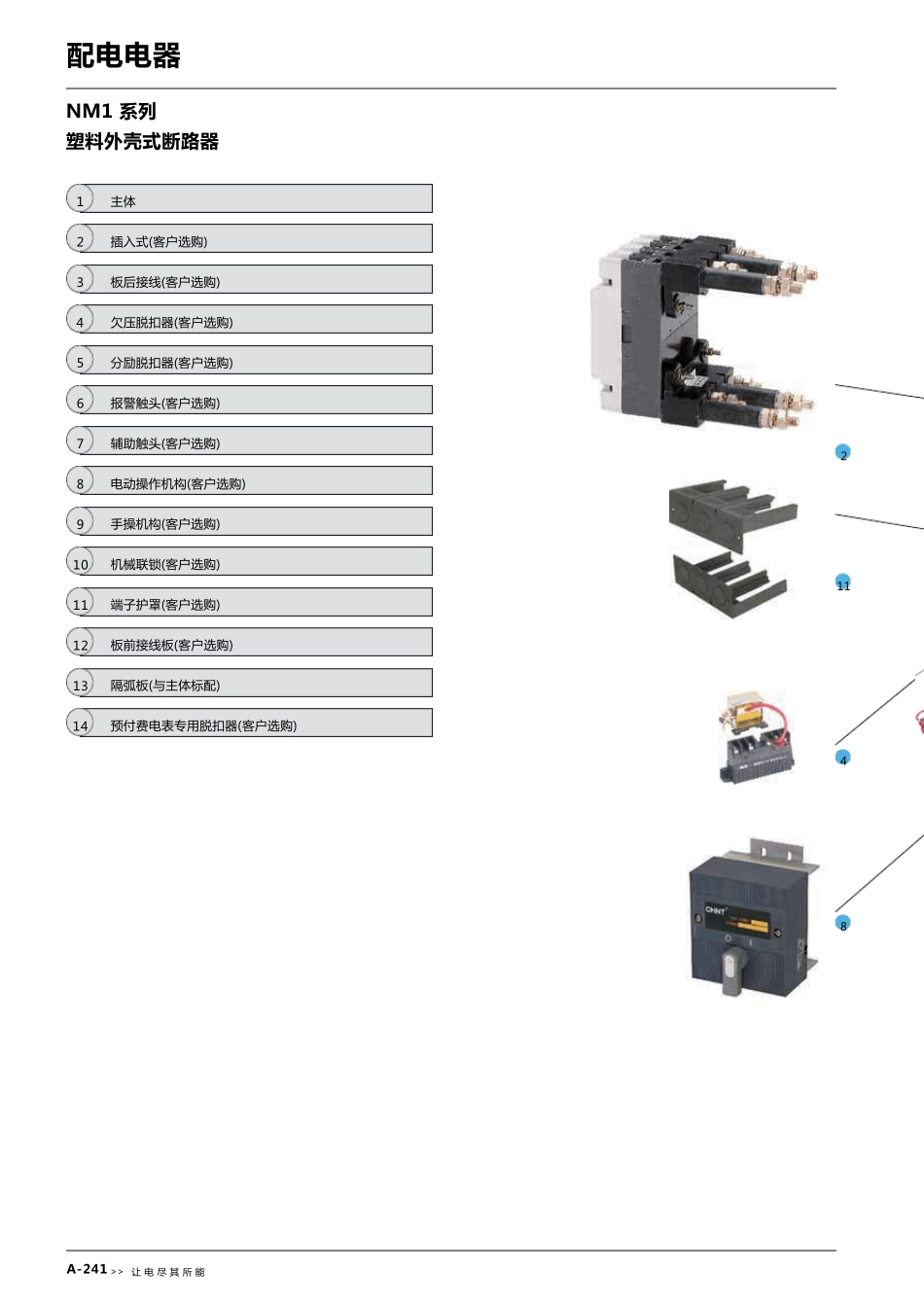 配电电器

NM1 系列
塑料外壳式断路器

1 主体
2 插入式(客户选购)
3 板后接线(客户选购)
4 欠压脱扣器(客户选购)
5 分励脱扣器(客户选购)
6 报警触头(客户选购)
7 辅助触头(客户选购)
8 电动操作机构(客户选购)
9 手操机构(客户选购)
10 机械联锁(客户选购)
11 端子护罩(客户选购)
12 板前接线板(客户选购)
13 隔弧板(与主体标配)
14 预付费电表专用脱扣器(客户选购)

2

11

4

CHNT

8

A-241 >> 让电尽其所能