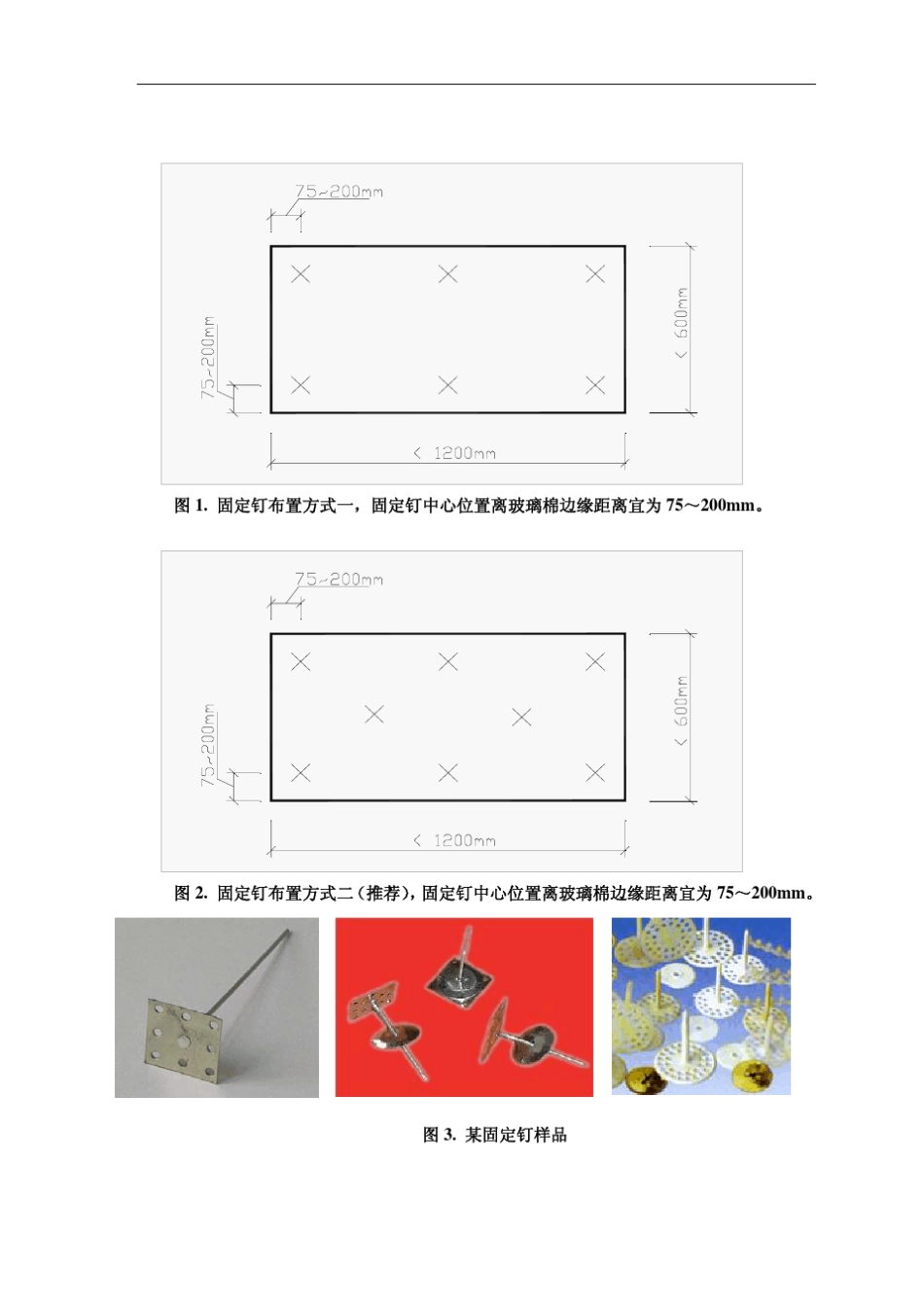 75~200mm

75~200mm

< 600mm

< 1200mm

图 1. 固定钉布置方式一，固定钉中心位置离玻璃棉边缘距离宜为 75～200mm。

75~200mm

75~200mm

< 600mm

< 1200mm

图 2. 固定钉布置方式二（推荐），固定钉中心位置离玻璃棉边缘距离宜为 75～200mm。

图 3. 某固定钉样品