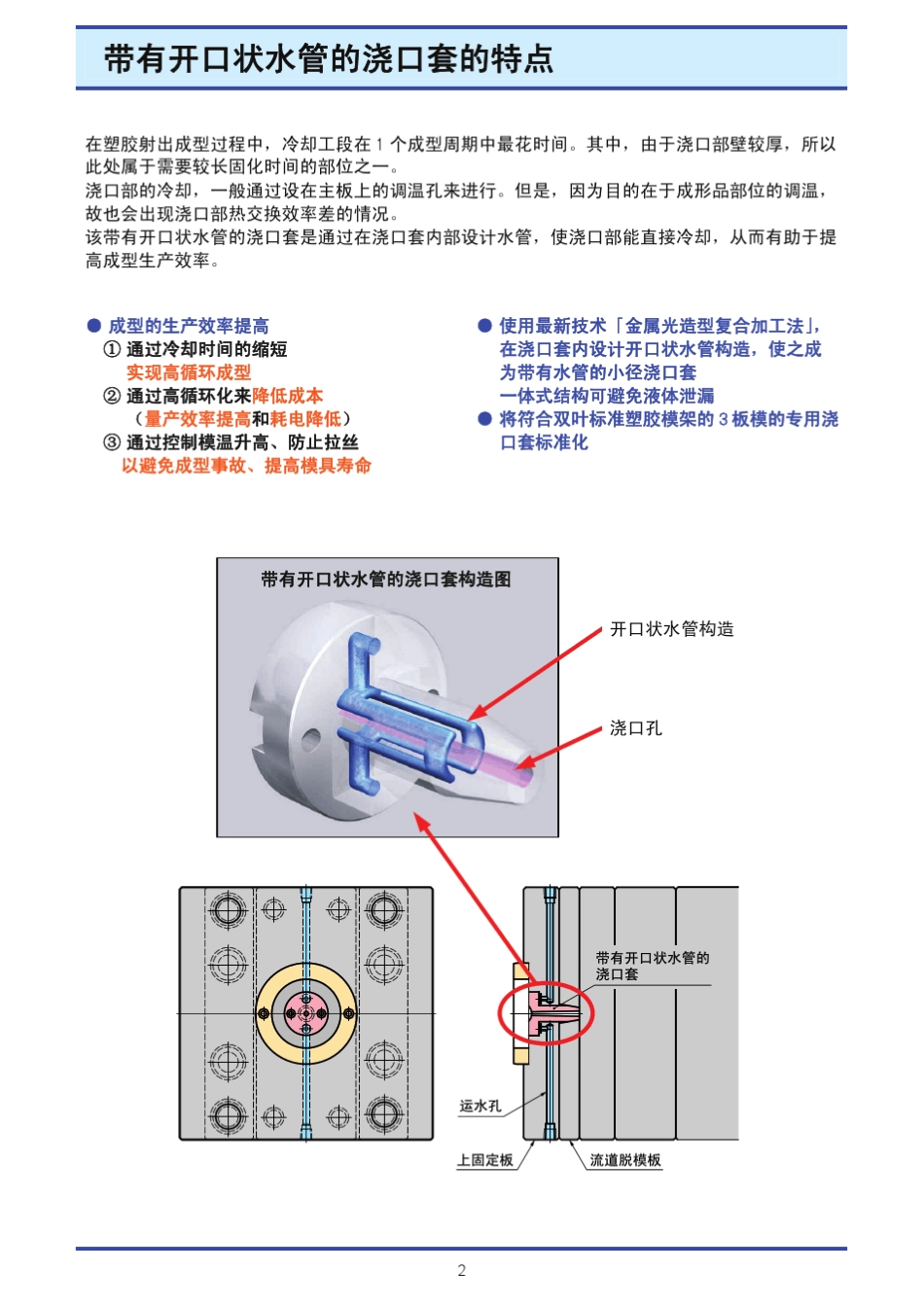 带有开口状水管的浇口套的特点

在塑胶射出成型过程中，冷却工段在 1 个成型周期中最花时间。其中，由于浇口部壁较厚，所以此处属于需要较长固化时间的部位之一。
浇口部的冷却，一般通过设在主板上的调温孔来进行。但是，因为目的在于成形品部位的调温，故也会出现浇口部热交换效率差的情况。
该带有开口状水管的浇口套是通过在浇口套内部设计水管，使浇口部能直接冷却，从而有助于提高成型生产效率。

● 成型的生产效率提高
① 通过冷却时间的缩短
实现高循环成型
② 通过高循环化来降低成本
（量产效率提高和耗电降低）
③ 通过控制模温升高、防止拉丝
以避免成型事故、提高模具寿命

● 使用最新技术「金属光造型复合加工法」，在浇口套内设计开口状水管构造，使之成为带有水管的小径浇口套
一体式结构可避免液体泄漏
● 将符合双叶标准塑胶模架的 3 板模的专用浇口套标准化

带有开口状水管的浇口套构造图

开口状水管构造

浇口孔

带有开口状水管的浇口套

运水孔

上固定板

流道脱模板

2