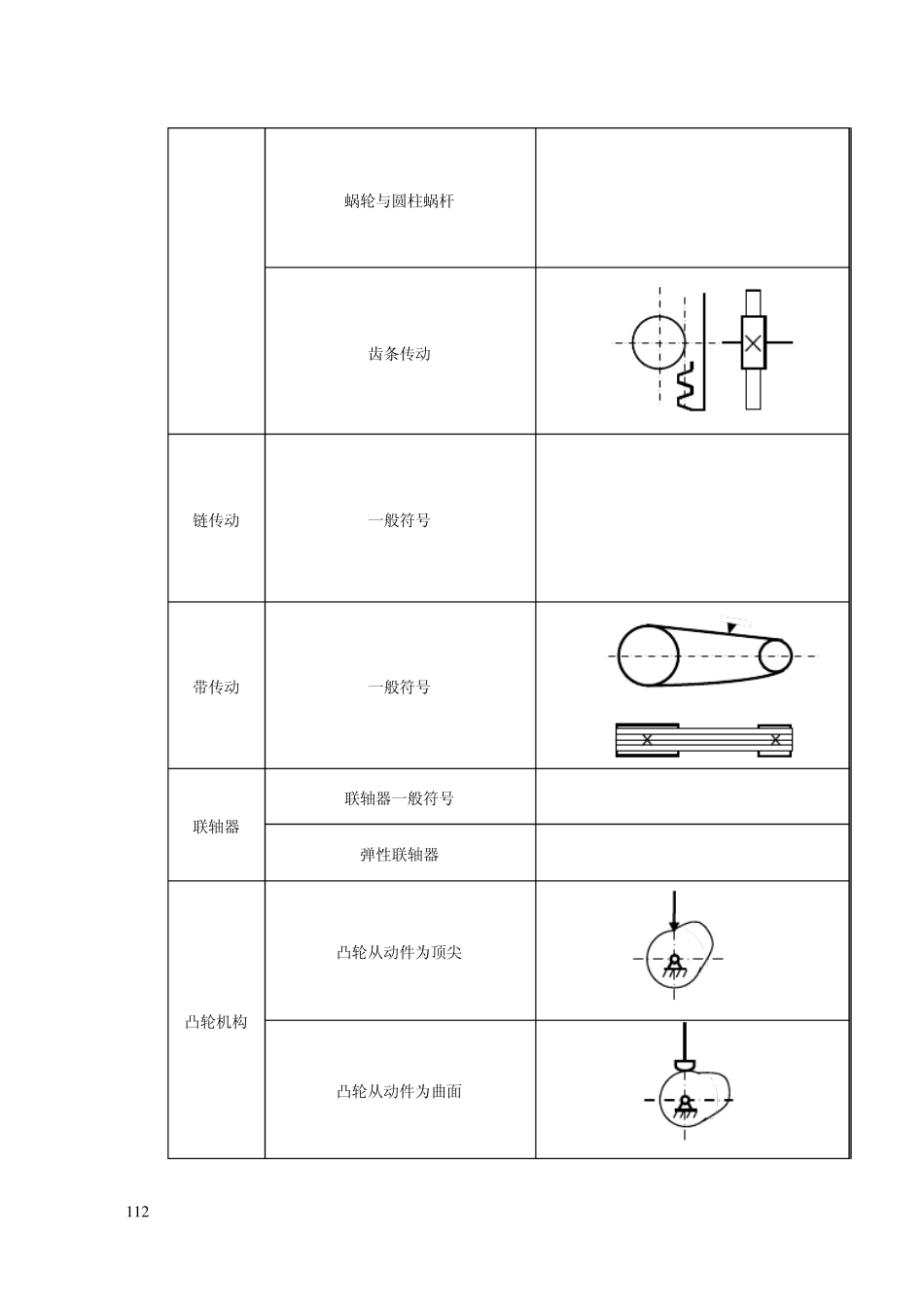 |  |  |  |
|---|---|---|
|  | 蜗轮与圆柱蜗杆 |  |
|  | 齿条传动 |  |
| 链传动 | 一般符号 |  |
| 带传动 | 一般符号 |  |
| 联轴器 | 联轴器一般符号 |  |
|  | 弹性联轴器 |  |
| 凸轮机构 | 凸轮从动件为顶尖 |  |
|  | 凸轮从动件为曲面 |  |

112