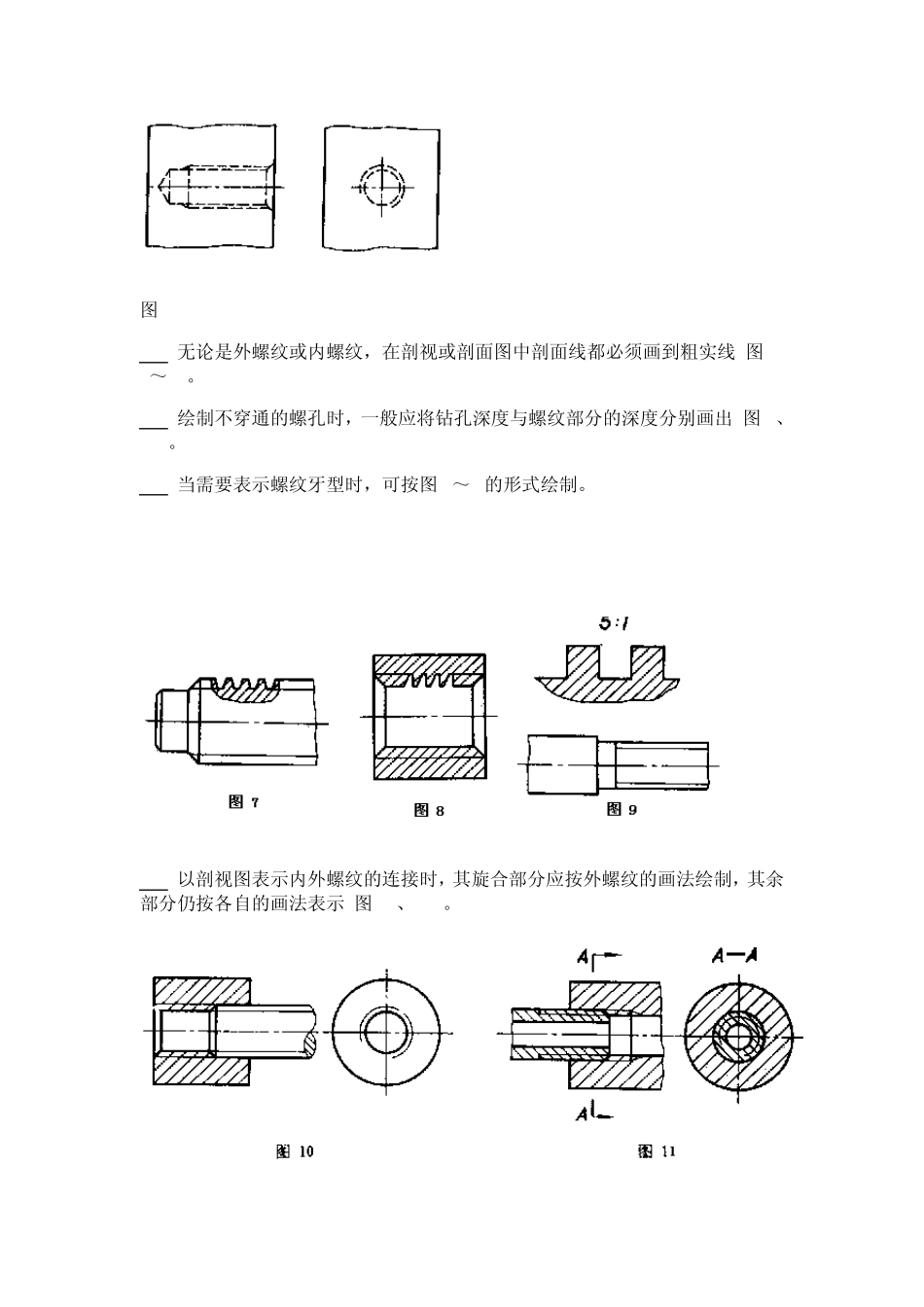 图

___ 无论是外螺纹或内螺纹，在剖视或剖面图中剖面线都必须画到粗实线 图 ～ 。

___ 绘制不穿通的螺孔时，一般应将钻孔深度与螺纹部分的深度分别画出 图 、 。

___ 当需要表示螺纹牙型时，可按图 ～ 的形式绘制。

5:1

图 7

图 8

图 9

___ 以剖视图表示内外螺纹的连接时，其旋合部分应按外螺纹的画法绘制，其余部分仍按各自的画法表示 图 、 。

A

A—A

A

图 10

图 11