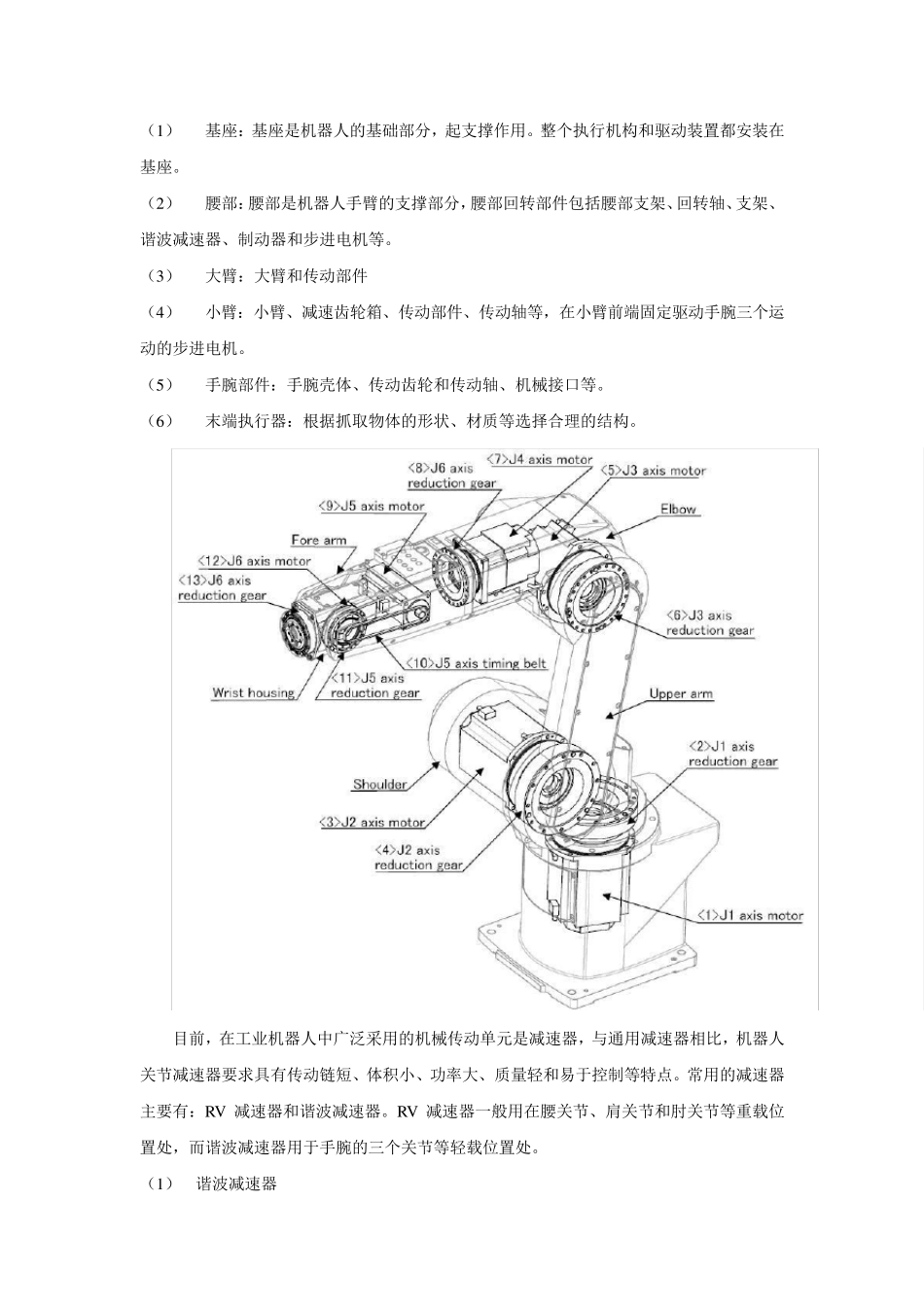 （1） 基座：基座是机器人的基础部分，起支撑作用。整个执行机构和驱动装置都安装在基座。

（2） 腰部：腰部是机器人手臂的支撑部分，腰部回转部件包括腰部支架、回转轴、支架、谐波减速器、制动器和步进电机等。

（3） 大臂：大臂和传动部件

（4） 小臂：小臂、减速齿轮箱、传动部件、传动轴等，在小臂前端固定驱动手腕三个运动的步进电机。

（5） 手腕部件：手腕壳体、传动齿轮和传动轴、机械接口等。

（6） 末端执行器：根据抓取物体的形状、材质等选择合理的结构。

<8>J6 axis reduction gear
<7>J4 axis motor
<5>J3 axis motor
<9>J5 axis motor
Elbow
Fore arm
<12>J6 axis motor
<13>J6 axis reduction gear
<6>J3 axis reduction gear
<10>J5 axis timing belt
<11>J5 axis reduction gear
Wrist housing
Upper arm
<2>J1 axis reduction gear
Shoulder
<3>J2 axis motor
<4>J2 axis reduction gear
<1>J1 axis motor

目前，在工业机器人中广泛采用的机械传动单元是减速器，与通用减速器相比，机器人关节减速器要求具有传动链短、体积小、功率大、质量轻和易于控制等特点。常用的减速器主要有：RV 减速器和谐波减速器。RV 减速器一般用在腰关节、肩关节和肘关节等重载位置处，而谐波减速器用于手腕的三个关节等轻载位置处。

（1） 谐波减速器