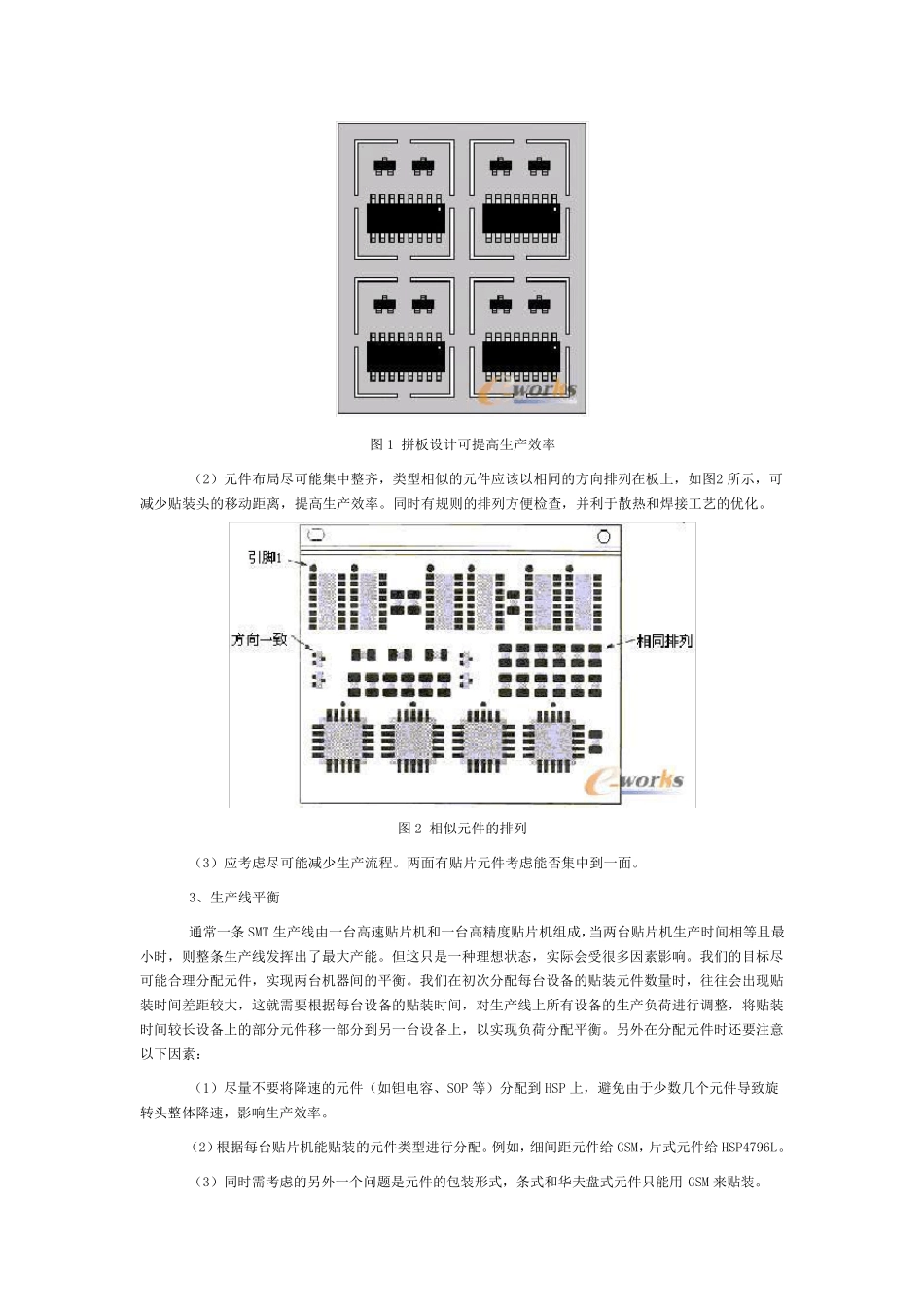 e-works

图 1 拼板设计可提高生产效率

（2）元件布局尽可能集中整齐，类型相似的元件应该以相同的方向排列在板上，如图2 所示，可减少贴装头的移动距离，提高生产效率。同时有规则的排列方便检查，并利于散热和焊接工艺的优化。

引脚1

方向一致

相同排列

e-works

图 2 相似元件的排列

（3）应考虑尽可能减少生产流程。两面有贴片元件考虑能否集中到一面。

3、生产线平衡

通常一条 SMT 生产线由一台高速贴片机和一台高精度贴片机组成，当两台贴片机生产时间相等且最小时，则整条生产线发挥出了最大产能。但这只是一种理想状态，实际会受很多因素影响。我们的目标尽可能合理分配元件，实现两台机器间的平衡。我们在初次分配每台设备的贴装元件数量时，往往会出现贴装时间差距较大，这就需要根据每台设备的贴装时间，对生产线上所有设备的生产负荷进行调整，将贴装时间较长设备上的部分元件移一部分到另一台设备上，以实现负荷分配平衡。另外在分配元件时还要注意以下因素：

（1）尽量不要将降速的元件（如钽电容、SOP 等）分配到 HSP 上，避免由于少数几个元件导致旋转头整体降速，影响生产效率。

（2）根据每台贴片机能贴装的元件类型进行分配。例如，细间距元件给 GSM，片式元件给 HSP4796L。

（3）同时需考虑的另外一个问题是元件的包装形式，条式和华夫盘式元件只能用 GSM 来贴装。