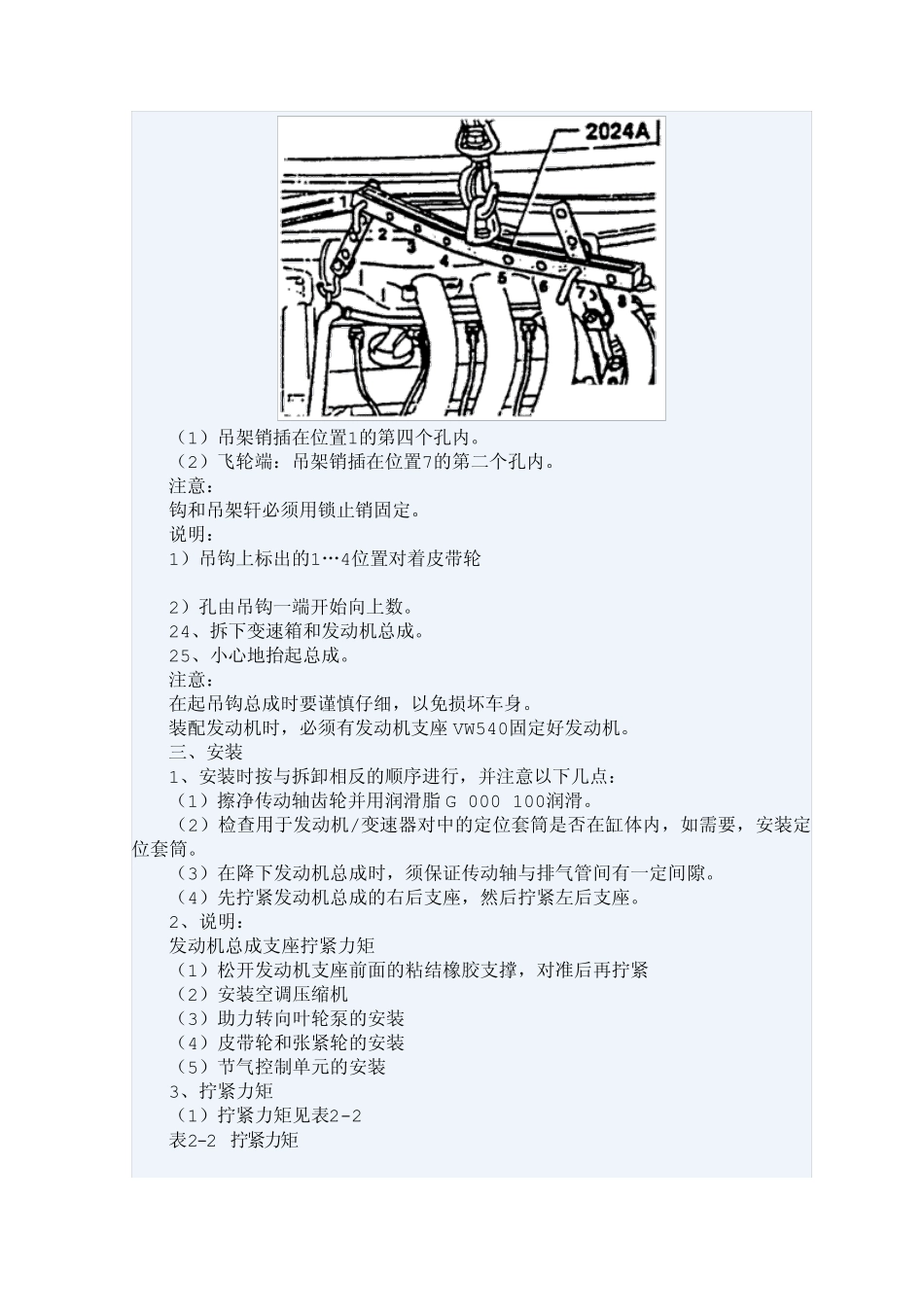 2024A

1 2 3 4 5 6 7 8

（1）吊架销插在位置1的第四个孔内。
（2）飞轮端：吊架销插在位置7的第二个孔内。
注意：
钩和吊架轩必须用锁止销固定。
说明：
1）吊钩上标出的1…4位置对着皮带轮

2）孔由吊钩一端开始向上数。
24、拆下变速箱和发动机总成。
25、小心地抬起总成。
注意：
在起吊钩总成时要谨慎仔细，以免损坏车身。
装配发动机时，必须有发动机支座VW540固定好发动机。
三、安装
1、安装时按与拆卸相反的顺序进行，并注意以下几点：
（1）擦净传动轴齿轮并用润滑脂G 000 100润滑。
（2）检查用于发动机/变速器对中的定位套筒是否在缸体内，如需要，安装定位套筒。
（3）在降下发动机总成时，须保证传动轴与排气管间有一定间隙。
（4）先拧紧发动机总成的右后支座，然后拧紧左后支座。
2、说明：
发动机总成支座拧紧力矩
（1）松开发动机支座前面的粘结橡胶支撑，对准后再拧紧
（2）安装空调压缩机
（3）助力转向叶轮泵的安装
（4）皮带轮和张紧轮的安装
（5）节气控制单元的安装
3、拧紧力矩
（1）拧紧力矩见表2-2
表2-2 拧紧力矩