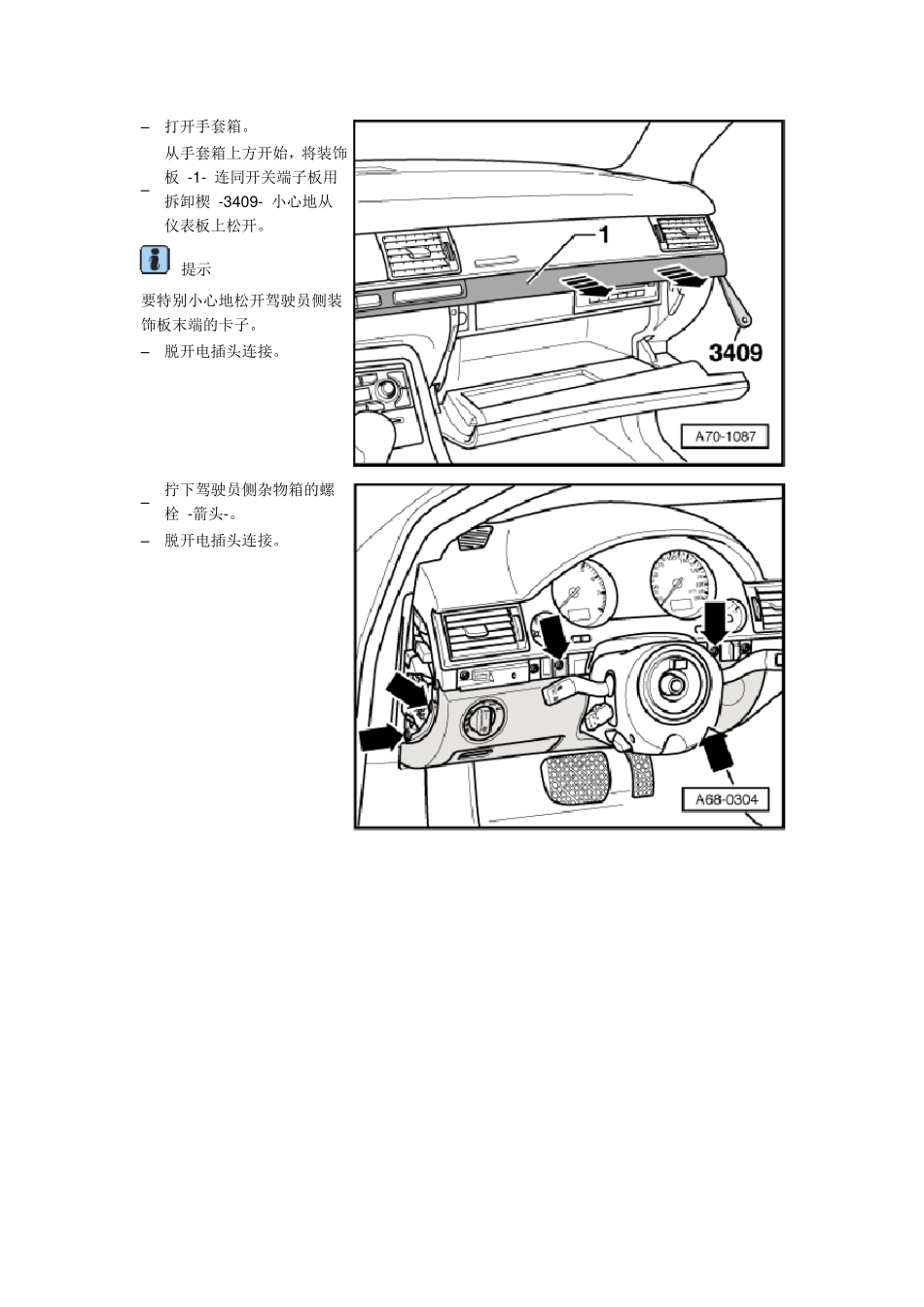 – 打开手套箱。

– 从手套箱上方开始，将装饰板 -1- 连同开关端子板用拆卸楔 -3409- 小心地从仪表板上松开。

提示

要特别小心地松开驾驶员侧装饰板末端的卡子。

– 脱开电插头连接。

1

3409

A70-1087

– 拧下驾驶员侧杂物箱的螺栓 -箭头-。

– 脱开电插头连接。

A68-0304