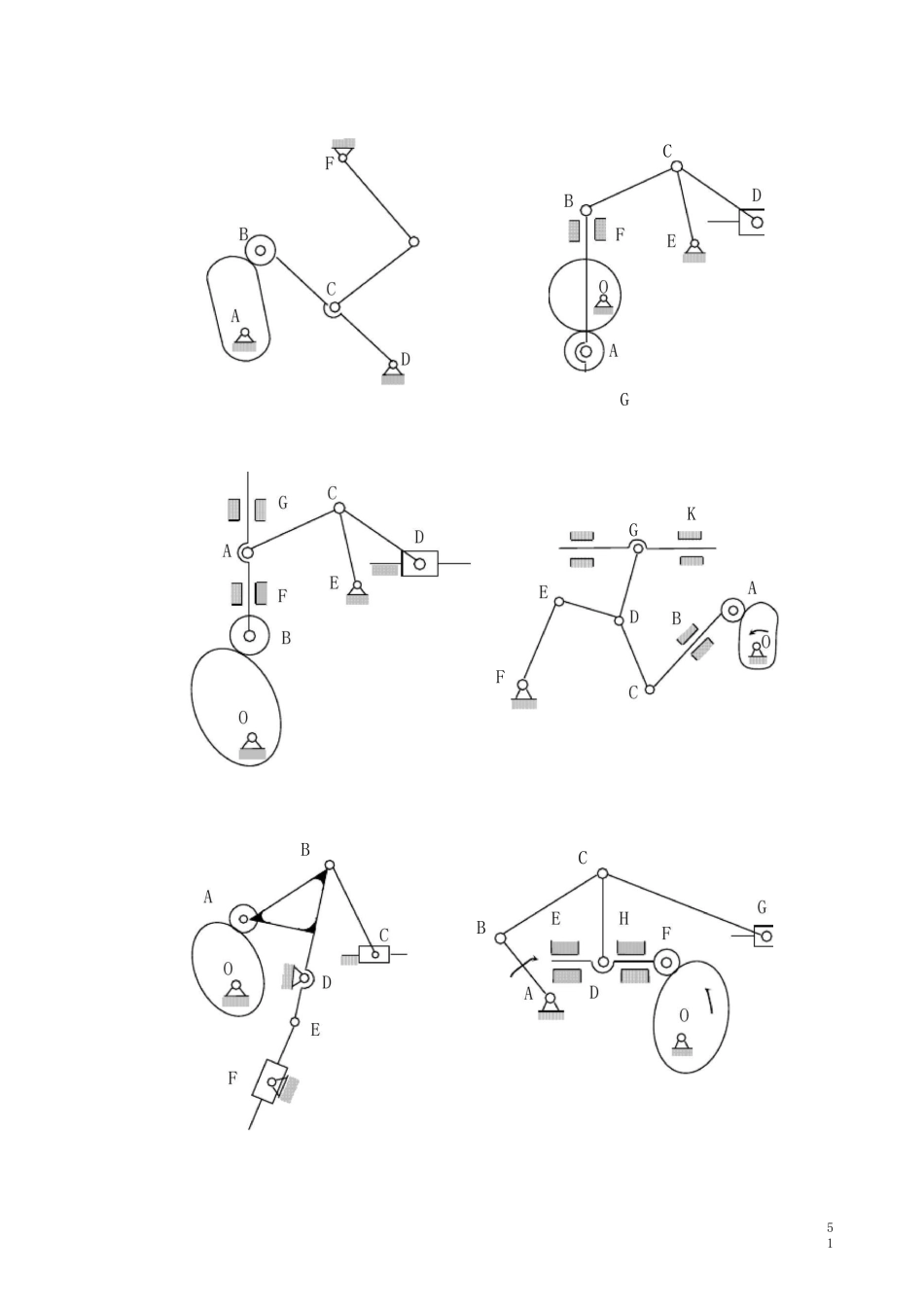 F
B
C
A
D

C
B
D
F
E
O
A
G

G
C
A
D
E
F
B
O

K
G
E
D
A
B
O
F
C

B
A
C
O
D
E
F

C
B
E
H
F
G
A
D
O

5
1