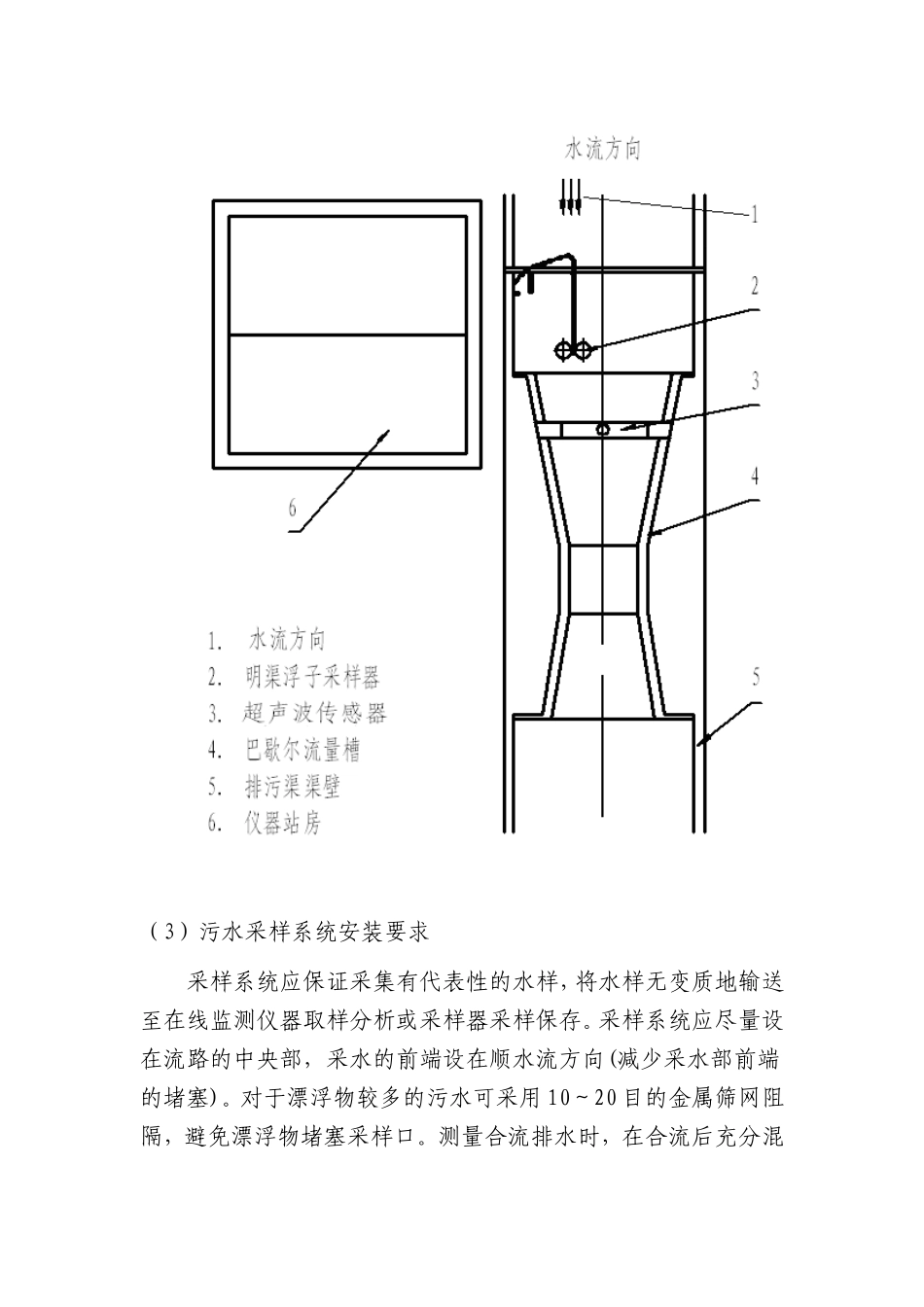 水流方向

1

2

3

4

5

6

1. 水流方向
2. 明渠浮子采样器
3. 超声波传感器
4. 巴歇尔流量槽
5. 排污渠渠壁
6. 仪器站房

（3）污水采样系统安装要求

采样系统应保证采集有代表性的水样，将水样无变质地输送至在线监测仪器取样分析或采样器采样保存。采样系统应尽量设在流路的中央部，采水的前端设在顺水流方向(减少采水部前端的堵塞)。对于漂浮物较多的污水可采用10~20目的金属筛网阻隔，避免漂浮物堵塞采样口。测量合流排水时，在合流后充分混