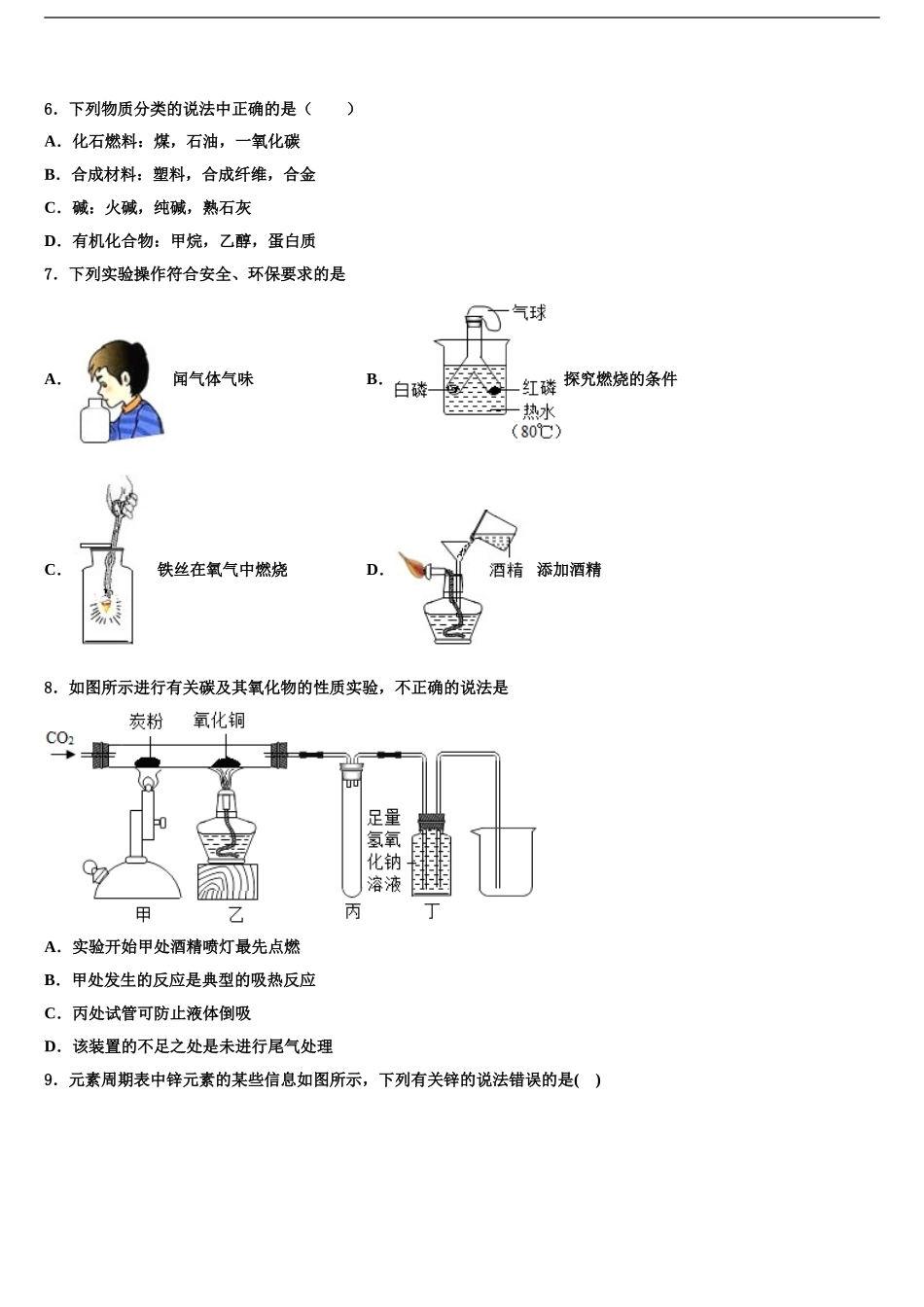 6．下列物质分类的说法中正确的是（　　）

A．化石燃料：煤，石油，一氧化碳

B．合成材料：塑料，合成纤维，合金

C．碱：火碱，纯碱，熟石灰

D．有机化合物：甲烷，乙醇，蛋白质

7．下列实验操作符合安全、环保要求的是

A． 闻气体气味

B． 气球 白磷 红磷 热水 （80℃） 探究燃烧的条件

C． 铁丝在氧气中燃烧

D． 酒精 添加酒精

8．如图所示进行有关碳及其氧化物的性质实验，不正确的说法是

$CO_2$ 炭粉 氧化铜 足量氢氧化钠溶液 甲 乙 丙 丁

A．实验开始甲处酒精喷灯最先点燃

B．甲处发生的反应是典型的吸热反应

C．丙处试管可防止液体倒吸

D．该装置的不足之处是未进行尾气处理

9．元素周期表中锌元素的某些信息如图所示，下列有关锌的说法错误的是(　)