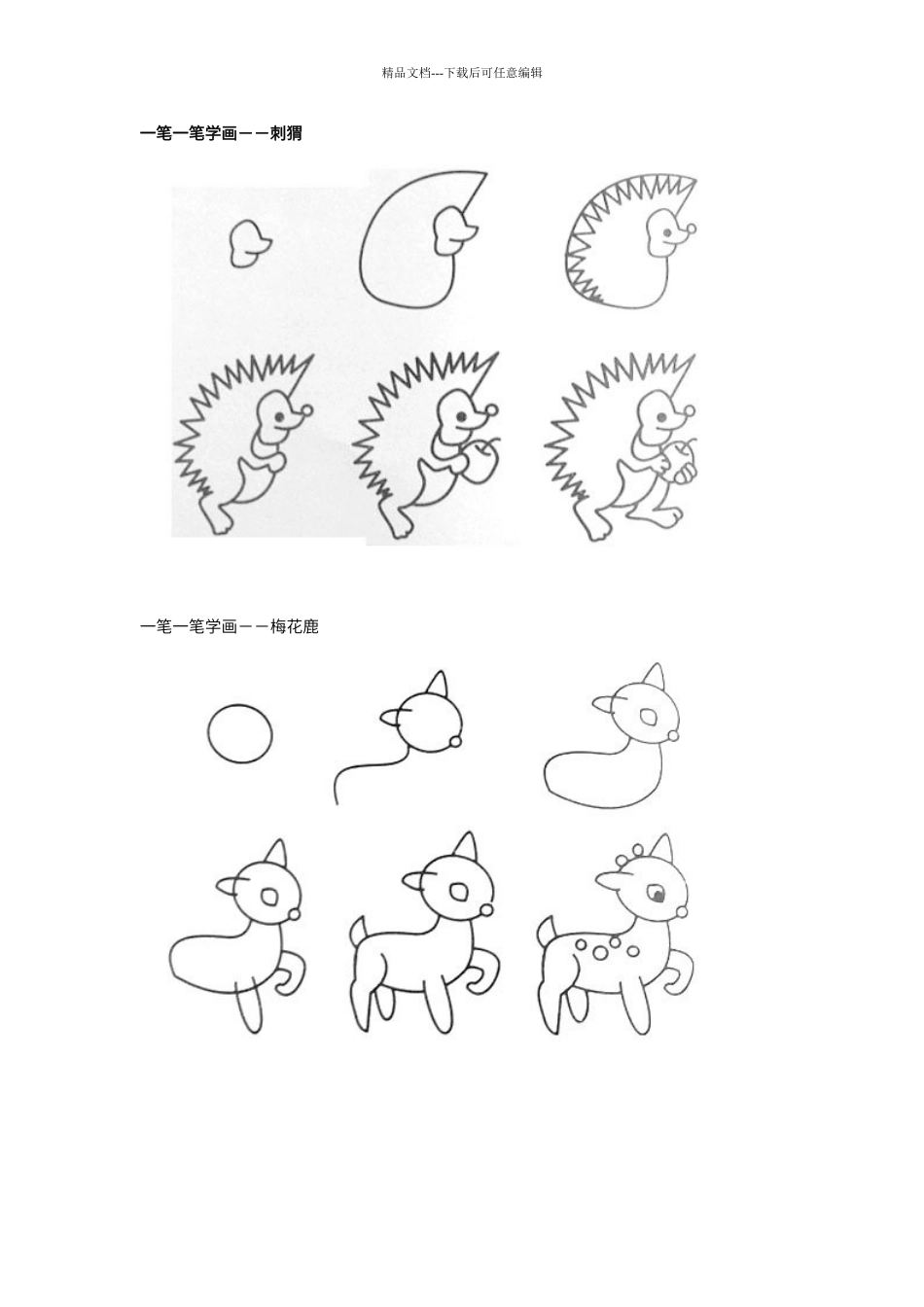 精品文档---下载后可任意编辑

一笔一笔学画——刺猬

一笔一笔学画——梅花鹿