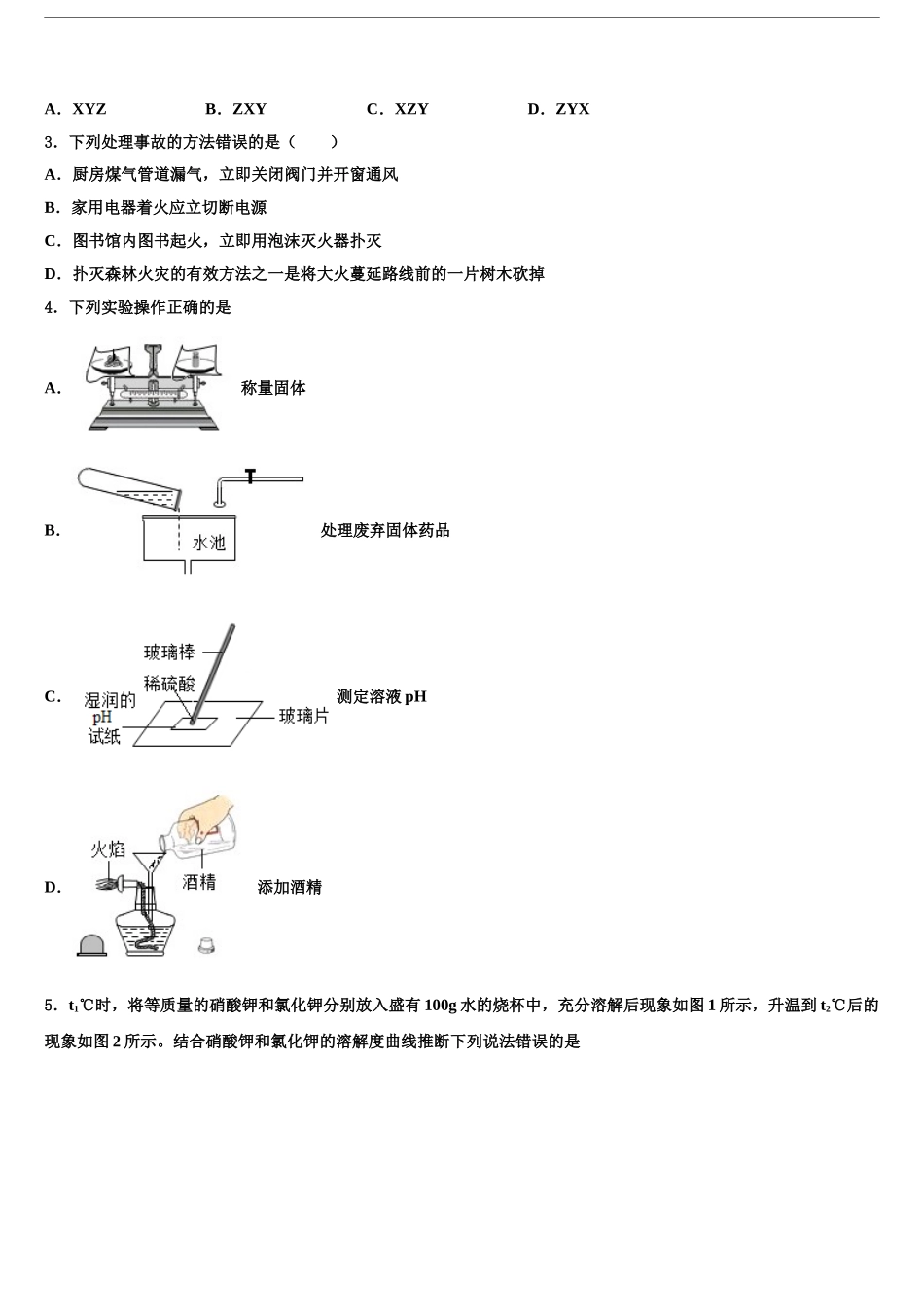 A．XYZ　　B．ZXY　　C．XZY　　D．ZYX

3．下列处理事故的方法错误的是（　　）

A．厨房煤气管道漏气，立即关闭阀门并开窗通风

B．家用电器着火应立切断电源

C．图书馆内图书起火，立即用泡沫灭火器扑灭

D．扑灭森林火灾的有效方法之一是将大火蔓延路线前的一片树木砍掉

4．下列实验操作正确的是

A． 称量固体

B． 水池 处理废弃固体药品

C． 玻璃棒 稀硫酸 湿润的 pH 试纸 玻璃片 测定溶液 pH

D． 火焰 酒精 添加酒精

5．$t_1$℃时，将等质量的硝酸钾和氯化钾分别放入盛有 100g 水的烧杯中，充分溶解后现象如图 1 所示，升温到 $t_2$℃后的现象如图 2 所示。结合硝酸钾和氯化钾的溶解度曲线推断下列说法错误的是