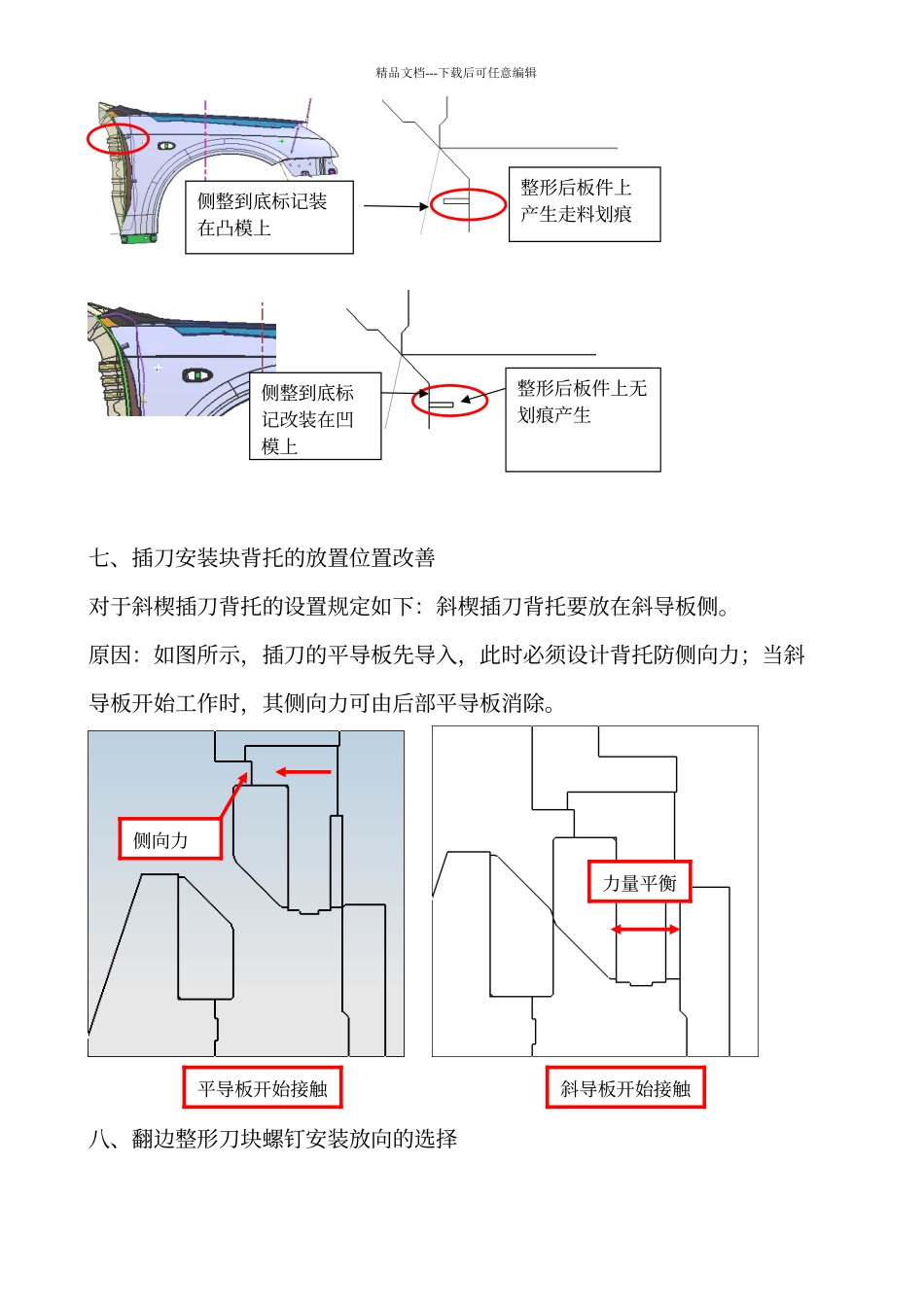 精品文档---下载后可任意编辑

侧整到底标记装在凸模上

整形后板件上产生走料划痕

侧整到底标记改装在凹模上

整形后板件上无划痕产生

七、插刀安装块背托的放置位置改善

对于斜楔插刀背托的设置规定如下：斜楔插刀背托要放在斜导板侧。

原因：如图所示，插刀的平导板先导入，此时必须设计背托防侧向力；当斜导板开始工作时，其侧向力可由后部平导板消除。

侧向力

力量平衡

平导板开始接触

斜导板开始接触

八、翻边整形刀块螺钉安装放向的选择