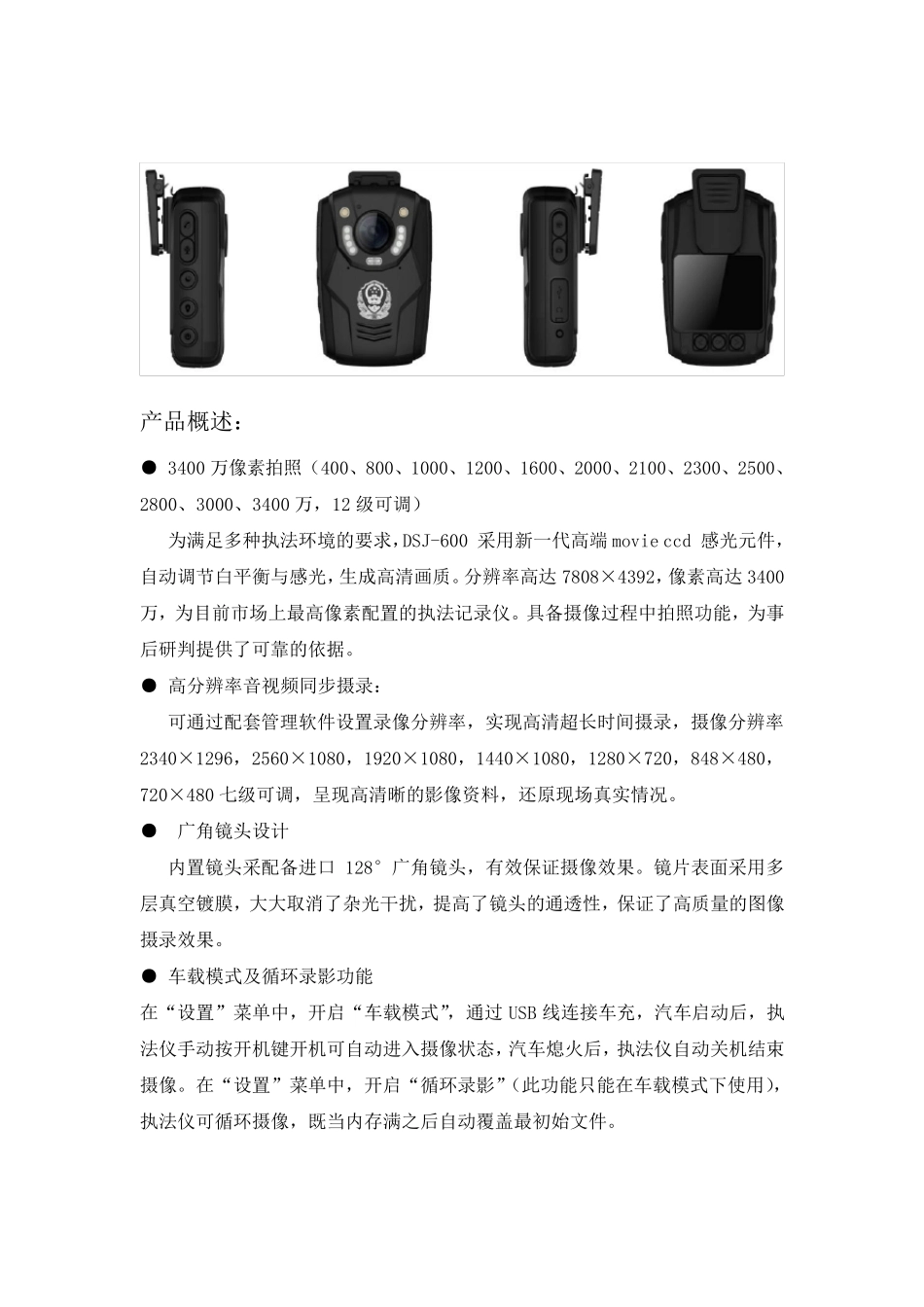 产品概述：

● 3400 万像素拍照（400、800、1000、1200、1600、2000、2100、2300、2500、2800、3000、3400 万，12 级可调）

为满足多种执法环境的要求，DSJ-600 采用新一代高端 movie ccd 感光元件，自动调节白平衡与感光，生成高清画质。分辨率高达 7808×4392，像素高达 3400 万，为目前市场上最高像素配置的执法记录仪。具备摄像过程中拍照功能，为事后研判提供了可靠的依据。

● 高分辨率音视频同步摄录：

可通过配套管理软件设置录像分辨率，实现高清超长时间摄录，摄像分辨率 2340×1296，2560×1080，1920×1080，1440×1080，1280×720，848×480，720×480 七级可调，呈现高清晰的影像资料，还原现场真实情况。

● 广角镜头设计

内置镜头采配备进口 128°广角镜头，有效保证摄像效果。镜片表面采用多层真空镀膜，大大取消了杂光干扰，提高了镜头的通透性，保证了高质量的图像摄录效果。

● 车载模式及循环录影功能

在“设置”菜单中，开启“车载模式”，通过 USB 线连接车充，汽车启动后，执法仪手动按开机键开机可自动进入摄像状态，汽车熄火后，执法仪自动关机结束摄像。在“设置”菜单中，开启“循环录影”（此功能只能在车载模式下使用），执法仪可循环摄像，既当内存满之后自动覆盖最初始文件。