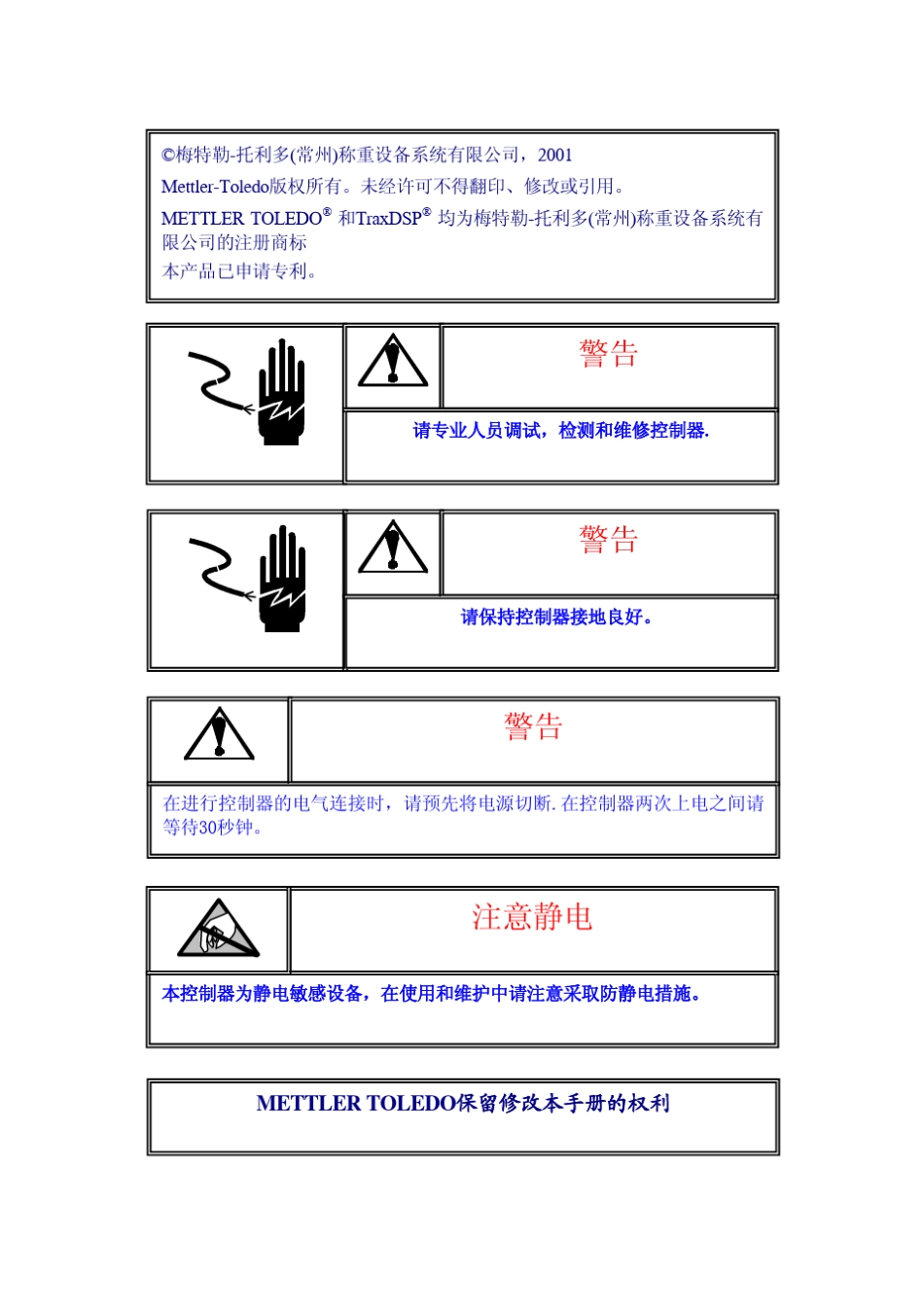 ©梅特勒-托利多(常州)称重设备系统有限公司，2001

Mettler-Toledo版权所有。未经许可不得翻印、修改或引用。

METTLER TOLEDO® 和TraxDSP® 均为梅特勒-托利多(常州)称重设备系统有限公司的注册商标

本产品已申请专利。

警告

请专业人员调试，检测和维修控制器.

警告

请保持控制器接地良好。

警告

在进行控制器的电气连接时，请预先将电源切断. 在控制器两次上电之间请等待30秒钟。

注意静电

本控制器为静电敏感设备，在使用和维护中请注意采取防静电措施。

METTLER TOLEDO保留修改本手册的权利