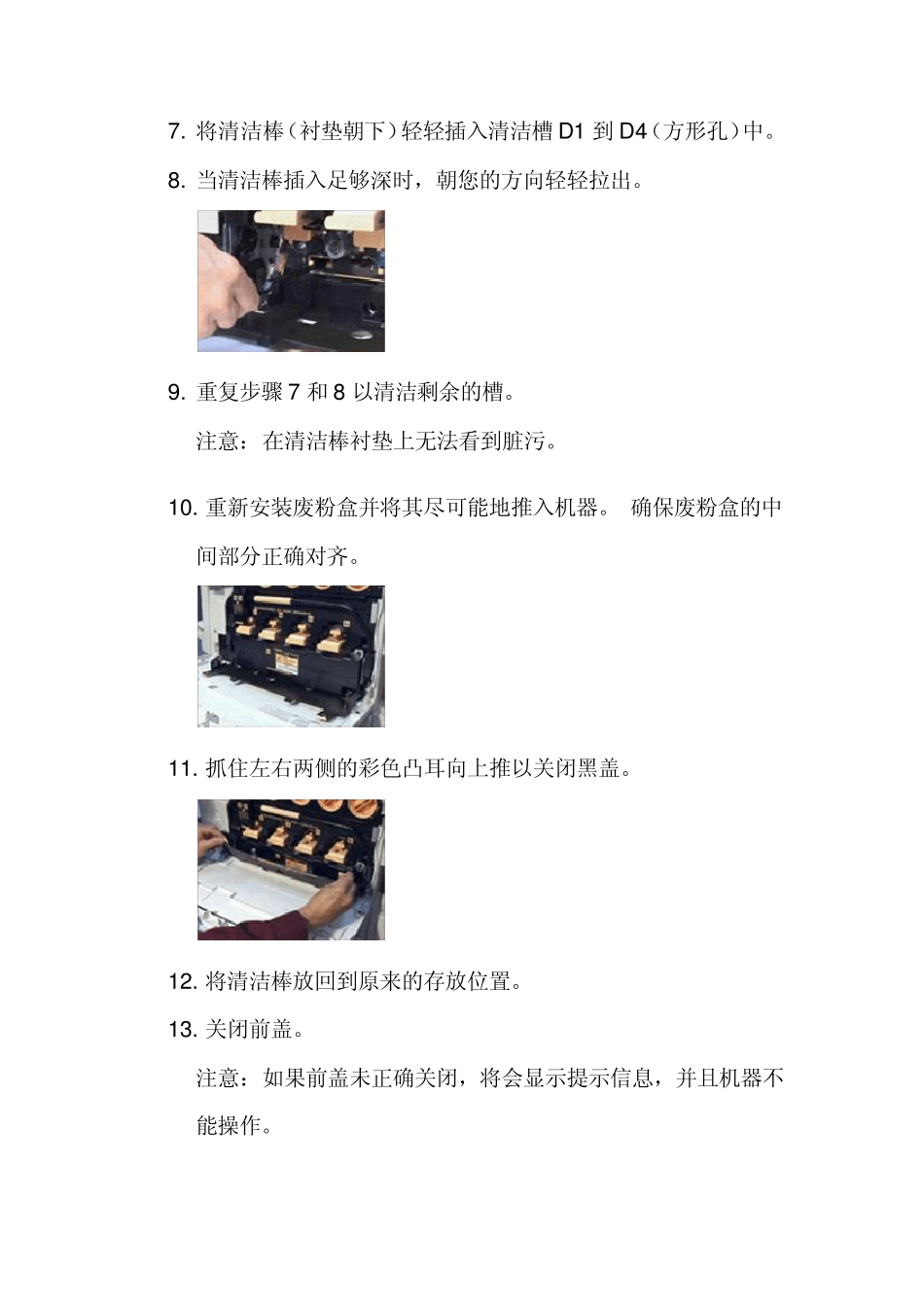 7. 将清洁棒（衬垫朝下）轻轻插入清洁槽 D1 到 D4（方形孔）中。

8. 当清洁棒插入足够深时，朝您的方向轻轻拉出。

9. 重复步骤 7 和 8 以清洁剩余的槽。

注意：在清洁棒衬垫上无法看到脏污。

10. 重新安装废粉盒并将其尽可能地推入机器。 确保废粉盒的中间部分正确对齐。

11. 抓住左右两侧的彩色凸耳向上推以关闭黑盖。

12. 将清洁棒放回到原来的存放位置。

13. 关闭前盖。

注意：如果前盖未正确关闭，将会显示提示信息，并且机器不能操作。