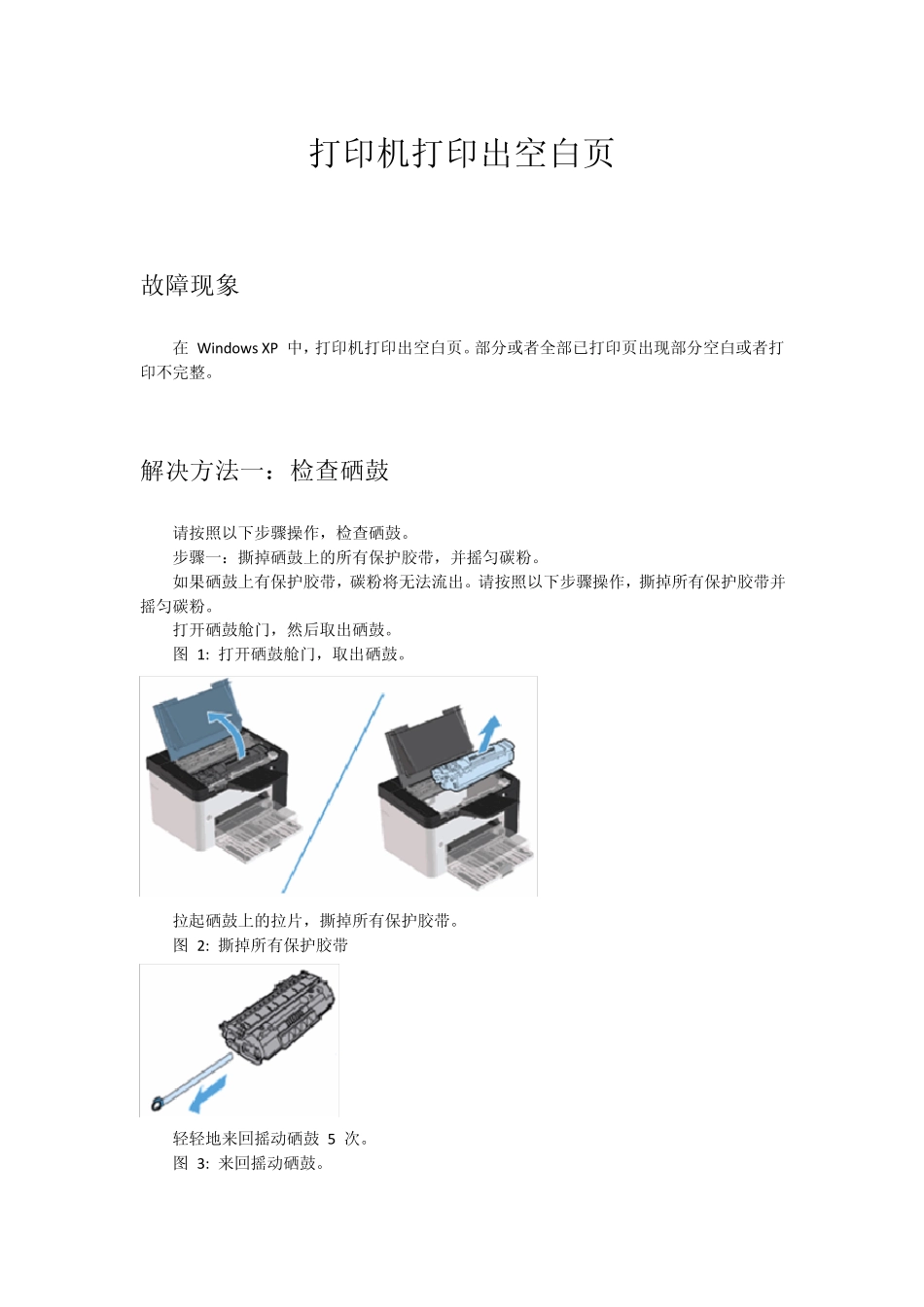 打印机打印出空白页

故障现象

在 Windows XP 中，打印机打印出空白页。部分或者全部已打印页出现部分空白或者打印不完整。

解决方法一：检查硒鼓

请按照以下步骤操作，检查硒鼓。

步骤一：撕掉硒鼓上的所有保护胶带，并摇匀碳粉。

如果硒鼓上有保护胶带，碳粉将无法流出。请按照以下步骤操作，撕掉所有保护胶带并摇匀碳粉。

打开硒鼓舱门，然后取出硒鼓。

图 1: 打开硒鼓舱门，取出硒鼓。

拉起硒鼓上的拉片，撕掉所有保护胶带。

图 2: 撕掉所有保护胶带

轻轻地来回摇动硒鼓 5 次。

图 3: 来回摇动硒鼓。